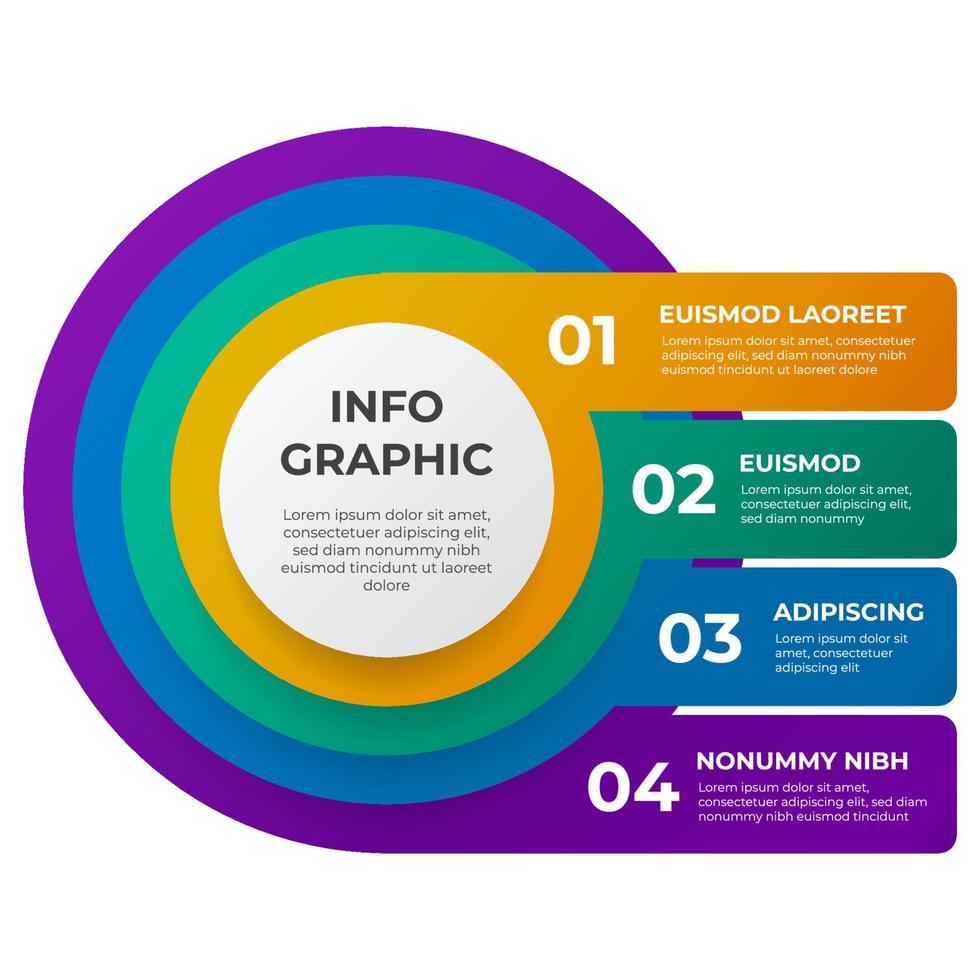 INFO
GRAPHIC

Lorem ipsum dolor sit amet, consectetuer adipiscing elit, sed diam nonummy nibh euismod tincidunt ut laoreet dolore

01
EUISMOD LAOREET
Lorem ipsum dolor sit amet, consectetuer adipiscing elit, sed diam nonummy nibh euismod tincidunt ut laoreet dolore

02
EUISMOD
Lorem ipsum dolor sit amet, consectetuer adipiscing elit, sed diam nonummy

03
ADIPISCING
Lorem ipsum dolor sit amet, consectetuer adipiscing elit

04
NONUMMY NIBH
Lorem ipsum dolor sit amet, consectetuer adipiscing elit, sed diam nonummy nibh euismod tincidunt