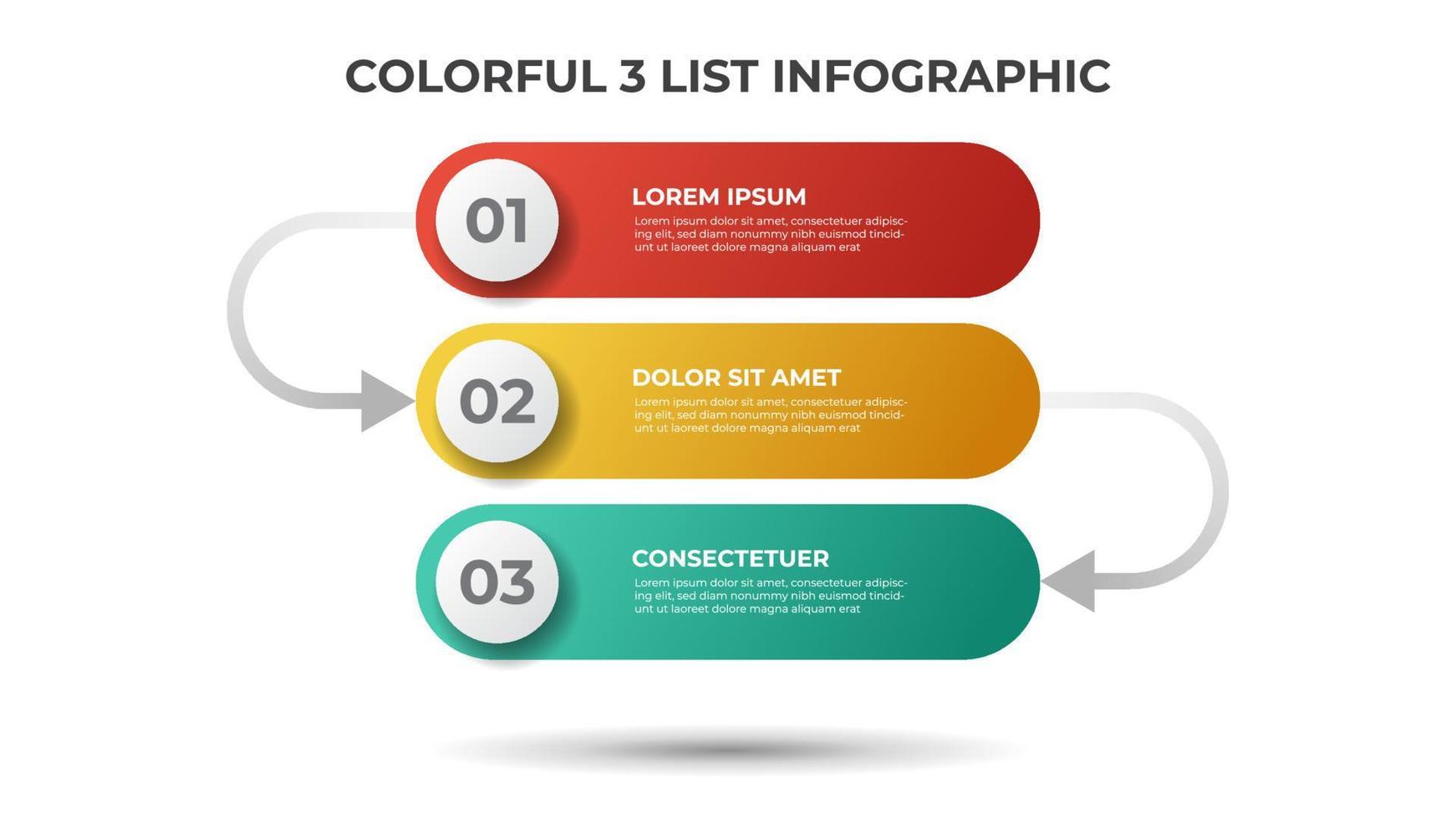 COLORFUL 3 LIST INFOGRAPHIC

01

LOREM IPSUM

Lorem ipsum dolor sit amet, consectetuer adipiscing elit, sed diam nonummy nibh euismod tincidunt ut laoreet dolore magna aliquam erat

02

DOLOR SIT AMET

Lorem ipsum dolor sit amet, consectetuer adipiscing elit, sed diam nonummy nibh euismod tincidunt ut laoreet dolore magna aliquam erat

03

CONSECTETUER

Lorem ipsum dolor sit amet, consectetuer adipiscing elit, sed diam nonummy nibh euismod tincidunt ut laoreet dolore magna aliquam erat