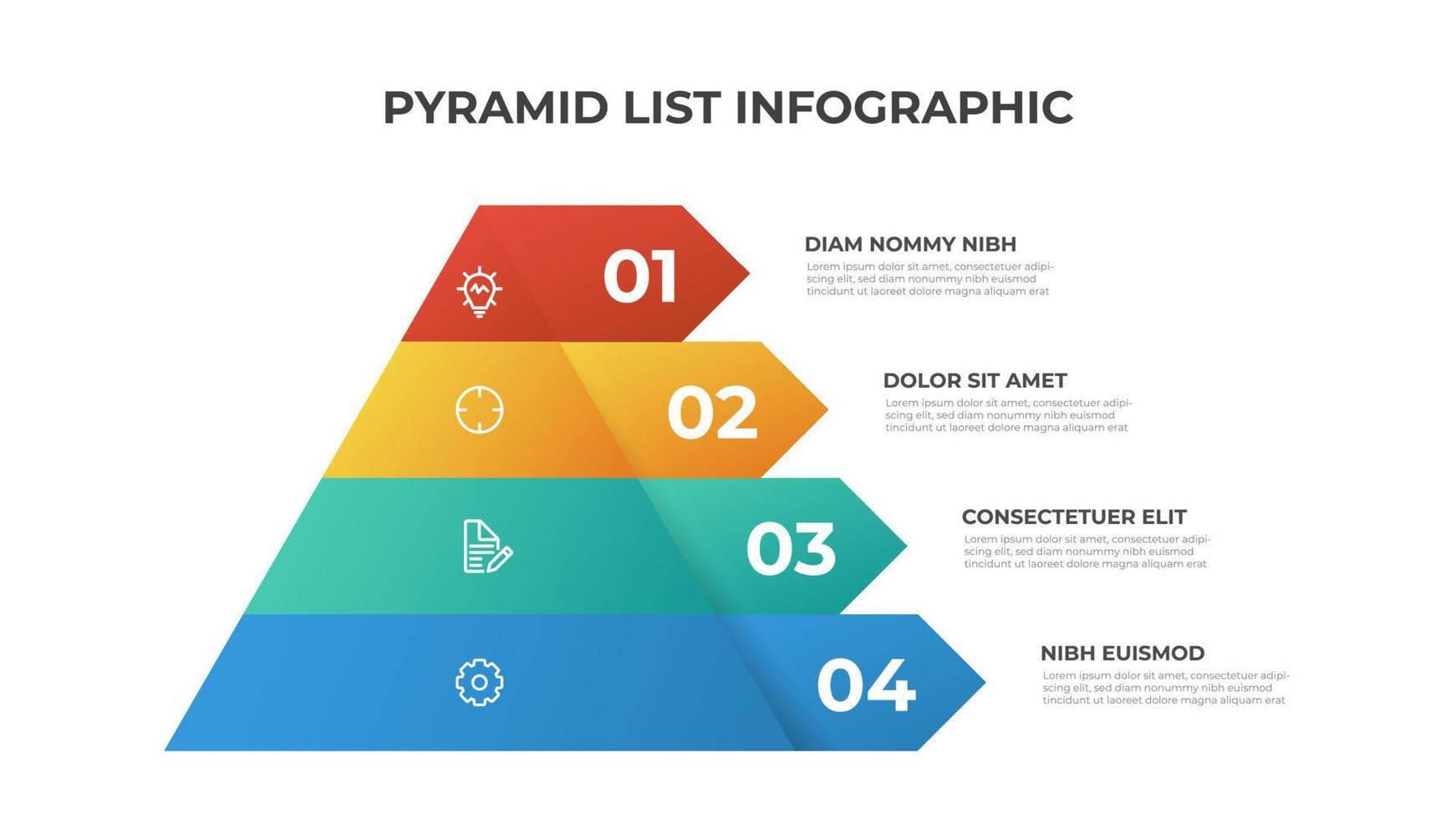 PYRAMID LIST INFOGRAPHIC

01

DIAM NOMMY NIBH
Lorem ipsum dolor sit amet, consectetuer adipiscing elit, sed diam nonummy nibh euismod tincidunt ut laoreet dolore magna aliquam erat

02

DOLOR SIT AMET
Lorem ipsum dolor sit amet, consectetuer adipiscing elit, sed diam nonummy nibh euismod tincidunt ut laoreet dolore magna aliquam erat

03

CONSECTETUER ELIT
Lorem ipsum dolor sit amet, consectetuer adipiscing elit, sed diam nonummy nibh euismod tincidunt ut laoreet dolore magna aliquam erat

04

NIBH EUISMOD
Lorem ipsum dolor sit amet, consectetuer adipiscing elit, sed diam nonummy nibh euismod tincidunt ut laoreet dolore magna aliquam erat