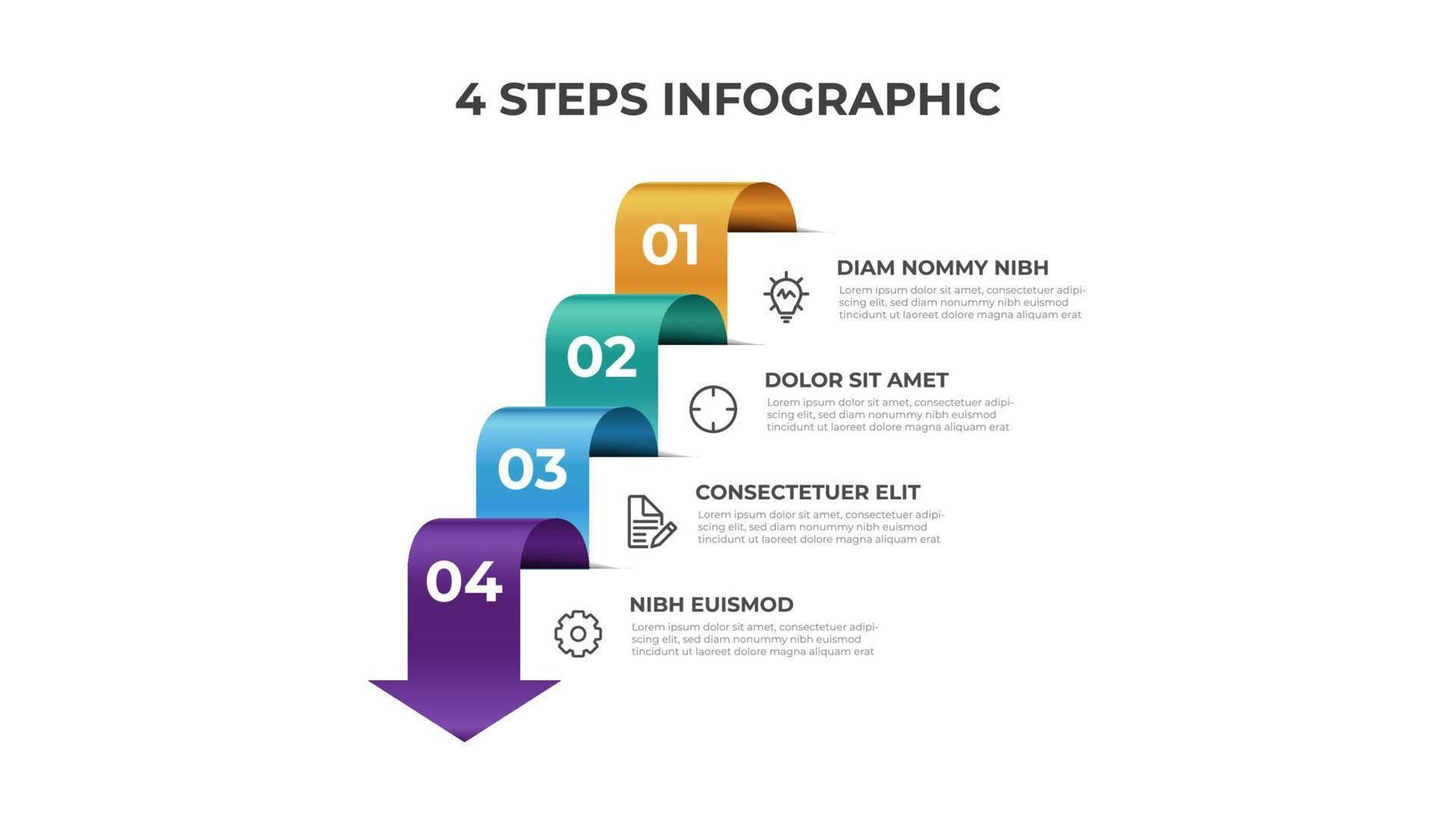 4 STEPS INFOGRAPHIC

01

DIAM NOMMY NIBH

Lorem ipsum dolor sit amet, consectetuer adipiscing elit, sed diam nonummy nibh euismod tincidunt ut laoreet dolore magna aliquam erat

02

DOLOR SIT AMET

Lorem ipsum dolor sit amet, consectetuer adipiscing elit, sed diam nonummy nibh euismod tincidunt ut laoreet dolore magna aliquam erat

03

CONSECTETUER ELIT

Lorem ipsum dolor sit amet, consectetuer adipiscing elit, sed diam nonummy nibh euismod tincidunt ut laoreet dolore magna aliquam erat

04

NIBH EUISMOD

Lorem ipsum dolor sit amet, consectetuer adipiscing elit, sed diam nonummy nibh euismod tincidunt ut laoreet dolore magna aliquam erat