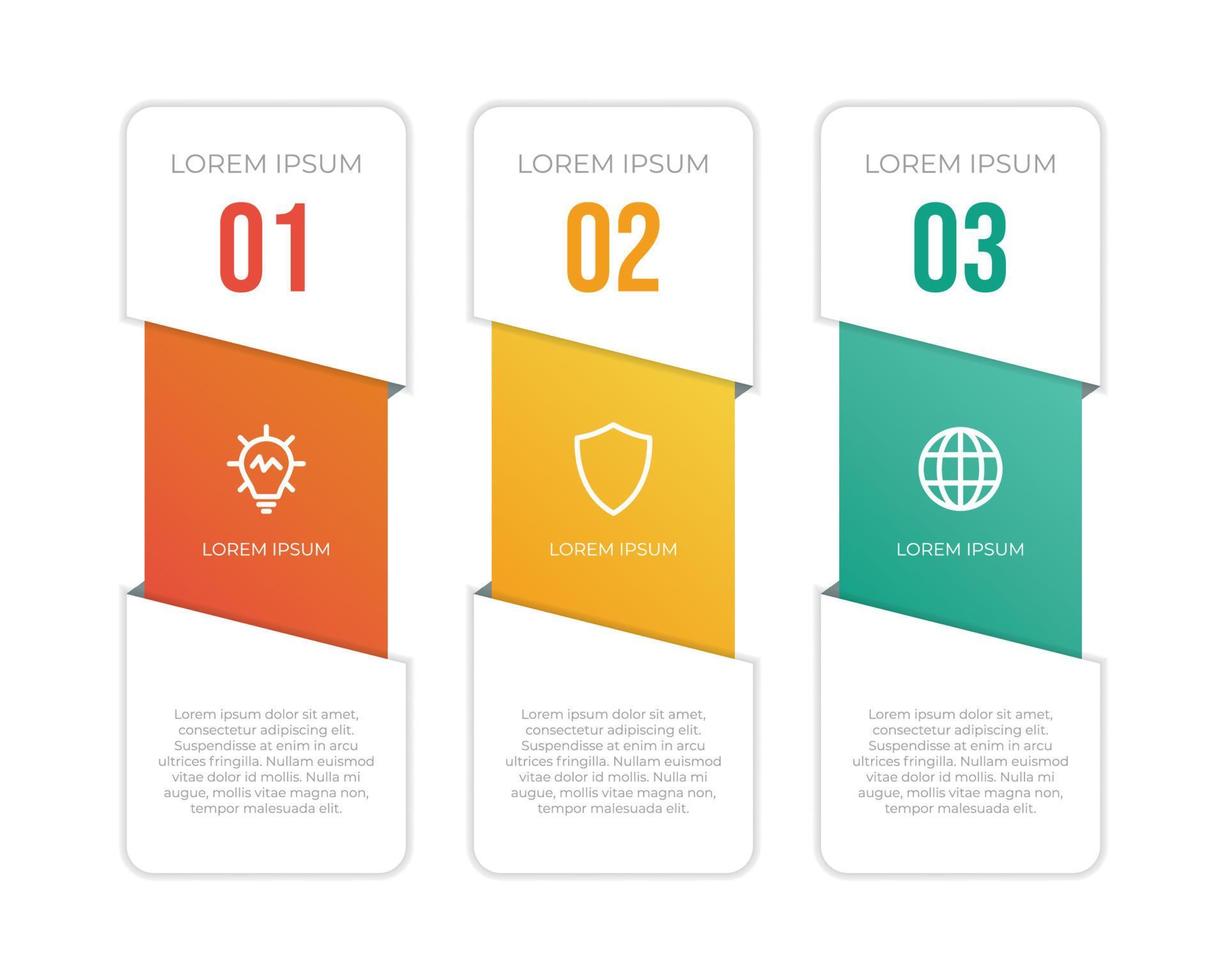 LOREM IPSUM

01

LOREM IPSUM

Lorem ipsum dolor sit amet, consectetur adipiscing elit. Suspendisse at enim in arcu ultrices fringilla. Nullam euismod vitae dolor id mollis. Nulla mi augue, mollis vitae magna non, tempor malesuada elit.

LOREM IPSUM

02

LOREM IPSUM

Lorem ipsum dolor sit amet, consectetur adipiscing elit. Suspendisse at enim in arcu ultrices fringilla. Nullam euismod vitae dolor id mollis. Nulla mi augue, mollis vitae magna non, tempor malesuada elit.

LOREM IPSUM

03

LOREM IPSUM

Lorem ipsum dolor sit amet, consectetur adipiscing elit. Suspendisse at enim in arcu ultrices fringilla. Nullam euismod vitae dolor id mollis. Nulla mi augue, mollis vitae magna non, tempor malesuada elit.