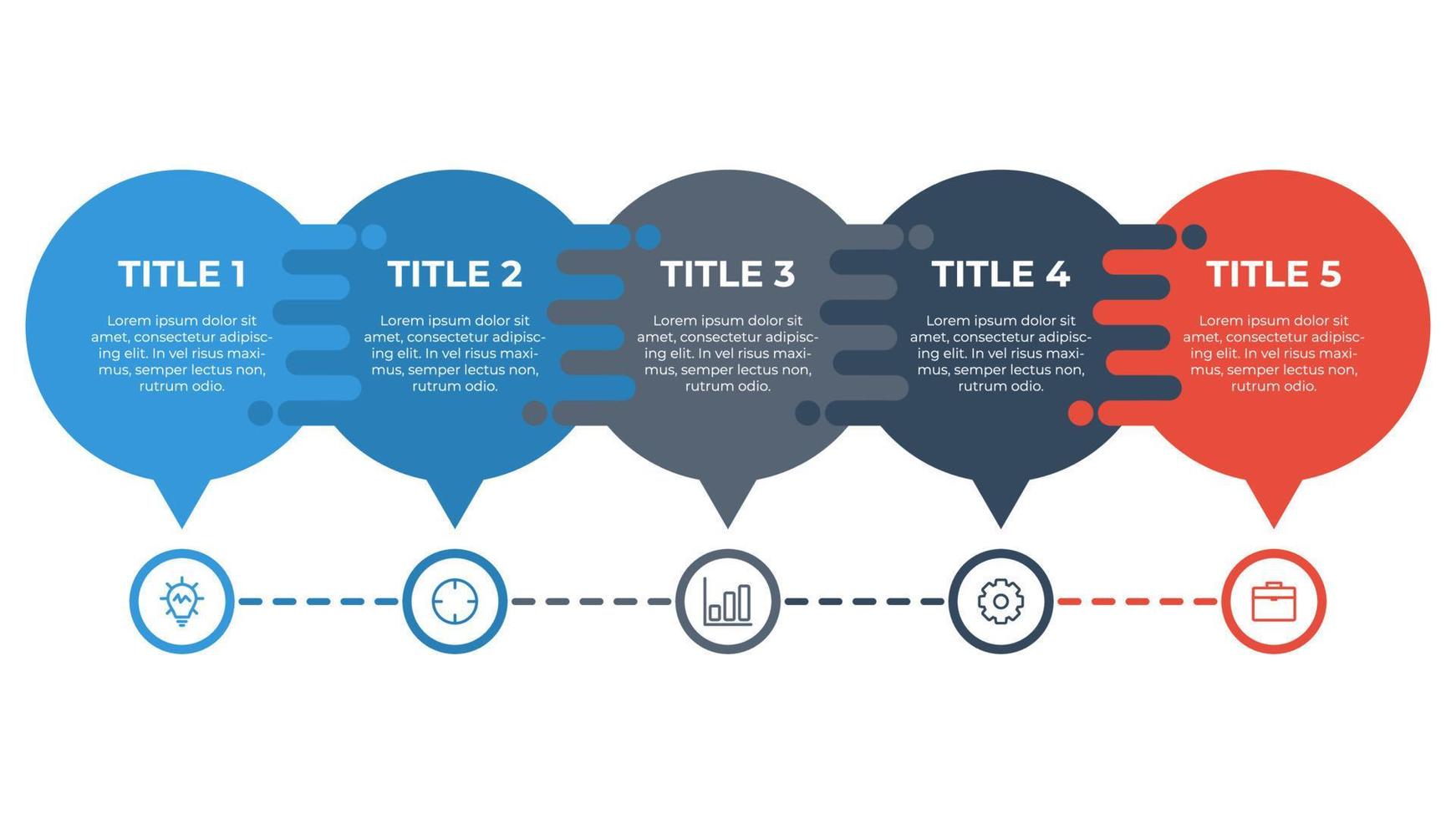 TITLE 1

Lorem ipsum dolor sit amet, consectetur adipiscing elit. In vel risus maximus, semper lectus non, rutrum odio.

TITLE 2

Lorem ipsum dolor sit amet, consectetur adipiscing elit. In vel risus maximus, semper lectus non, rutrum odio.

TITLE 3

Lorem ipsum dolor sit amet, consectetur adipiscing elit. In vel risus maximus, semper lectus non, rutrum odio.

TITLE 4

Lorem ipsum dolor sit amet, consectetur adipiscing elit. In vel risus maximus, semper lectus non, rutrum odio.

TITLE 5

Lorem ipsum dolor sit amet, consectetur adipiscing elit. In vel risus maximus, semper lectus non, rutrum odio.