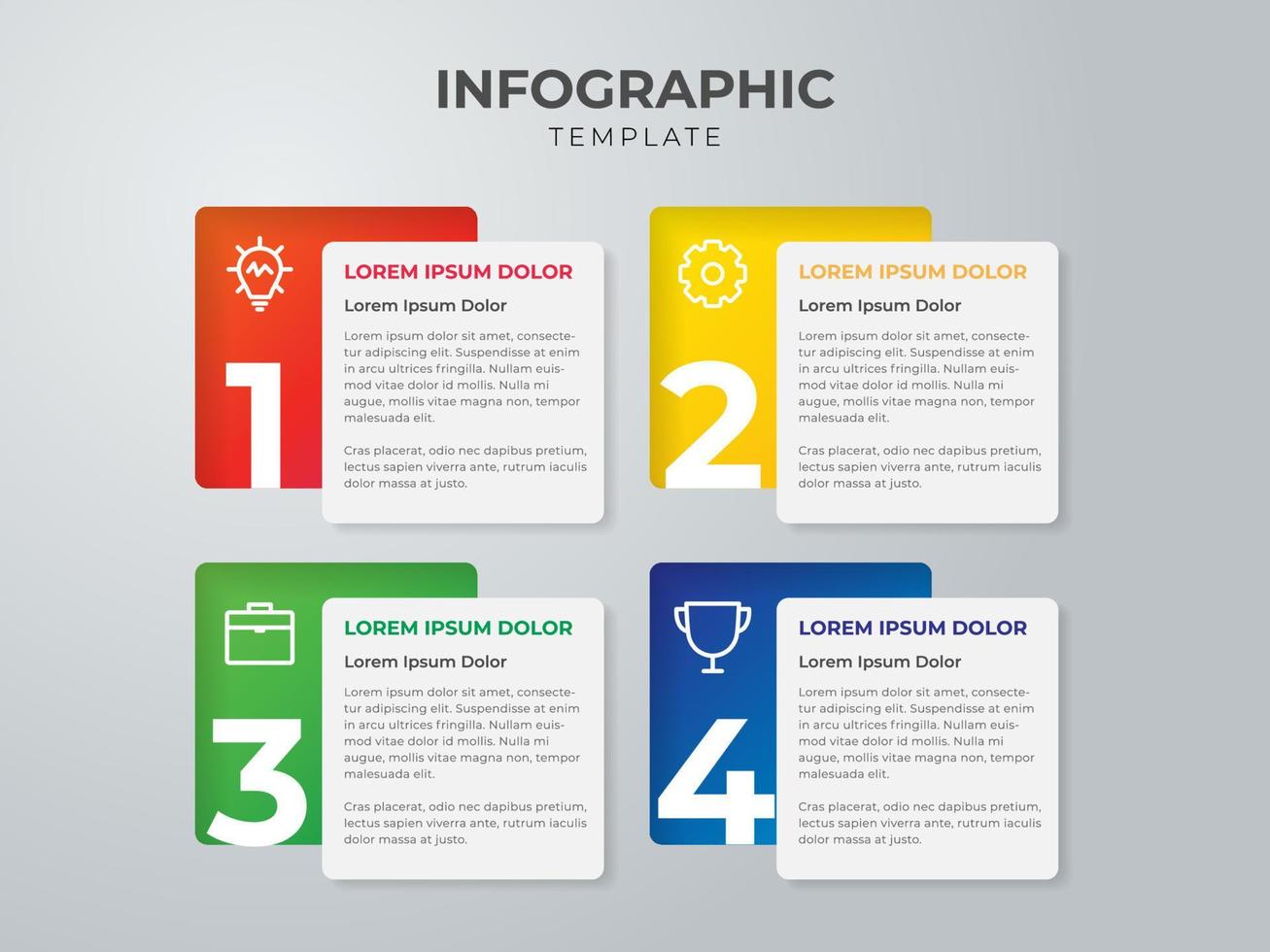 INFOGRAPHIC
TEMPLATE

1

LOREM IPSUM DOLOR

Lorem Ipsum Dolor

Lorem ipsum dolor sit amet, consectetur adipiscing elit. Suspendisse at enim in arcu ultrices fringilla. Nullam euismod vitae dolor id mollis. Nulla mi augue, mollis vitae magna non, tempor malesuada elit.

Cras placerat, odio nec dapibus pretium, lectus sapien viverra ante, rutrum iaculis dolor massa at justo.

2

LOREM IPSUM DOLOR

Lorem Ipsum Dolor

Lorem ipsum dolor sit amet, consectetur adipiscing elit. Suspendisse at enim in arcu ultrices fringilla. Nullam euismod vitae dolor id mollis. Nulla mi augue, mollis vitae magna non, tempor malesuada elit.

Cras placerat, odio nec dapibus pretium, lectus sapien viverra ante, rutrum iaculis dolor massa at justo.

3

LOREM IPSUM DOLOR

Lorem Ipsum Dolor

Lorem ipsum dolor sit amet, consectetur adipiscing elit. Suspendisse at enim in arcu ultrices fringilla. Nullam euismod vitae dolor id mollis. Nulla mi augue, mollis vitae magna non, tempor malesuada elit.

Cras placerat, odio nec dapibus pretium, lectus sapien viverra ante, rutrum iaculis dolor massa at justo.

4

LOREM IPSUM DOLOR

Lorem Ipsum Dolor

Lorem ipsum dolor sit amet, consectetur adipiscing elit. Suspendisse at enim in arcu ultrices fringilla. Nullam euismod vitae dolor id mollis. Nulla mi augue, mollis vitae magna non, tempor malesuada elit.

Cras placerat, odio nec dapibus pretium, lectus sapien viverra ante, rutrum iaculis dolor massa at justo.