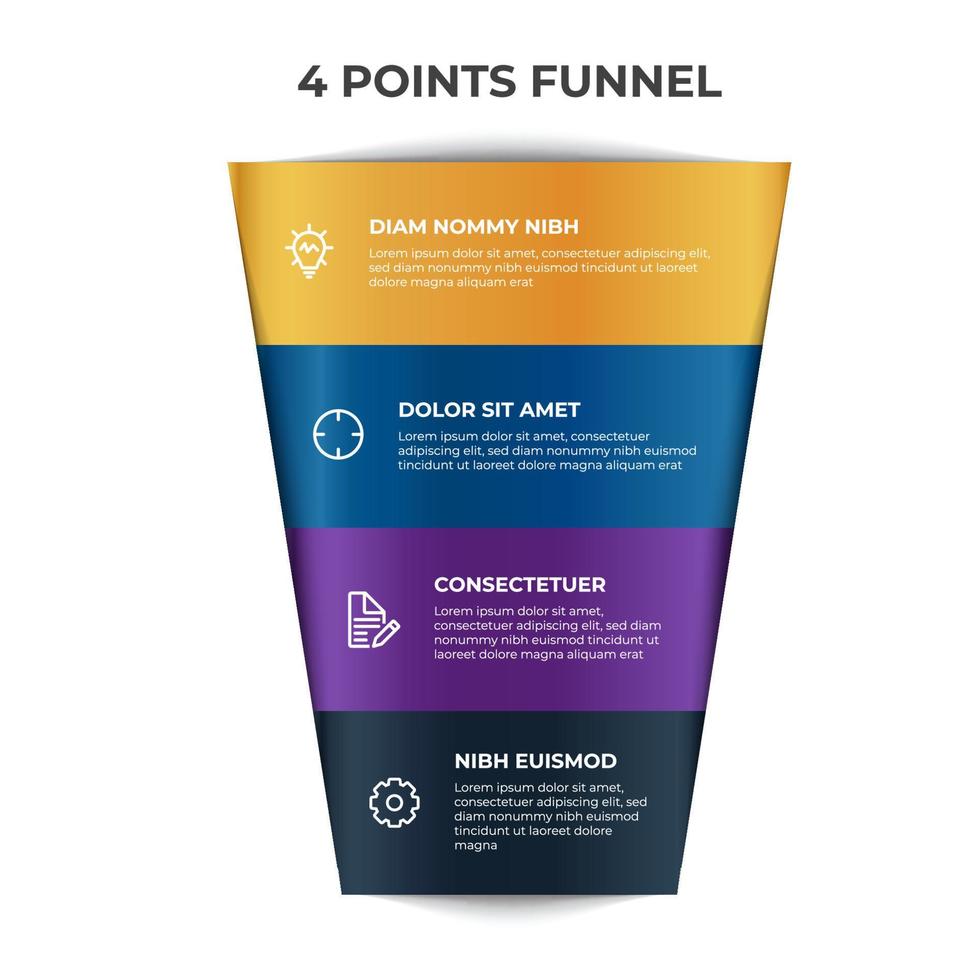 4 POINTS FUNNEL

DIAM NOMMY NIBH
Lorem ipsum dolor sit amet, consectetuer adipiscing elit, sed diam nonummy nibh euismod tincidunt ut laoreet dolore magna aliquam erat

DOLOR SIT AMET
Lorem ipsum dolor sit amet, consectetuer adipiscing elit, sed diam nonummy nibh euismod tincidunt ut laoreet dolore magna aliquam erat

CONSECTETUER
Lorem ipsum dolor sit amet, consectetuer adipiscing elit, sed diam nonummy nibh euismod tincidunt ut laoreet dolore magna aliquam erat

NIBH EUISMOD
Lorem ipsum dolor sit amet, consectetuer adipiscing elit, sed diam nonummy nibh euismod tincidunt ut laoreet dolore magna