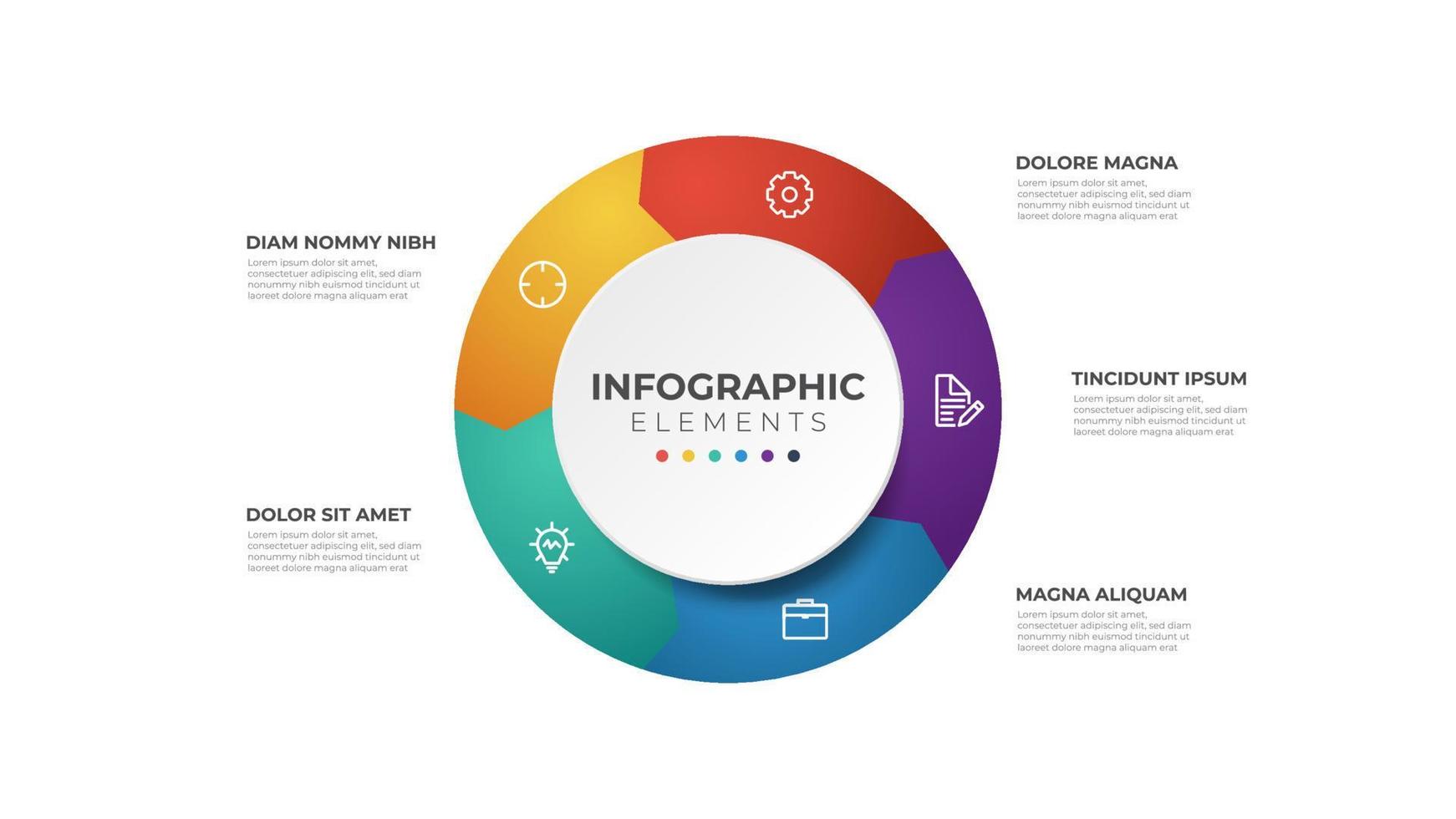 DIAM NOMMY NIBH
Lorem ipsum dolor sit amet, consectetuer adipiscing elit, sed diam nonummy nibh euismod tincidunt ut laoreet dolore magna aliquam erat

DOLOR SIT AMET
Lorem ipsum dolor sit amet, consectetuer adipiscing elit, sed diam nonummy nibh euismod tincidunt ut laoreet dolore magna aliquam erat

INFOGRAPHIC
ELEMENTS

DOLORE MAGNA
Lorem ipsum dolor sit amet, consectetuer adipiscing elit, sed diam nonummy nibh euismod tincidunt ut laoreet dolore magna aliquam erat

TINCIDUNT IPSUM
Lorem ipsum dolor sit amet, consectetuer adipiscing elit, sed diam nonummy nibh euismod tincidunt ut laoreet dolore magna aliquam erat

MAGNA ALIQUAM
Lorem ipsum dolor sit amet, consectetuer adipiscing elit, sed diam nonummy nibh euismod tincidunt ut laoreet dolore magna aliquam erat