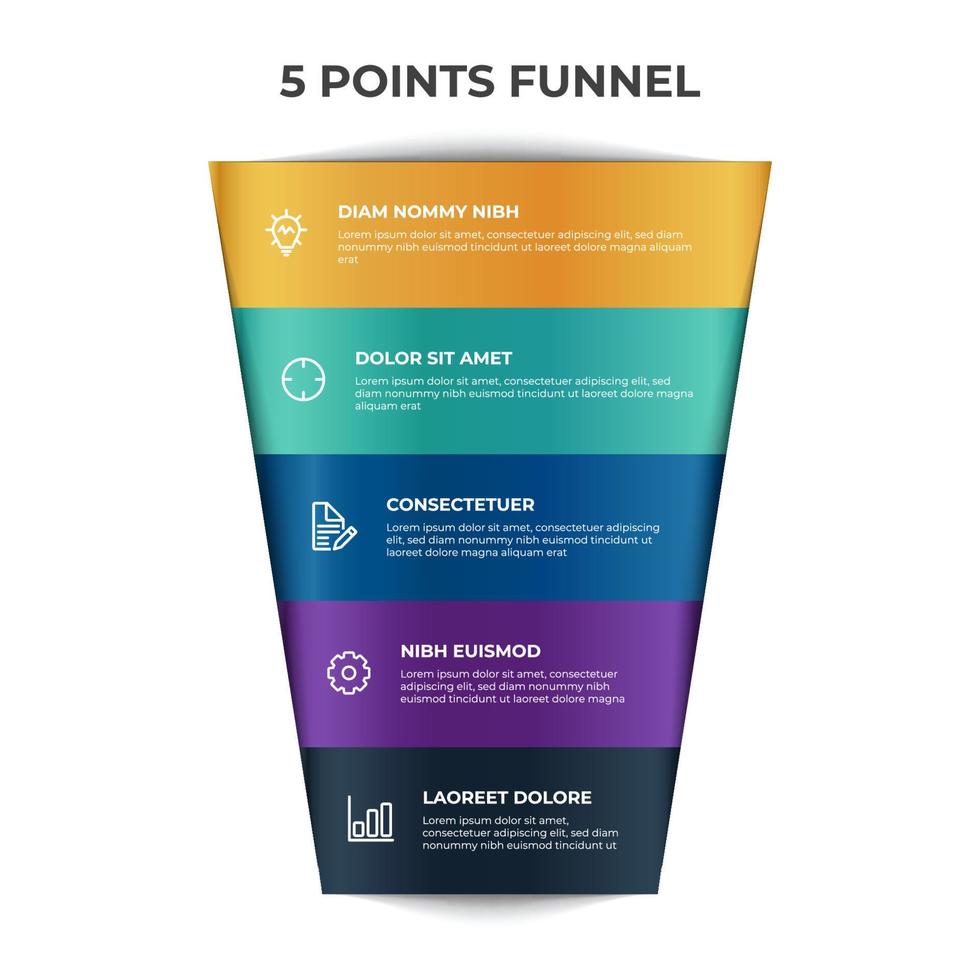 5 POINTS FUNNEL

DIAM NOMMY NIBH
Lorem ipsum dolor sit amet, consectetuer adipiscing elit, sed diam nonummy nibh euismod tincidunt ut laoreet dolore magna aliquam erat

DOLOR SIT AMET
Lorem ipsum dolor sit amet, consectetuer adipiscing elit, sed diam nonummy nibh euismod tincidunt ut laoreet dolore magna aliquam erat

CONSECTETUER
Lorem ipsum dolor sit amet, consectetuer adipiscing elit, sed diam nonummy nibh euismod tincidunt ut laoreet dolore magna aliquam erat

NIBH EUISMOD
Lorem ipsum dolor sit amet, consectetuer adipiscing elit, sed diam nonummy nibh euismod tincidunt ut laoreet dolore magna

LAOREET DOLORE
Lorem ipsum dolor sit amet, consectetuer adipiscing elit, sed diam nonummy nibh euismod tincidunt ut