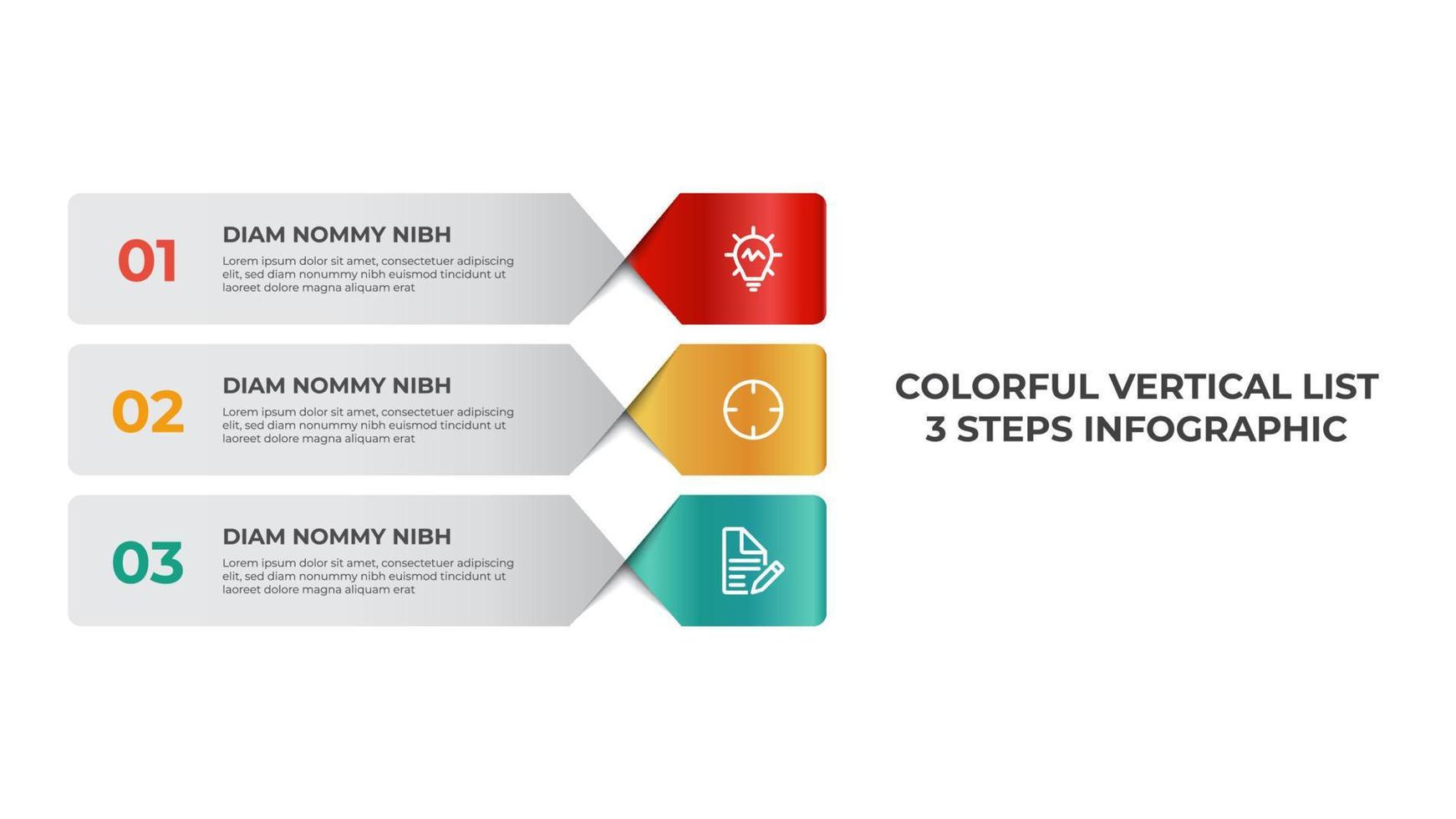 01

DIAM NOMMY NIBH

Lorem ipsum dolor sit amet, consectetuer adipiscing elit, sed diam nonummy nibh euismod tincidunt ut laoreet dolore magna aliquam erat

02

DIAM NOMMY NIBH

Lorem ipsum dolor sit amet, consectetuer adipiscing elit, sed diam nonummy nibh euismod tincidunt ut laoreet dolore magna aliquam erat

03

DIAM NOMMY NIBH

Lorem ipsum dolor sit amet, consectetuer adipiscing elit, sed diam nonummy nibh euismod tincidunt ut laoreet dolore magna aliquam erat

COLORFUL VERTICAL LIST
3 STEPS INFOGRAPHIC