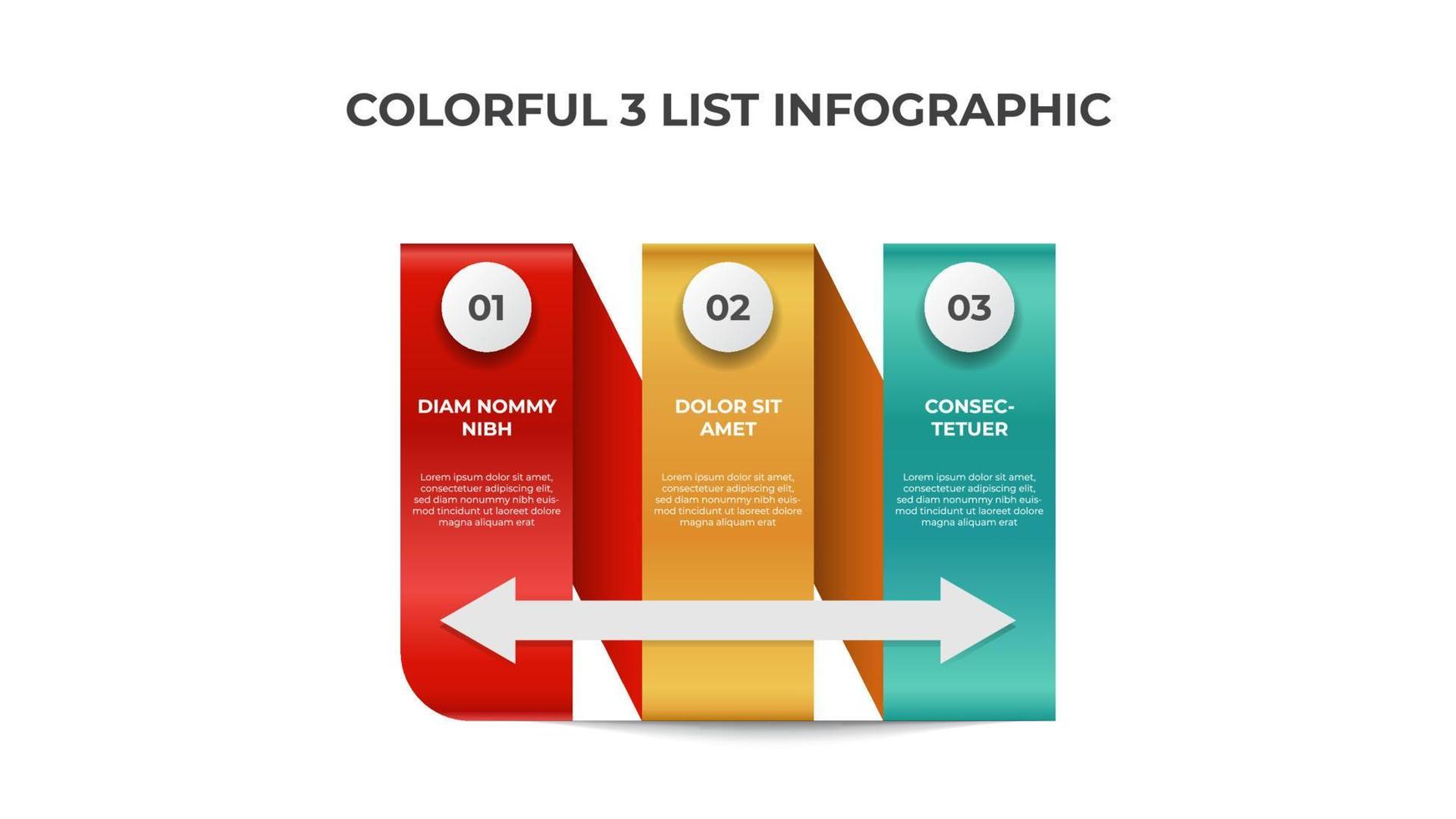 COLORFUL 3 LIST INFOGRAPHIC

01

DIAM NOMMY NIBH

Lorem ipsum dolor sit amet, consectetuer adipiscing elit, sed diam nonummy nibh euismod tincidunt ut laoreet dolore magna aliquam erat

02

DOLOR SIT AMET

Lorem ipsum dolor sit amet, consectetuer adipiscing elit, sed diam nonummy nibh euismod tincidunt ut laoreet dolore magna aliquam erat

03

CONSECTETUER

Lorem ipsum dolor sit amet, consectetuer adipiscing elit, sed diam nonummy nibh euismod tincidunt ut laoreet dolore magna aliquam erat