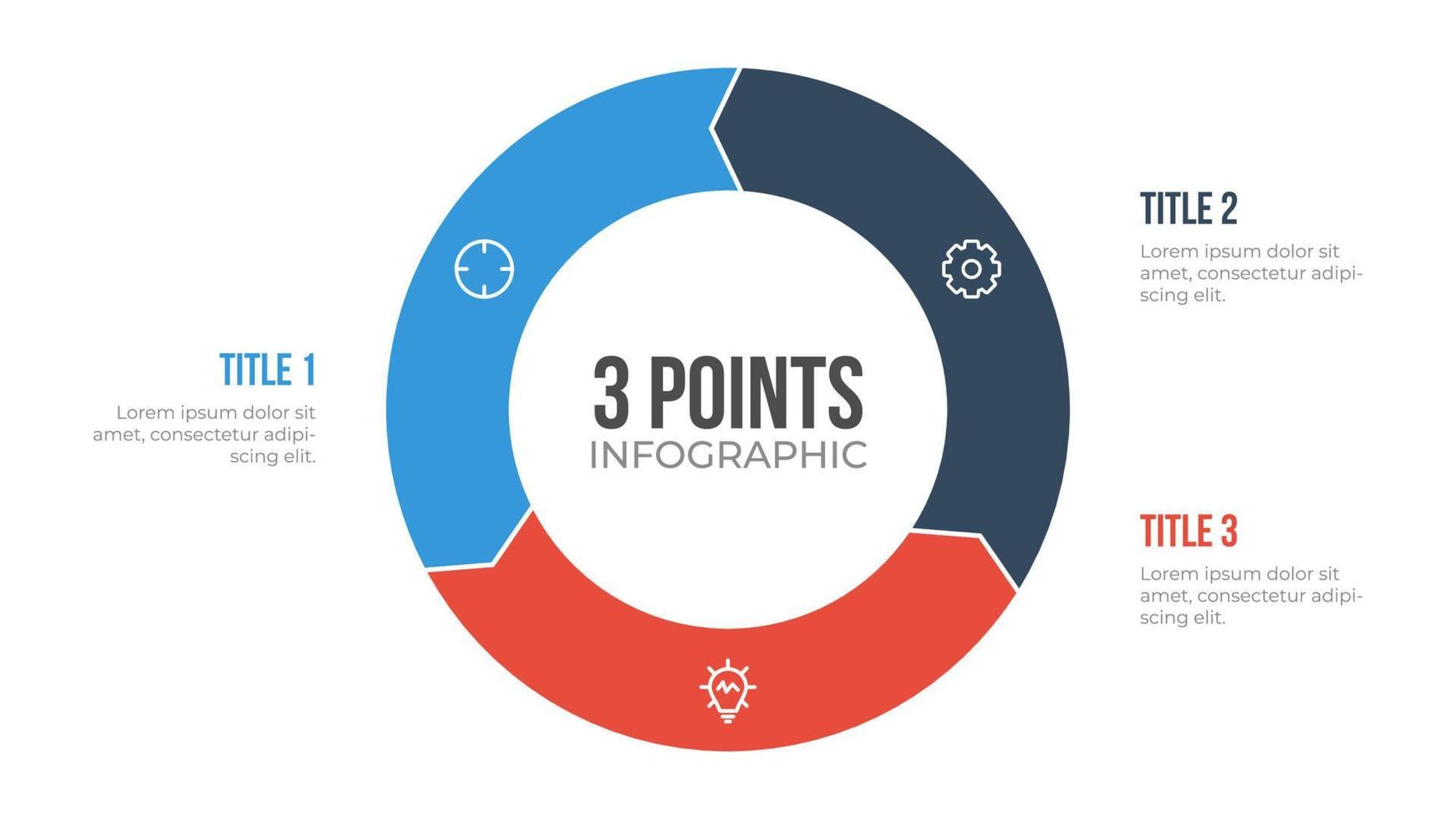 TITLE 1

Lorem ipsum dolor sit amet, consectetur adipiscing elit.

3 POINTS
INFOGRAPHIC

TITLE 2

Lorem ipsum dolor sit amet, consectetur adipiscing elit.

TITLE 3

Lorem ipsum dolor sit amet, consectetur adipiscing elit.