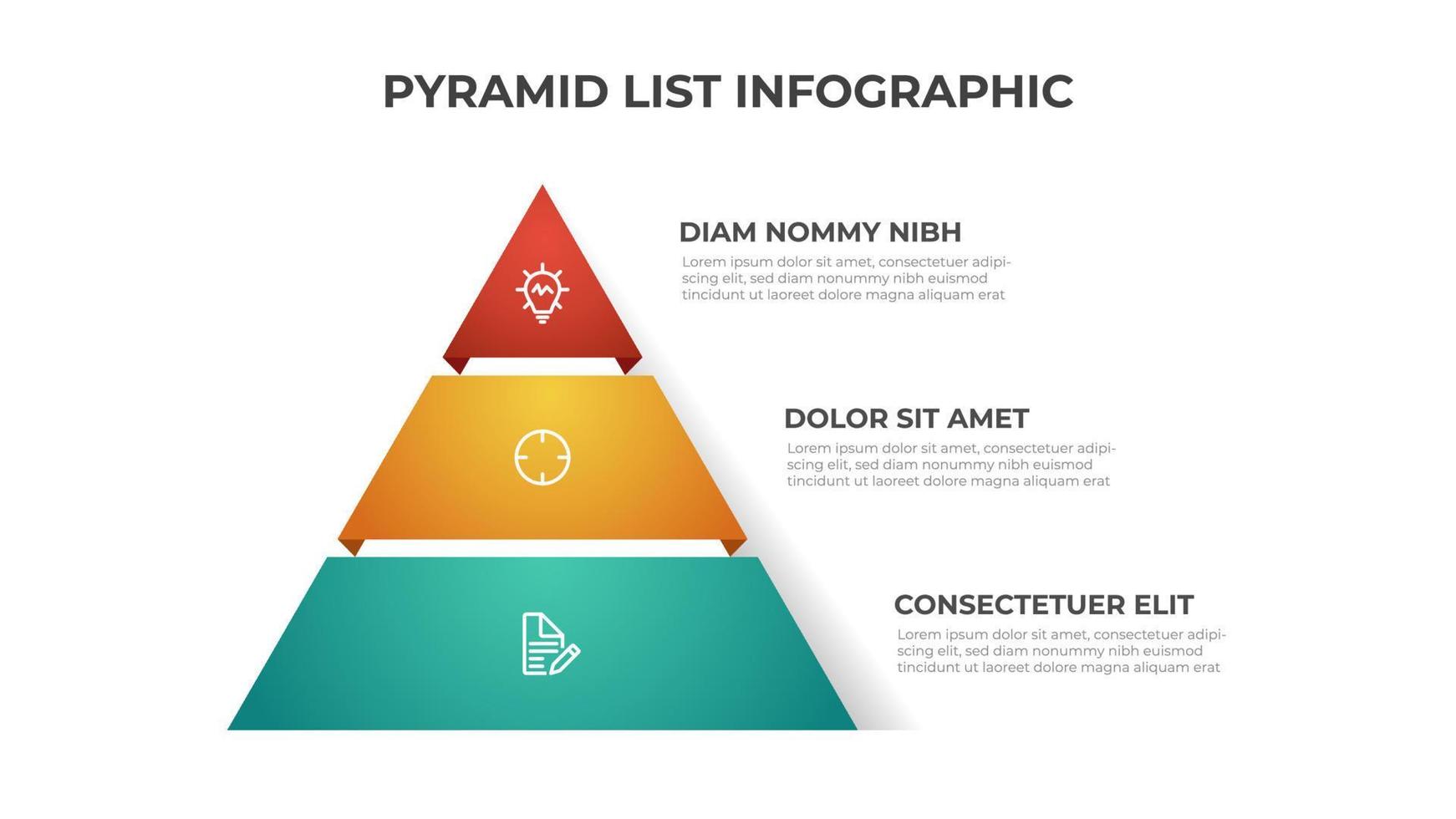 PYRAMID LIST INFOGRAPHIC

DIAM NOMMY NIBH

Lorem ipsum dolor sit amet, consectetuer adipiscing elit, sed diam nonummy nibh euismod tincidunt ut laoreet dolore magna aliquam erat

DOLOR SIT AMET

Lorem ipsum dolor sit amet, consectetuer adipiscing elit, sed diam nonummy nibh euismod tincidunt ut laoreet dolore magna aliquam erat

CONSECTETUER ELIT

Lorem ipsum dolor sit amet, consectetuer adipiscing elit, sed diam nonummy nibh euismod tincidunt ut laoreet dolore magna aliquam erat