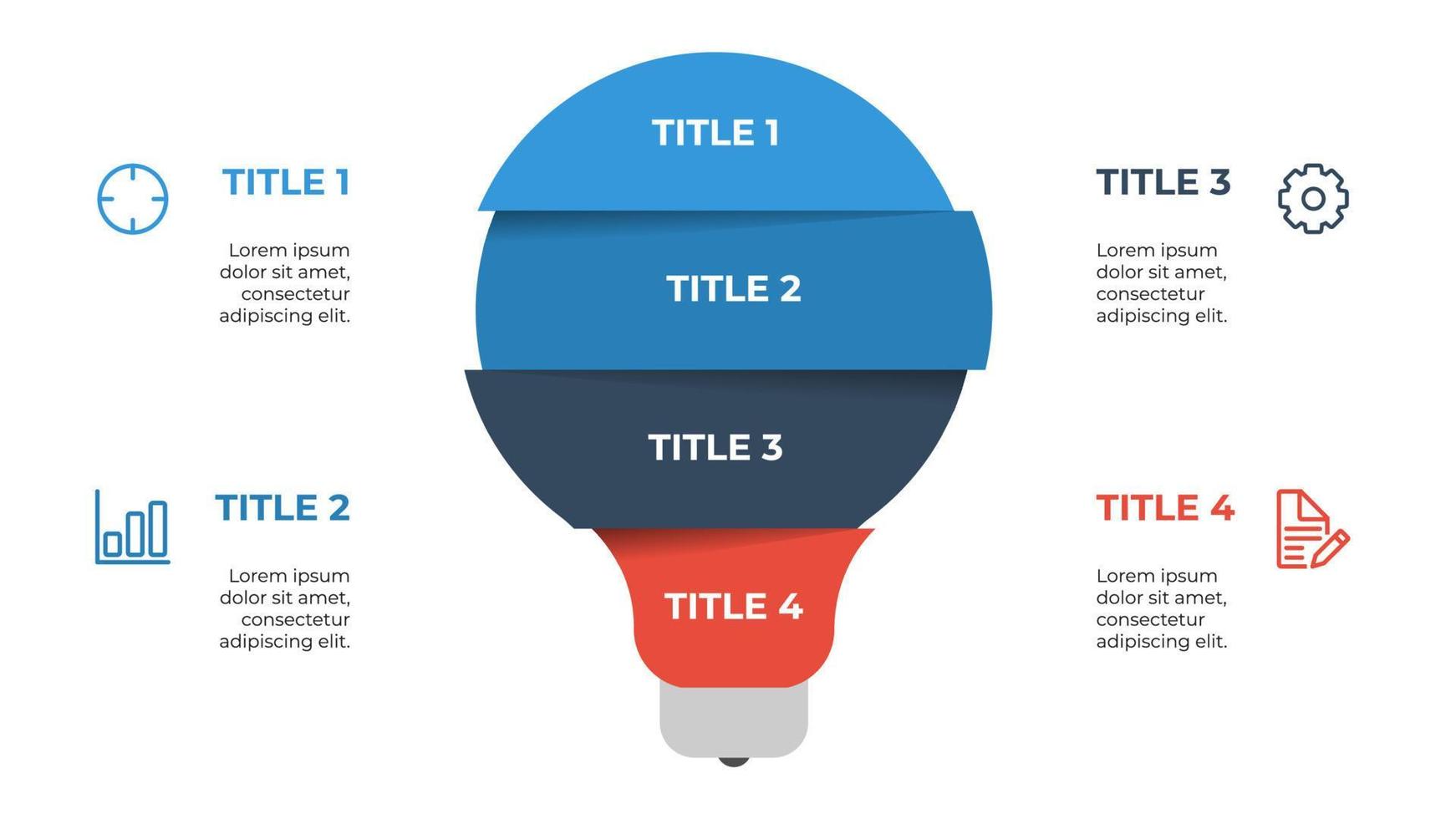 TITLE 1

Lorem ipsum dolor sit amet, consectetur adipiscing elit.

TITLE 2

Lorem ipsum dolor sit amet, consectetur adipiscing elit.

TITLE 1

TITLE 2

TITLE 3

TITLE 4

TITLE 3

Lorem ipsum dolor sit amet, consectetur adipiscing elit.

TITLE 4

Lorem ipsum dolor sit amet, consectetur adipiscing elit.