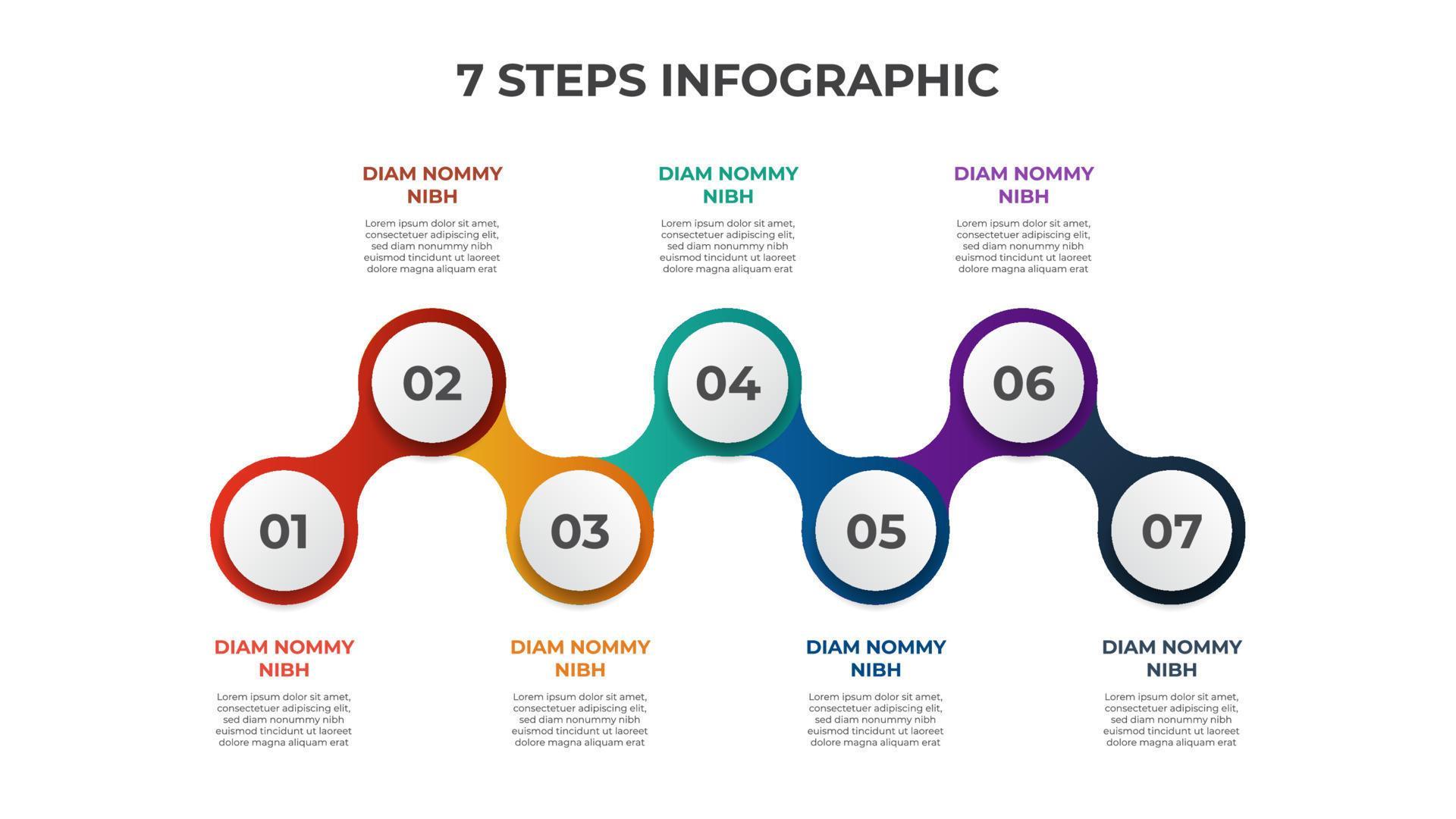 7 STEPS INFOGRAPHIC

DIAM NOMMY NIBH

Lorem ipsum dolor sit amet, consectetuer adipiscing elit, sed diam nonummy nibh euismod tincidunt ut laoreet dolore magna aliquam erat

DIAM NOMMY NIBH

Lorem ipsum dolor sit amet, consectetuer adipiscing elit, sed diam nonummy nibh euismod tincidunt ut laoreet dolore magna aliquam erat

DIAM NOMMY NIBH

Lorem ipsum dolor sit amet, consectetuer adipiscing elit, sed diam nonummy nibh euismod tincidunt ut laoreet dolore magna aliquam erat

02

04

06

01

03

05

07

DIAM NOMMY NIBH

Lorem ipsum dolor sit amet, consectetuer adipiscing elit, sed diam nonummy nibh euismod tincidunt ut laoreet dolore magna aliquam erat

DIAM NOMMY NIBH

Lorem ipsum dolor sit amet, consectetuer adipiscing elit, sed diam nonummy nibh euismod tincidunt ut laoreet dolore magna aliquam erat

DIAM NOMMY NIBH

Lorem ipsum dolor sit amet, consectetuer adipiscing elit, sed diam nonummy nibh euismod tincidunt ut laoreet dolore magna aliquam erat

DIAM NOMMY NIBH

Lorem ipsum dolor sit amet, consectetuer adipiscing elit, sed diam nonummy nibh euismod tincidunt ut laoreet dolore magna aliquam erat