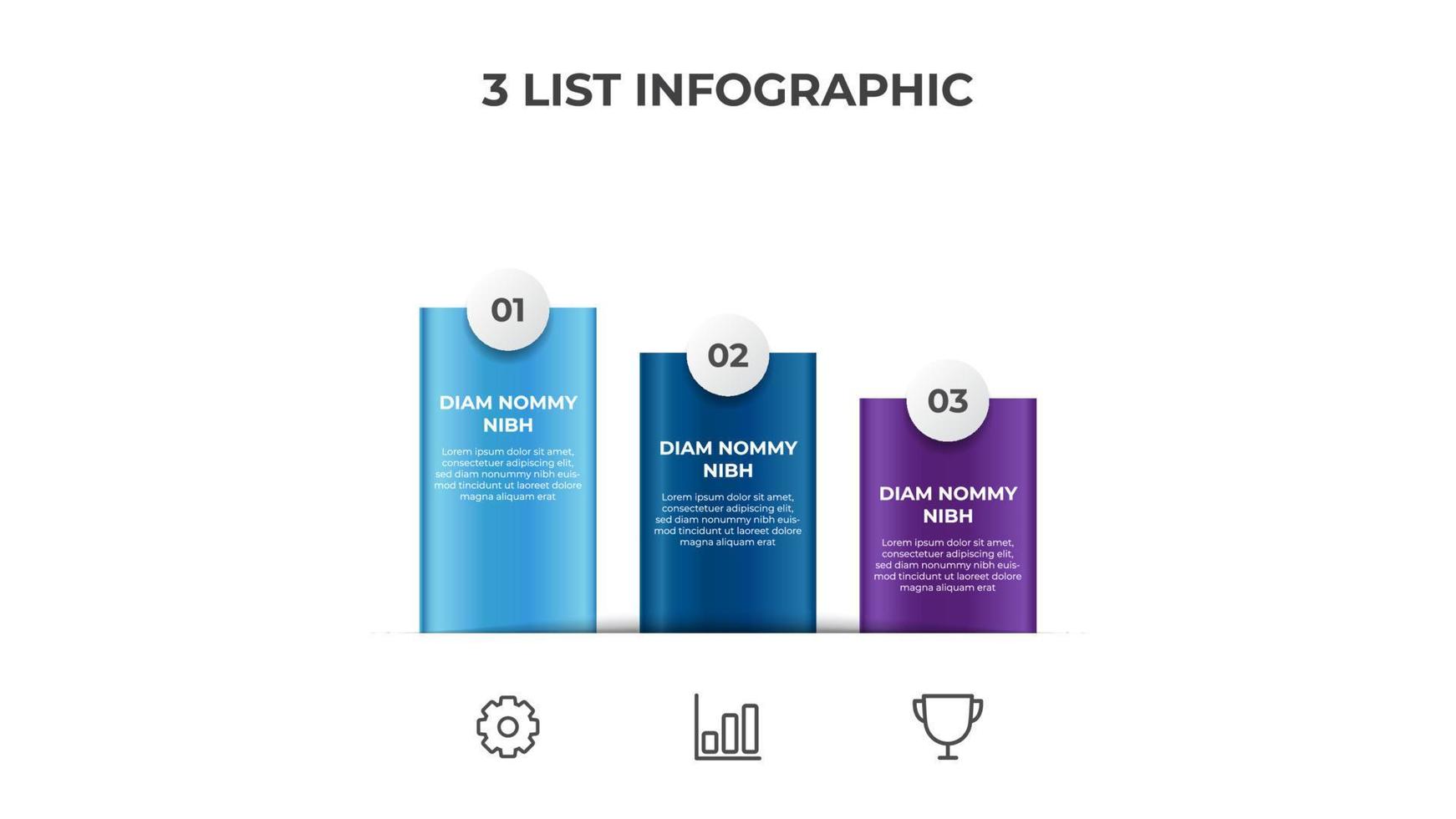 3 LIST INFOGRAPHIC

01

DIAM NOMMY NIBH

Lorem ipsum dolor sit amet, consectetuer adipiscing elit, sed diam nonummy nibh euismod tincidunt ut laoreet dolore magna aliquam erat

02

DIAM NOMMY NIBH

Lorem ipsum dolor sit amet, consectetuer adipiscing elit, sed diam nonummy nibh euismod tincidunt ut laoreet dolore magna aliquam erat

03

DIAM NOMMY NIBH

Lorem ipsum dolor sit amet, consectetuer adipiscing elit, sed diam nonummy nibh euismod tincidunt ut laoreet dolore magna aliquam erat