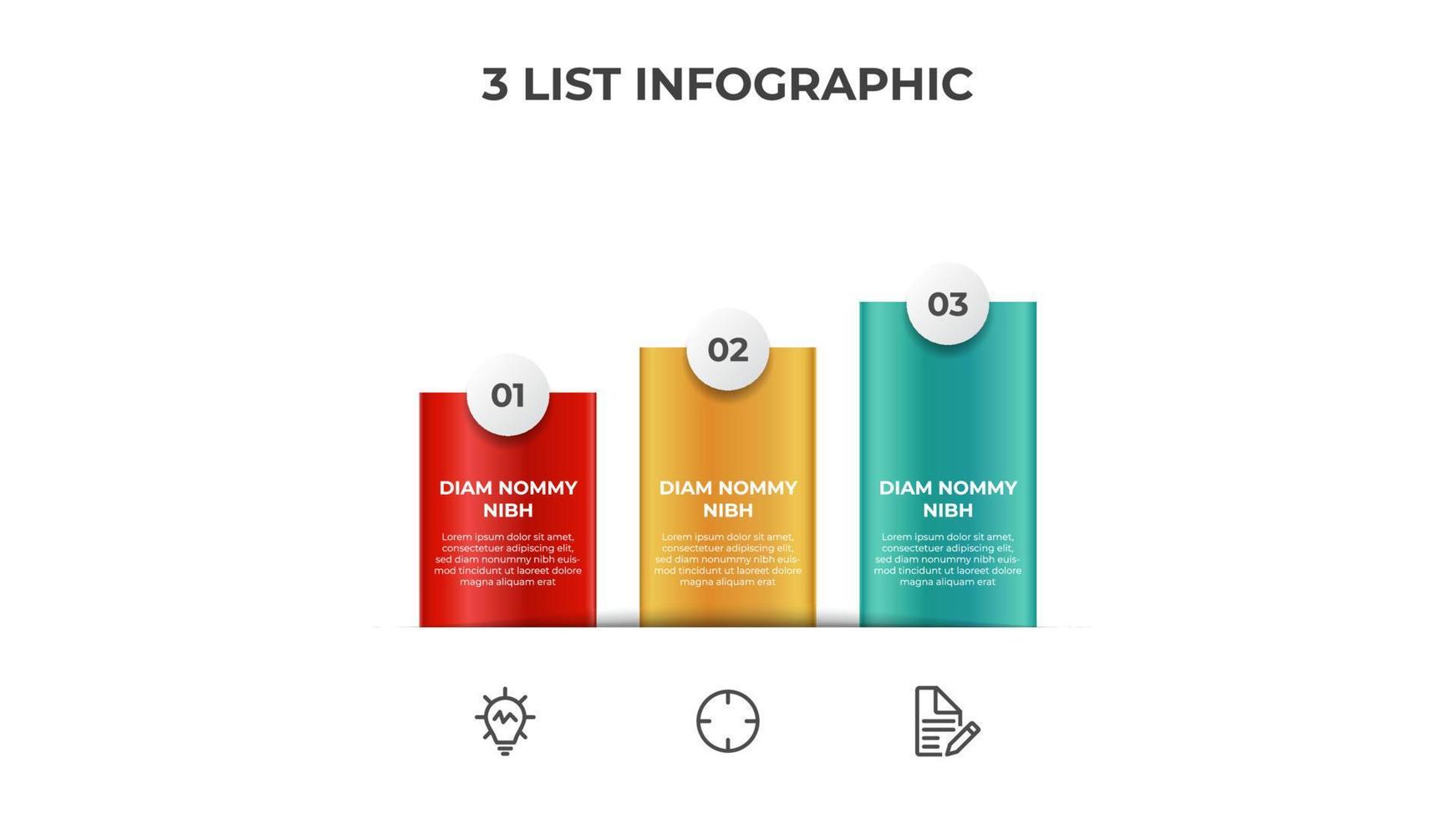 3 LIST INFOGRAPHIC

01

DIAM NOMMY NIBH

Lorem ipsum dolor sit amet, consectetuer adipiscing elit, sed diam nonummy nibh euismod tincidunt ut laoreet dolore magna aliquam erat

02

DIAM NOMMY NIBH

Lorem ipsum dolor sit amet, consectetuer adipiscing elit, sed diam nonummy nibh euismod tincidunt ut laoreet dolore magna aliquam erat

03

DIAM NOMMY NIBH

Lorem ipsum dolor sit amet, consectetuer adipiscing elit, sed diam nonummy nibh euismod tincidunt ut laoreet dolore magna aliquam erat