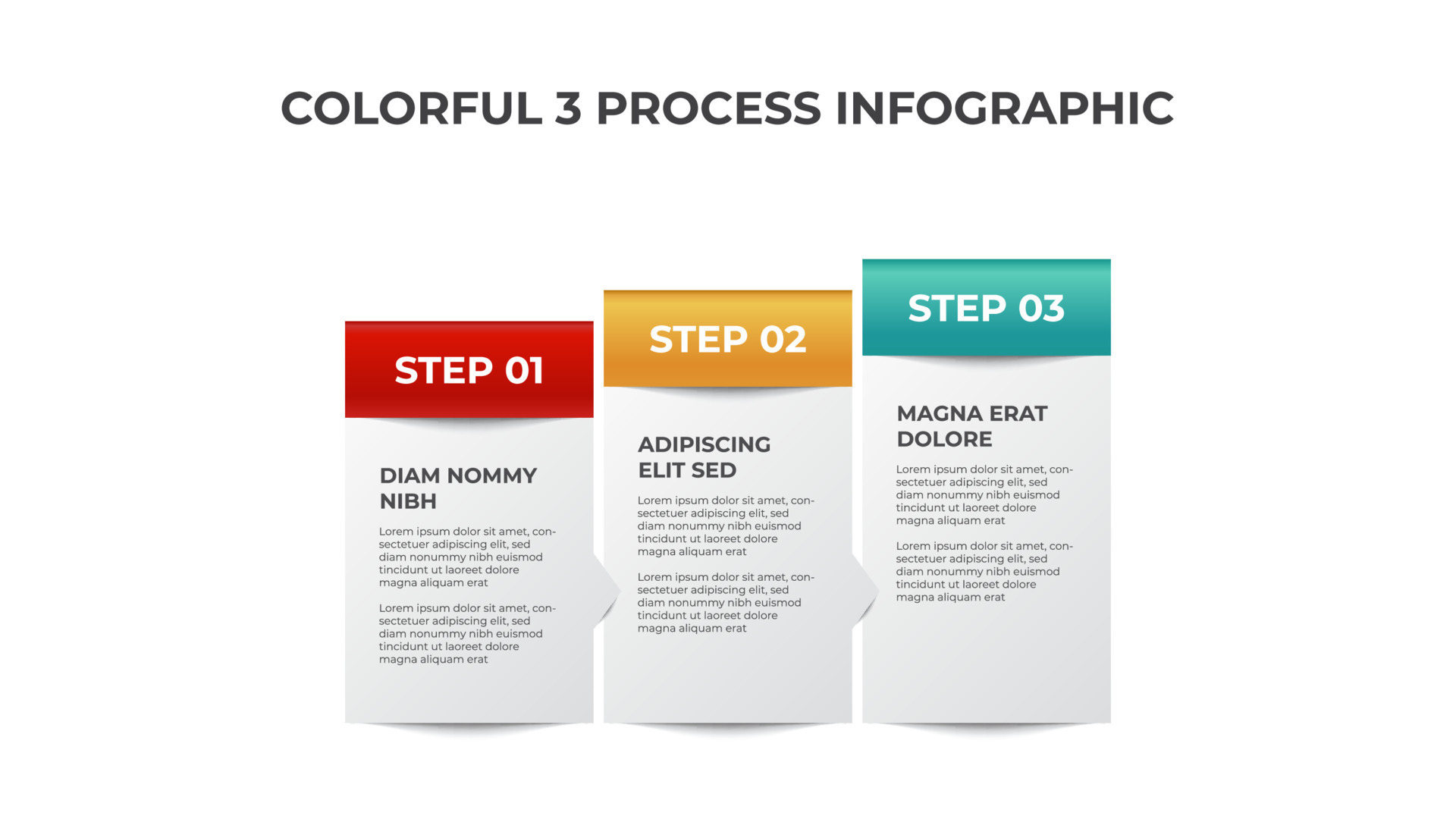 COLORFUL 3 PROCESS INFOGRAPHIC

STEP 01

DIAM NOMMY NIBH

Lorem ipsum dolor sit amet, consectetuer adipiscing elit, sed diam nonummy nibh euismod tincidunt ut laoreet dolore magna aliquam erat

Lorem ipsum dolor sit amet, consectetuer adipiscing elit, sed diam nonummy nibh euismod tincidunt ut laoreet dolore magna aliquam erat

STEP 02

ADIPISCING ELIT SED

Lorem ipsum dolor sit amet, consectetuer adipiscing elit, sed diam nonummy nibh euismod tincidunt ut laoreet dolore magna aliquam erat

Lorem ipsum dolor sit amet, consectetuer adipiscing elit, sed diam nonummy nibh euismod tincidunt ut laoreet dolore magna aliquam erat

STEP 03

MAGNA ERAT DOLORE

Lorem ipsum dolor sit amet, consectetuer adipiscing elit, sed diam nonummy nibh euismod tincidunt ut laoreet dolore magna aliquam erat

Lorem ipsum dolor sit amet, consectetuer adipiscing elit, sed diam nonummy nibh euismod tincidunt ut laoreet dolore magna aliquam erat