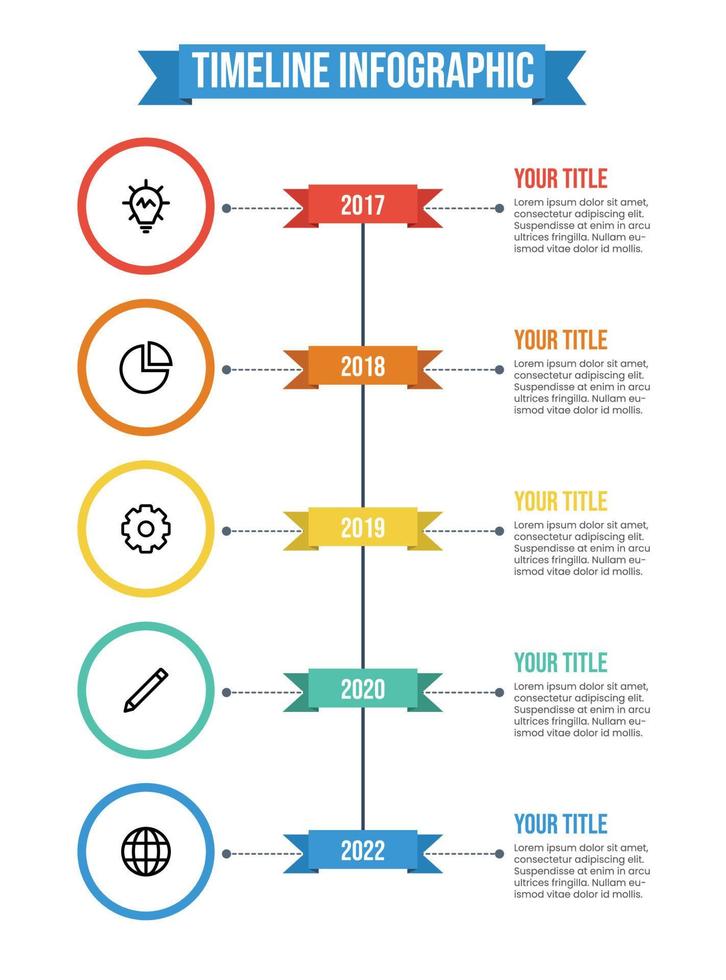 TIMELINE INFOGRAPHIC

2017

YOUR TITLE
Lorem ipsum dolor sit amet, consectetur adipiscing elit. Suspendisse at enim in arcu ultrices fringilla. Nullam euismod vitae dolor id mollis.

2018

YOUR TITLE
Lorem ipsum dolor sit amet, consectetur adipiscing elit. Suspendisse at enim in arcu ultrices fringilla. Nullam euismod vitae dolor id mollis.

2019

YOUR TITLE
Lorem ipsum dolor sit amet, consectetur adipiscing elit. Suspendisse at enim in arcu ultrices fringilla. Nullam euismod vitae dolor id mollis.

2020

YOUR TITLE
Lorem ipsum dolor sit amet, consectetur adipiscing elit. Suspendisse at enim in arcu ultrices fringilla. Nullam euismod vitae dolor id mollis.

2022

YOUR TITLE
Lorem ipsum dolor sit amet, consectetur adipiscing elit. Suspendisse at enim in arcu ultrices fringilla. Nullam euismod vitae dolor id mollis.