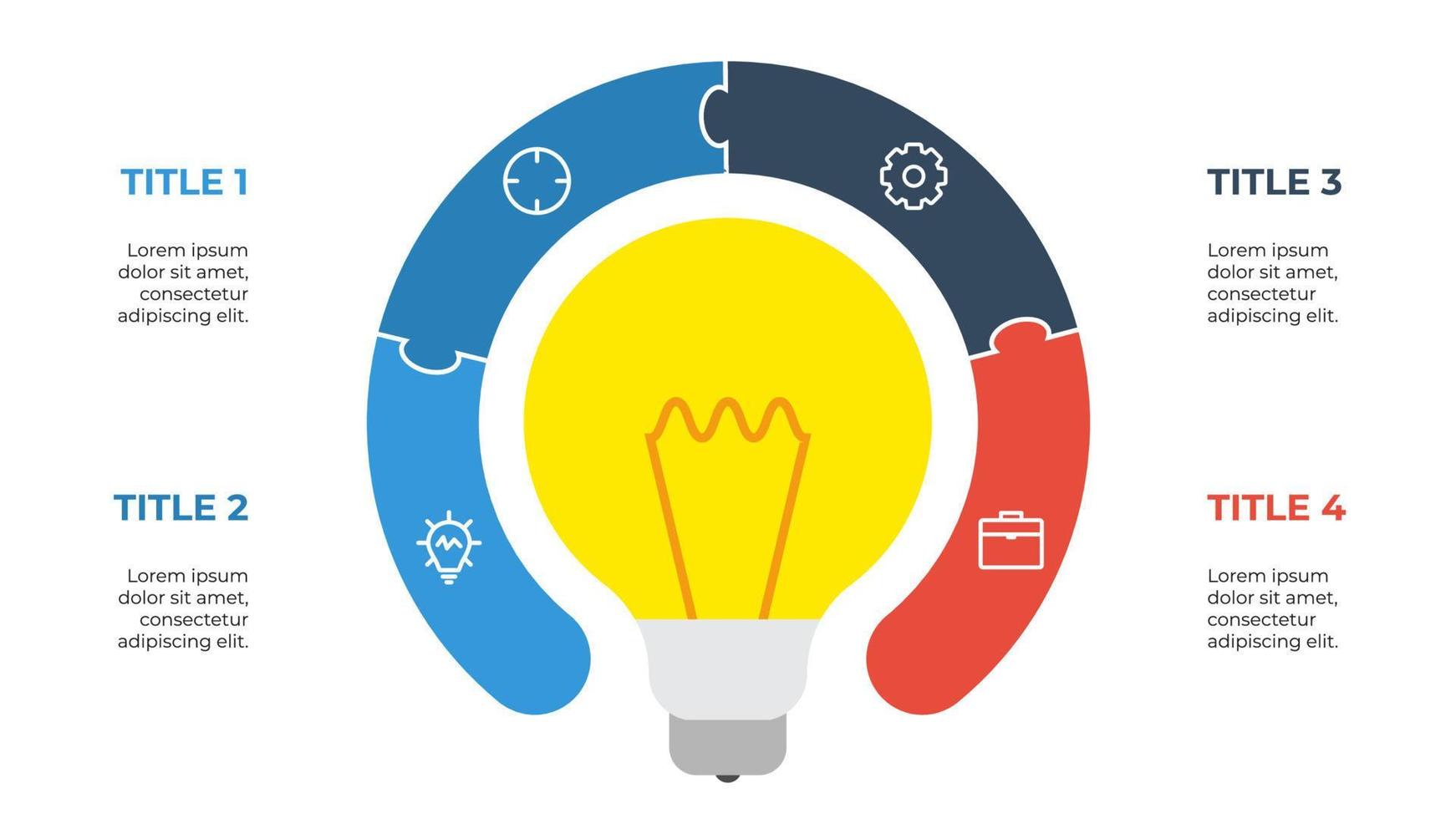 TITLE 1

Lorem ipsum dolor sit amet, consectetur adipiscing elit.

TITLE 2

Lorem ipsum dolor sit amet, consectetur adipiscing elit.

TITLE 3

Lorem ipsum dolor sit amet, consectetur adipiscing elit.

TITLE 4

Lorem ipsum dolor sit amet, consectetur adipiscing elit.