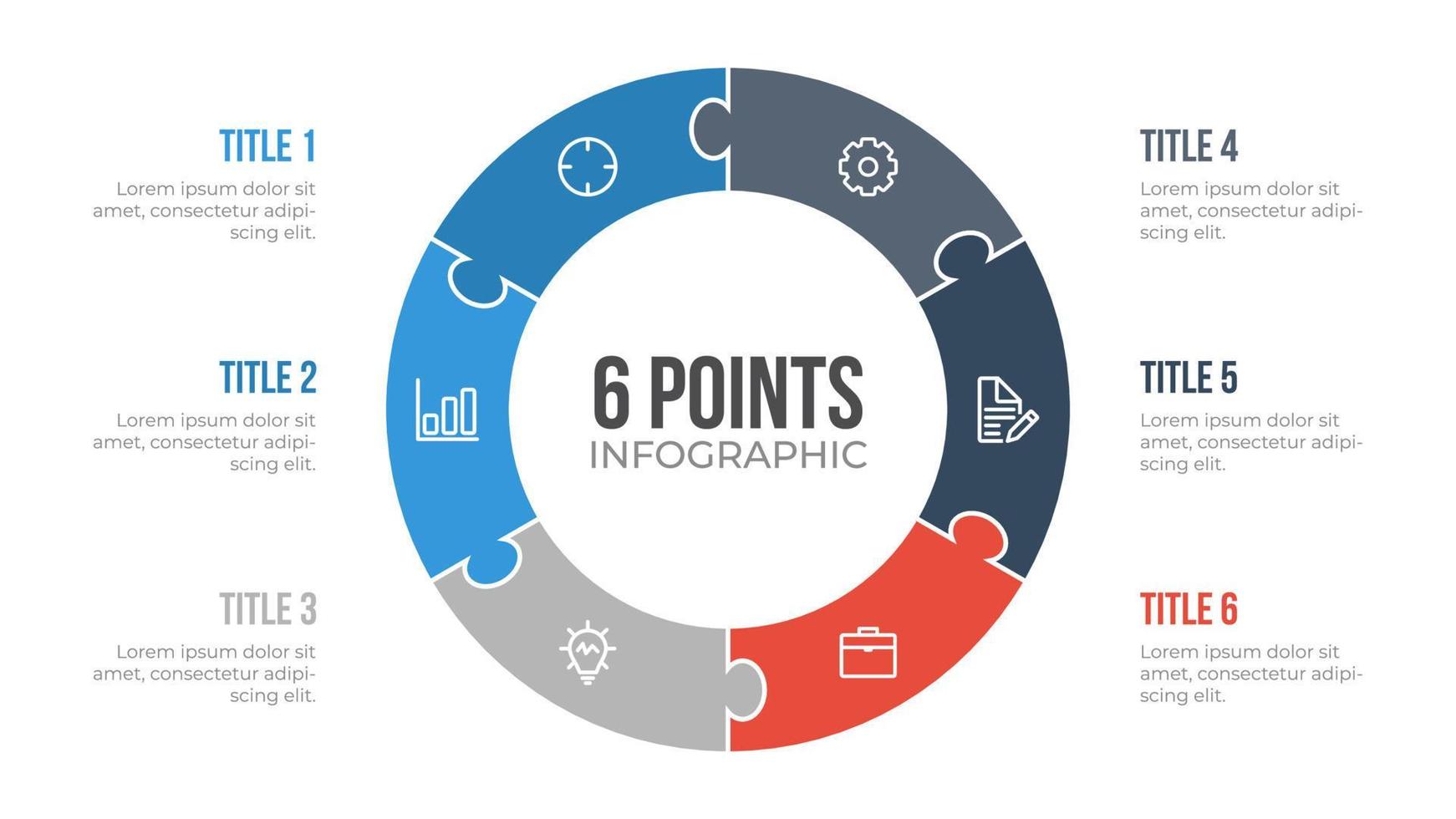 TITLE 1

Lorem ipsum dolor sit amet, consectetur adipiscing elit.

TITLE 2

Lorem ipsum dolor sit amet, consectetur adipiscing elit.

TITLE 3

Lorem ipsum dolor sit amet, consectetur adipiscing elit.

6 POINTS
INFOGRAPHIC

TITLE 4

Lorem ipsum dolor sit amet, consectetur adipiscing elit.

TITLE 5

Lorem ipsum dolor sit amet, consectetur adipiscing elit.

TITLE 6

Lorem ipsum dolor sit amet, consectetur adipiscing elit.