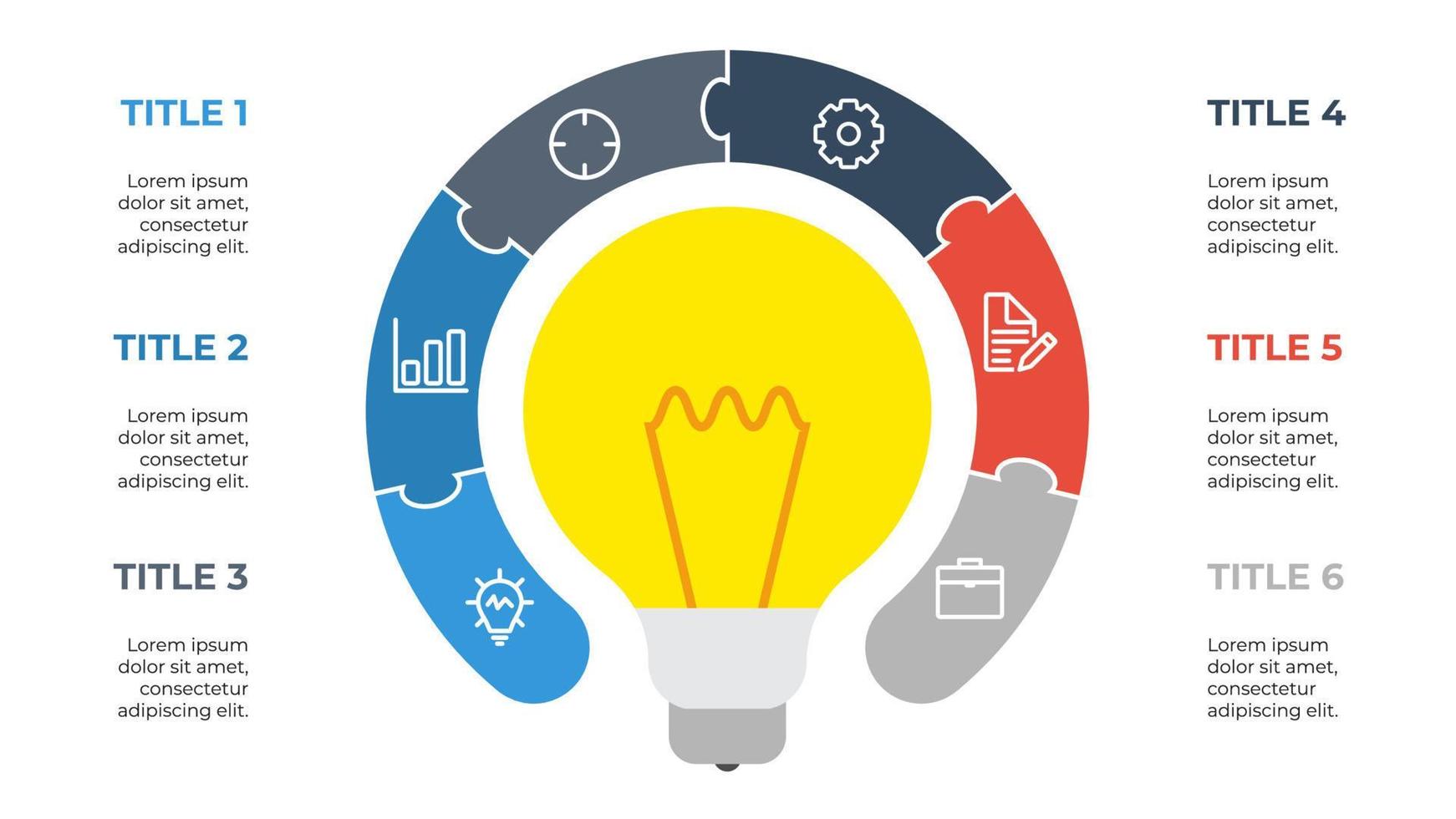 TITLE 1

Lorem ipsum dolor sit amet, consectetur adipiscing elit.

TITLE 2

Lorem ipsum dolor sit amet, consectetur adipiscing elit.

TITLE 3

Lorem ipsum dolor sit amet, consectetur adipiscing elit.

TITLE 4

Lorem ipsum dolor sit amet, consectetur adipiscing elit.

TITLE 5

Lorem ipsum dolor sit amet, consectetur adipiscing elit.

TITLE 6

Lorem ipsum dolor sit amet, consectetur adipiscing elit.