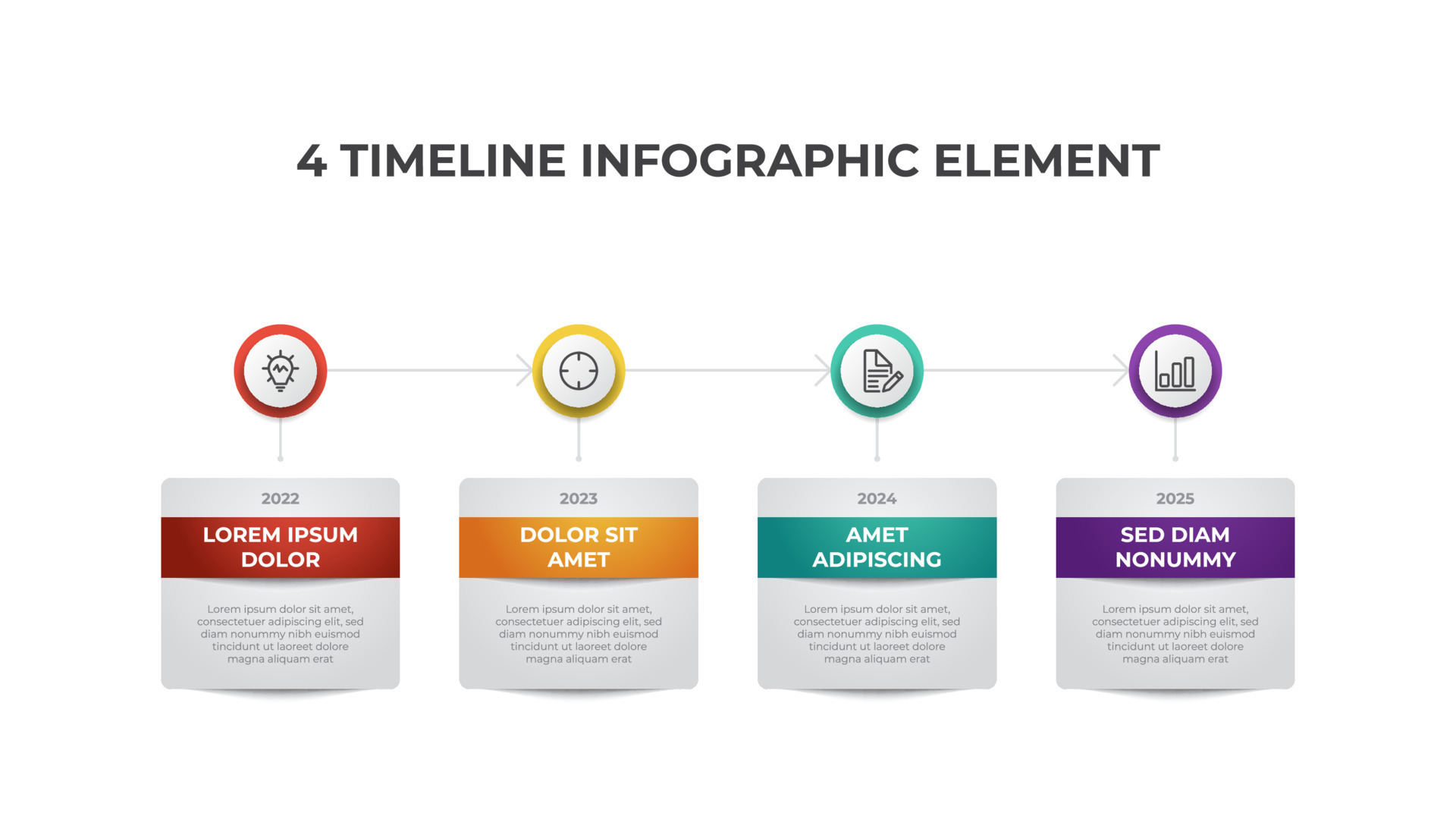 4 TIMELINE INFOGRAPHIC ELEMENT

2022

LOREM IPSUM DOLOR

Lorem ipsum dolor sit amet, consectetuer adipiscing elit, sed diam nonummy nibh euismod tincidunt ut laoreet dolore magna aliquam erat

2023

DOLOR SIT AMET

Lorem ipsum dolor sit amet, consectetuer adipiscing elit, sed diam nonummy nibh euismod tincidunt ut laoreet dolore magna aliquam erat

2024

AMET ADIPISCING

Lorem ipsum dolor sit amet, consectetuer adipiscing elit, sed diam nonummy nibh euismod tincidunt ut laoreet dolore magna aliquam erat

2025

SED DIAM NONUMMY

Lorem ipsum dolor sit amet, consectetuer adipiscing elit, sed diam nonummy nibh euismod tincidunt ut laoreet dolore magna aliquam erat