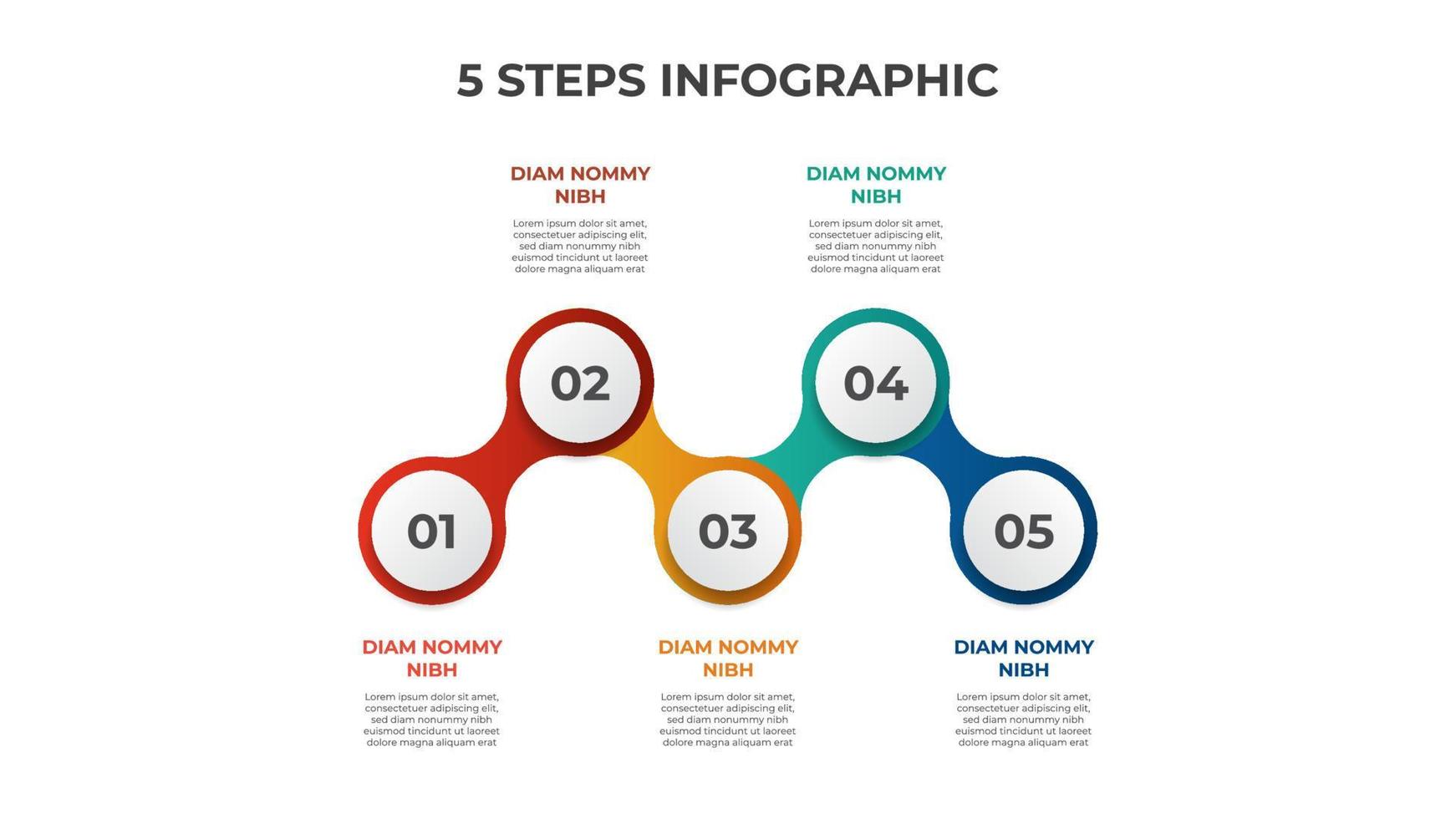 5 STEPS INFOGRAPHIC

DIAM NOMMY NIBH

Lorem ipsum dolor sit amet, consectetuer adipiscing elit, sed diam nonummy nibh euismod tincidunt ut laoreet dolore magna aliquam erat

DIAM NOMMY NIBH

Lorem ipsum dolor sit amet, consectetuer adipiscing elit, sed diam nonummy nibh euismod tincidunt ut laoreet dolore magna aliquam erat

02

04

01

03

05

DIAM NOMMY NIBH

Lorem ipsum dolor sit amet, consectetuer adipiscing elit, sed diam nonummy nibh euismod tincidunt ut laoreet dolore magna aliquam erat

DIAM NOMMY NIBH

Lorem ipsum dolor sit amet, consectetuer adipiscing elit, sed diam nonummy nibh euismod tincidunt ut laoreet dolore magna aliquam erat

DIAM NOMMY NIBH

Lorem ipsum dolor sit amet, consectetuer adipiscing elit, sed diam nonummy nibh euismod tincidunt ut laoreet dolore magna aliquam erat