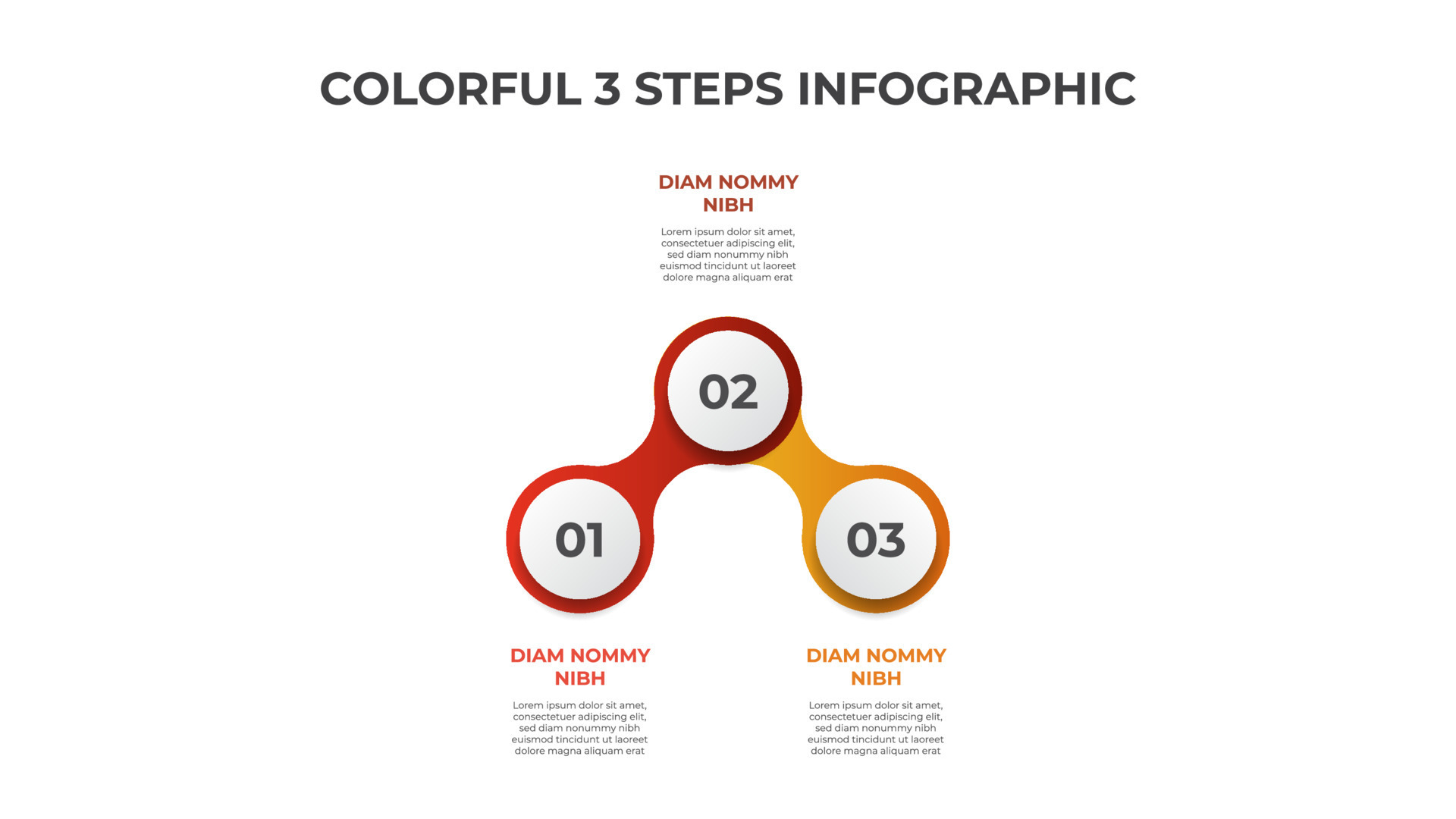 COLORFUL 3 STEPS INFOGRAPHIC

DIAM NOMMY NIBH

Lorem ipsum dolor sit amet, consectetuer adipiscing elit, sed diam nonummy nibh euismod tincidunt ut laoreet dolore magna aliquam erat

02

01

03

DIAM NOMMY NIBH

Lorem ipsum dolor sit amet, consectetuer adipiscing elit, sed diam nonummy nibh euismod tincidunt ut laoreet dolore magna aliquam erat

DIAM NOMMY NIBH

Lorem ipsum dolor sit amet, consectetuer adipiscing elit, sed diam nonummy nibh euismod tincidunt ut laoreet dolore magna aliquam erat