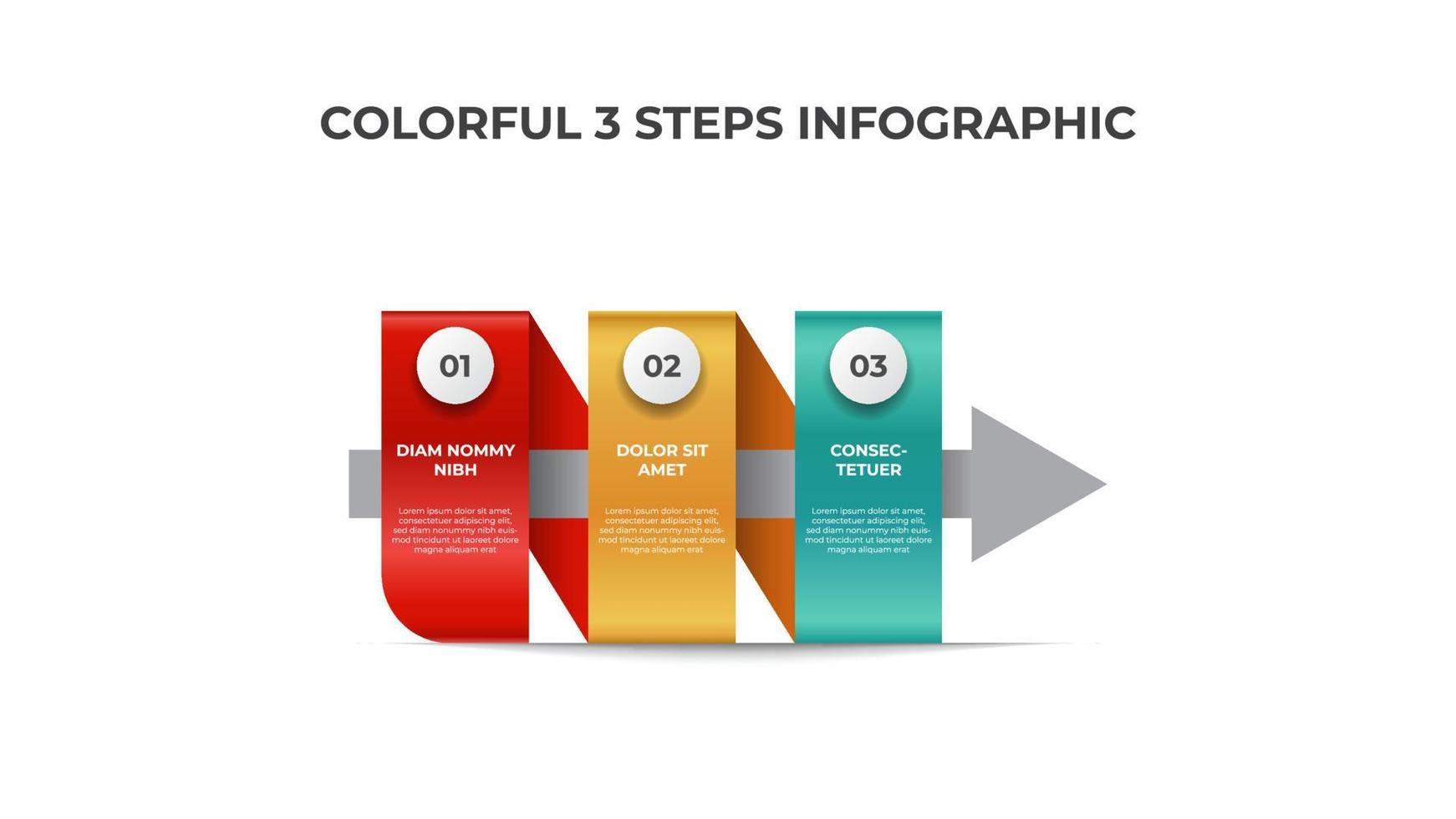 COLORFUL 3 STEPS INFOGRAPHIC

01

DIAM NOMMY NIBH

Lorem ipsum dolor sit amet, consectetuer adipiscing elit, sed diam nonummy nibh euismod tincidunt ut laoreet dolore magna aliquam erat

02

DOLOR SIT AMET

Lorem ipsum dolor sit amet, consectetuer adipiscing elit, sed diam nonummy nibh euismod tincidunt ut laoreet dolore magna aliquam erat

03

CONSECTETUER

Lorem ipsum dolor sit amet, consectetuer adipiscing elit, sed diam nonummy nibh euismod tincidunt ut laoreet dolore magna aliquam erat