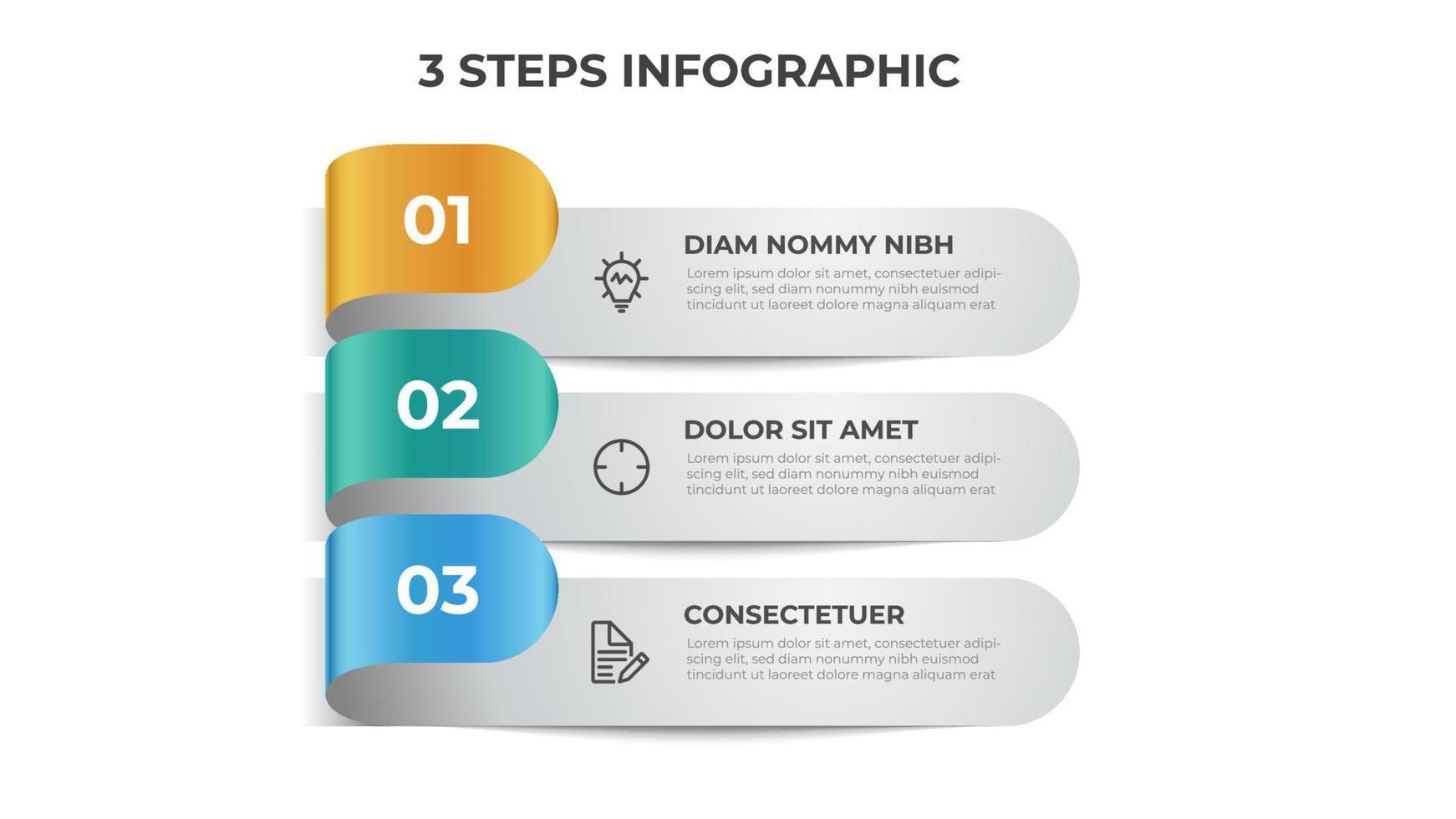 3 STEPS INFOGRAPHIC

01

DIAM NOMMY NIBH

Lorem ipsum dolor sit amet, consectetuer adipiscing elit, sed diam nonummy nibh euismod tincidunt ut laoreet dolore magna aliquam erat

02

DOLOR SIT AMET

Lorem ipsum dolor sit amet, consectetuer adipiscing elit, sed diam nonummy nibh euismod tincidunt ut laoreet dolore magna aliquam erat

03

CONSECTETUER

Lorem ipsum dolor sit amet, consectetuer adipiscing elit, sed diam nonummy nibh euismod tincidunt ut laoreet dolore magna aliquam erat