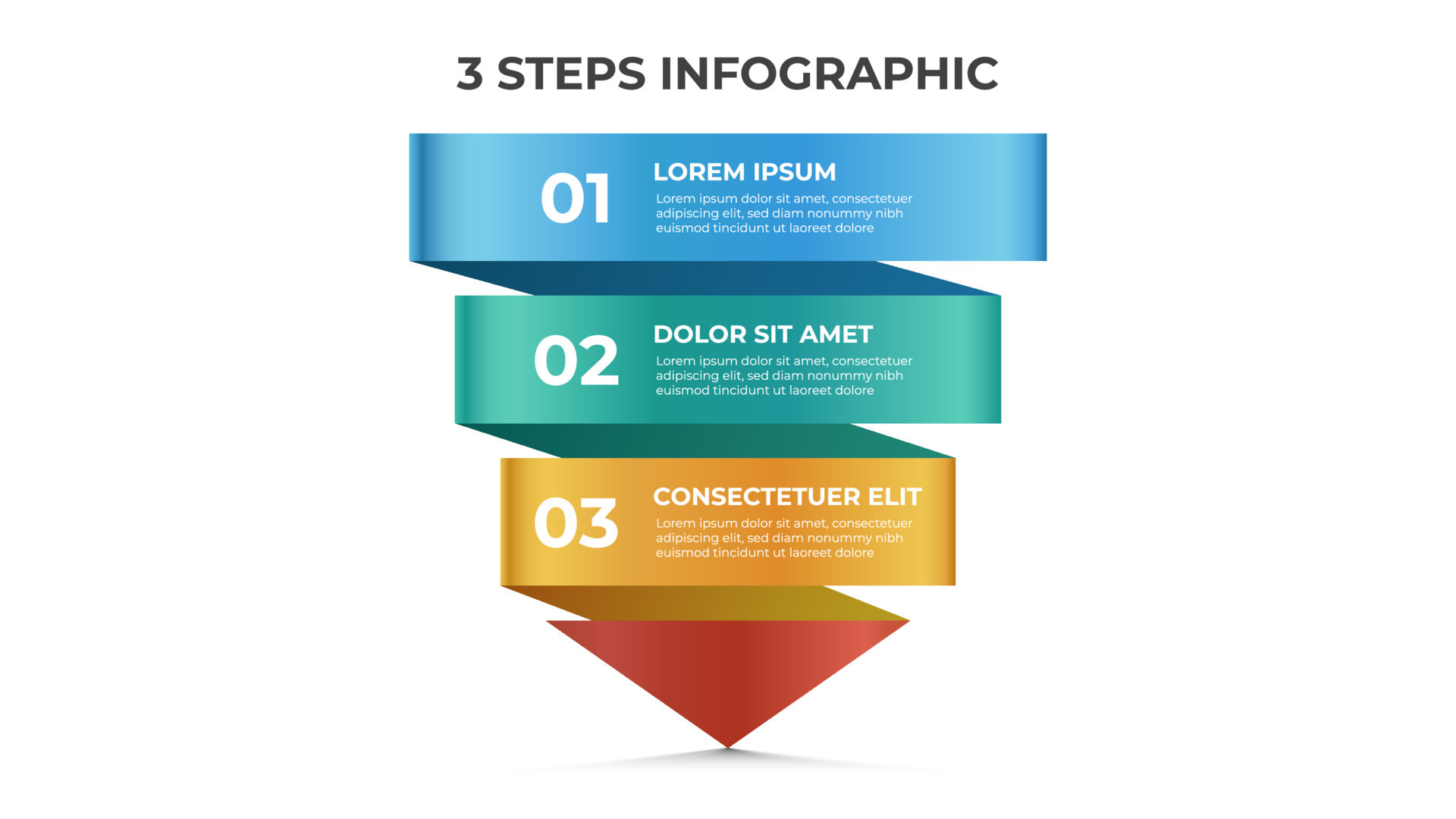 3 STEPS INFOGRAPHIC

01

LOREM IPSUM

Lorem ipsum dolor sit amet, consectetuer adipiscing elit, sed diam nonummy nibh euismod tincidunt ut laoreet dolore

02

DOLOR SIT AMET

Lorem ipsum dolor sit amet, consectetuer adipiscing elit, sed diam nonummy nibh euismod tincidunt ut laoreet dolore

03

CONSECTETUER ELIT

Lorem ipsum dolor sit amet, consectetuer adipiscing elit, sed diam nonummy nibh euismod tincidunt ut laoreet dolore