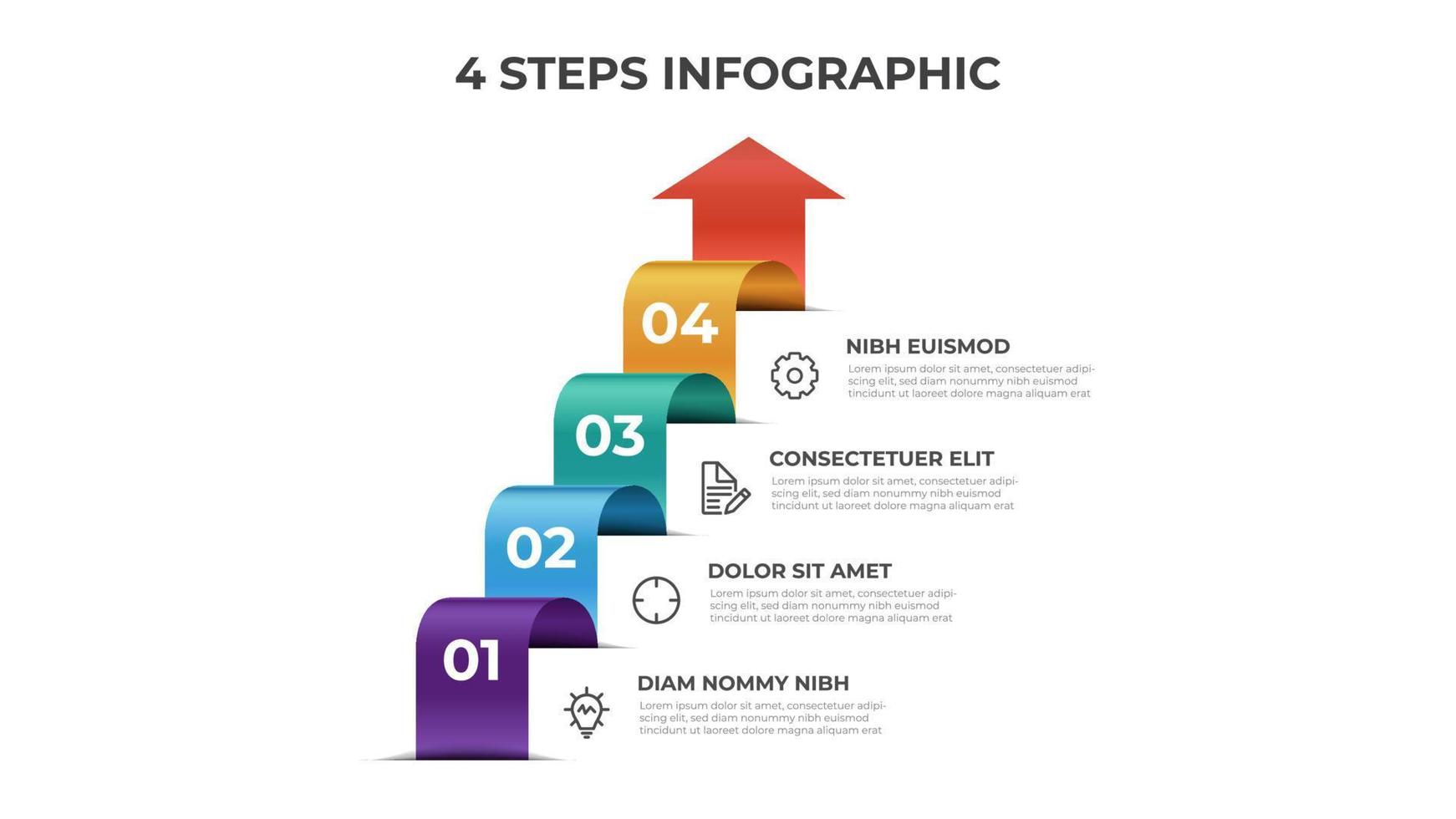 4 STEPS INFOGRAPHIC

04

NIBH EUISMOD

Lorem ipsum dolor sit amet, consectetuer adipiscing elit, sed diam nonummy nibh euismod tincidunt ut laoreet dolore magna aliquam erat

03

CONSECTETUER ELIT

Lorem ipsum dolor sit amet, consectetuer adipiscing elit, sed diam nonummy nibh euismod tincidunt ut laoreet dolore magna aliquam erat

02

DOLOR SIT AMET

Lorem ipsum dolor sit amet, consectetuer adipiscing elit, sed diam nonummy nibh euismod tincidunt ut laoreet dolore magna aliquam erat

01

DIAM NOMMY NIBH

Lorem ipsum dolor sit amet, consectetuer adipiscing elit, sed diam nonummy nibh euismod tincidunt ut laoreet dolore magna aliquam erat