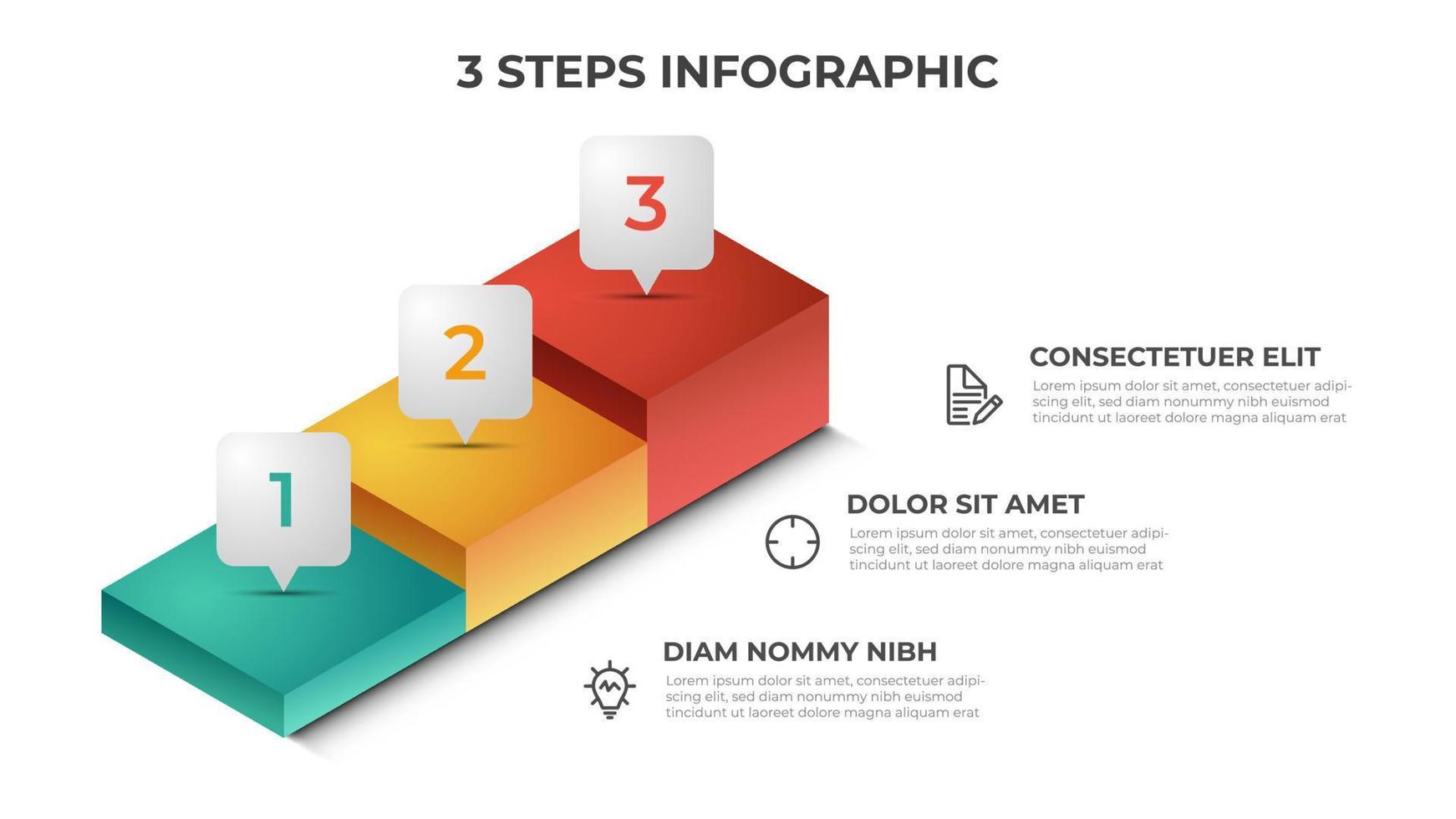 3 STEPS INFOGRAPHIC

3

2

1

CONSECTETUER ELIT

Lorem ipsum dolor sit amet, consectetuer adipiscing elit, sed diam nonummy nibh euismod tincidunt ut laoreet dolore magna aliquam erat

DOLOR SIT AMET

Lorem ipsum dolor sit amet, consectetuer adipiscing elit, sed diam nonummy nibh euismod tincidunt ut laoreet dolore magna aliquam erat

DIAM NOMMY NIBH

Lorem ipsum dolor sit amet, consectetuer adipiscing elit, sed diam nonummy nibh euismod tincidunt ut laoreet dolore magna aliquam erat