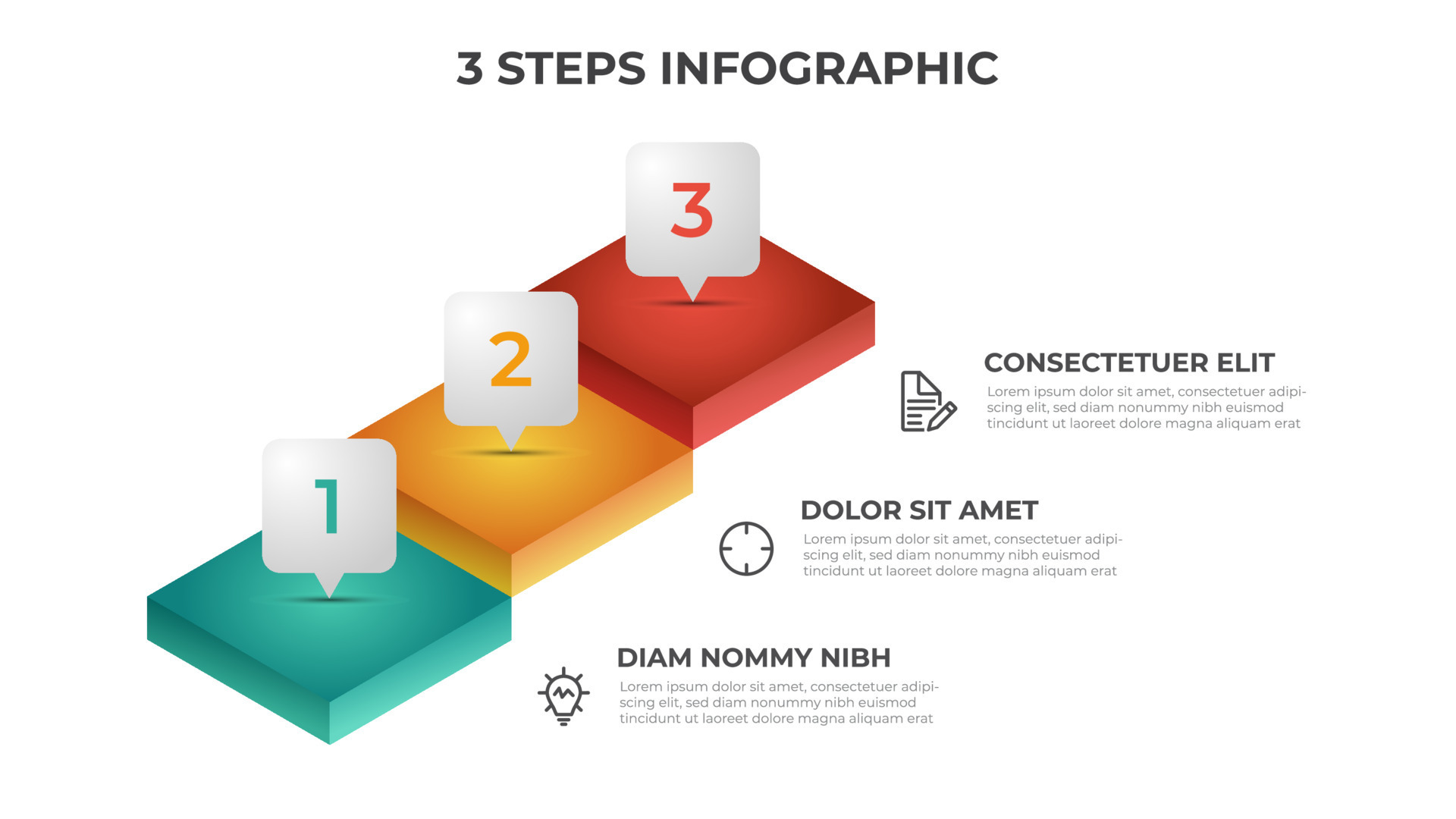 3 STEPS INFOGRAPHIC

3

2

1

CONSECTETUER ELIT
Lorem ipsum dolor sit amet, consectetuer adipiscing elit, sed diam nonummy nibh euismod tincidunt ut laoreet dolore magna aliquam erat

DOLOR SIT AMET
Lorem ipsum dolor sit amet, consectetuer adipiscing elit, sed diam nonummy nibh euismod tincidunt ut laoreet dolore magna aliquam erat

DIAM NOMMY NIBH
Lorem ipsum dolor sit amet, consectetuer adipiscing elit, sed diam nonummy nibh euismod tincidunt ut laoreet dolore magna aliquam erat