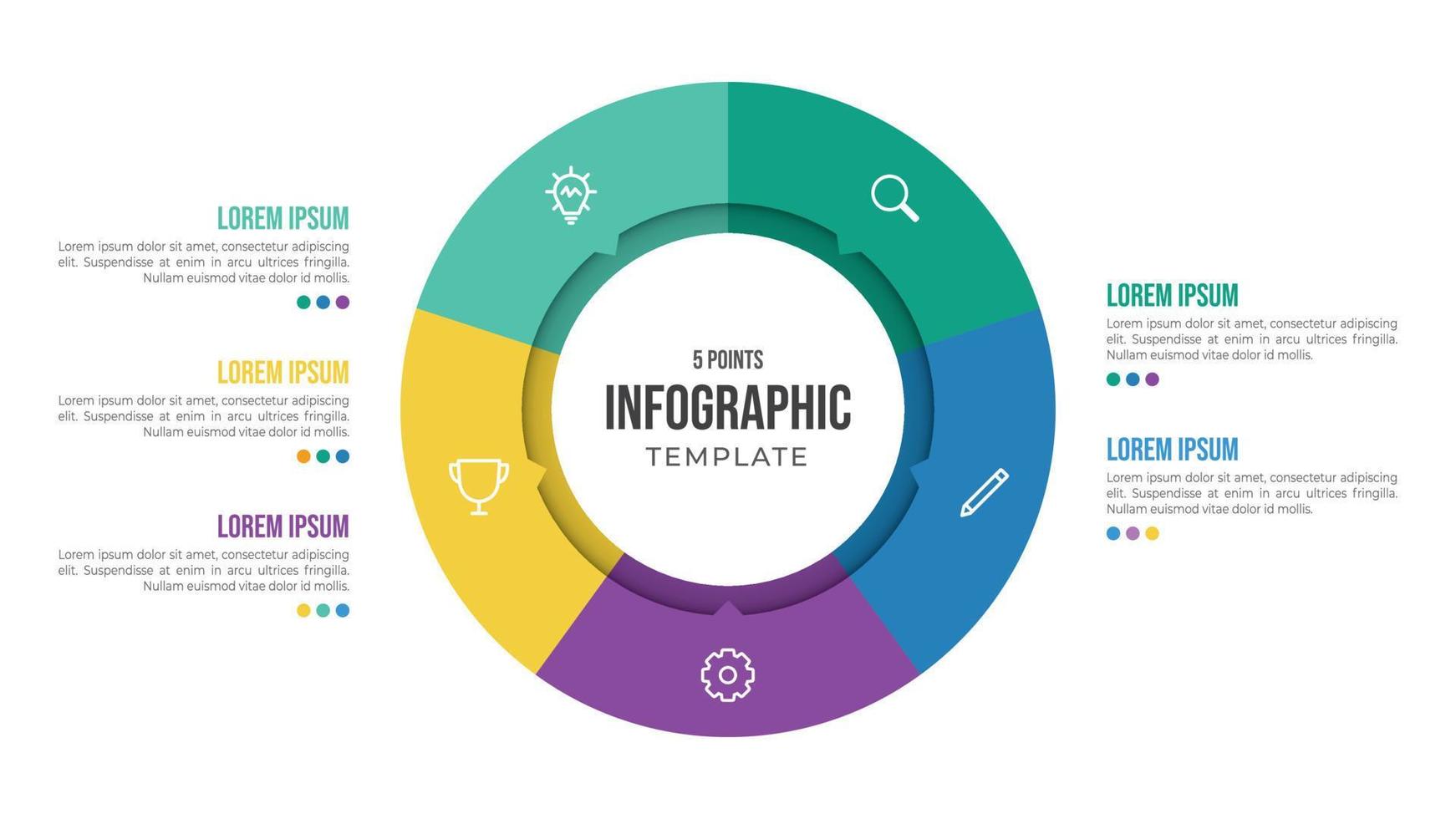 LOREM IPSUM
Lorem ipsum dolor sit amet, consectetur adipiscing elit. Suspendisse at enim in arcu ultrices fringilla. Nullam euismod vitae dolor id mollis.

LOREM IPSUM
Lorem ipsum dolor sit amet, consectetur adipiscing elit. Suspendisse at enim in arcu ultrices fringilla. Nullam euismod vitae dolor id mollis.

LOREM IPSUM
Lorem ipsum dolor sit amet, consectetur adipiscing elit. Suspendisse at enim in arcu ultrices fringilla. Nullam euismod vitae dolor id mollis.

5 POINTS
INFOGRAPHIC
TEMPLATE

LOREM IPSUM
Lorem ipsum dolor sit amet, consectetur adipiscing elit. Suspendisse at enim in arcu ultrices fringilla. Nullam euismod vitae dolor id mollis.

LOREM IPSUM
Lorem ipsum dolor sit amet, consectetur adipiscing elit. Suspendisse at enim in arcu ultrices fringilla. Nullam euismod vitae dolor id mollis.