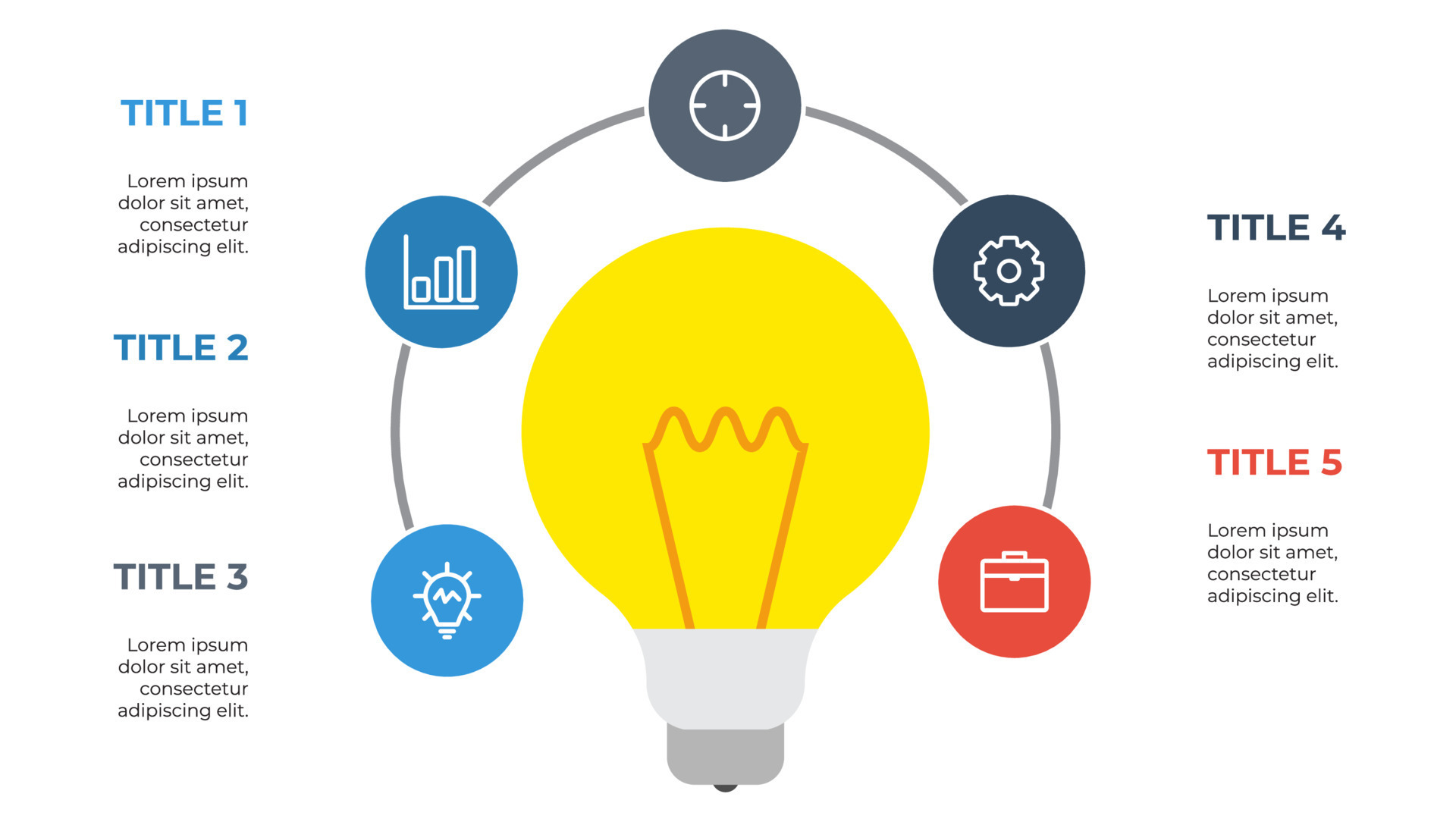 TITLE 1

Lorem ipsum dolor sit amet, consectetur adipiscing elit.

TITLE 2

Lorem ipsum dolor sit amet, consectetur adipiscing elit.

TITLE 3

Lorem ipsum dolor sit amet, consectetur adipiscing elit.

TITLE 4

Lorem ipsum dolor sit amet, consectetur adipiscing elit.

TITLE 5

Lorem ipsum dolor sit amet, consectetur adipiscing elit.