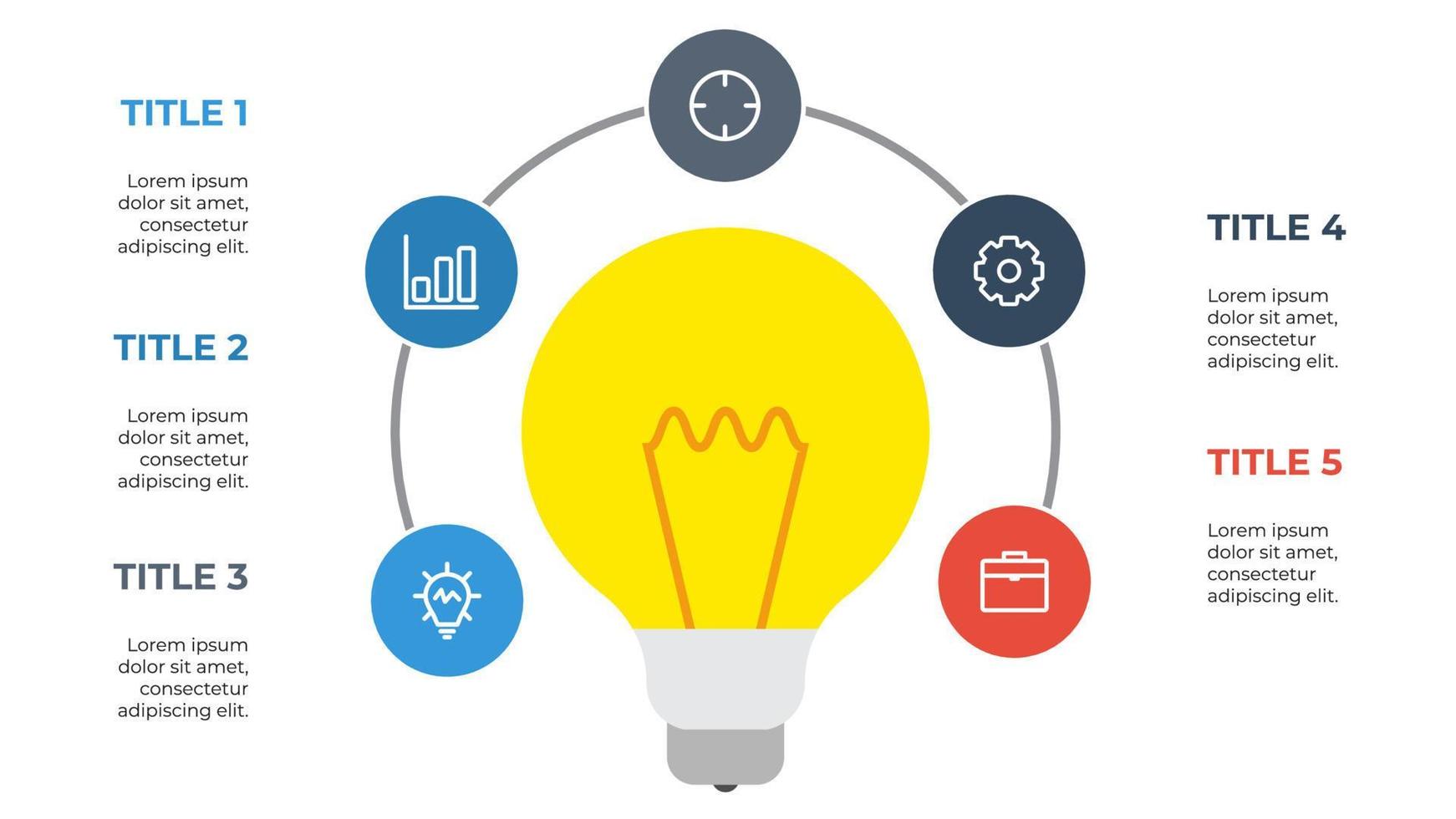 TITLE 1

Lorem ipsum dolor sit amet, consectetur adipiscing elit.

TITLE 2

Lorem ipsum dolor sit amet, consectetur adipiscing elit.

TITLE 3

Lorem ipsum dolor sit amet, consectetur adipiscing elit.

TITLE 4

Lorem ipsum dolor sit amet, consectetur adipiscing elit.

TITLE 5

Lorem ipsum dolor sit amet, consectetur adipiscing elit.