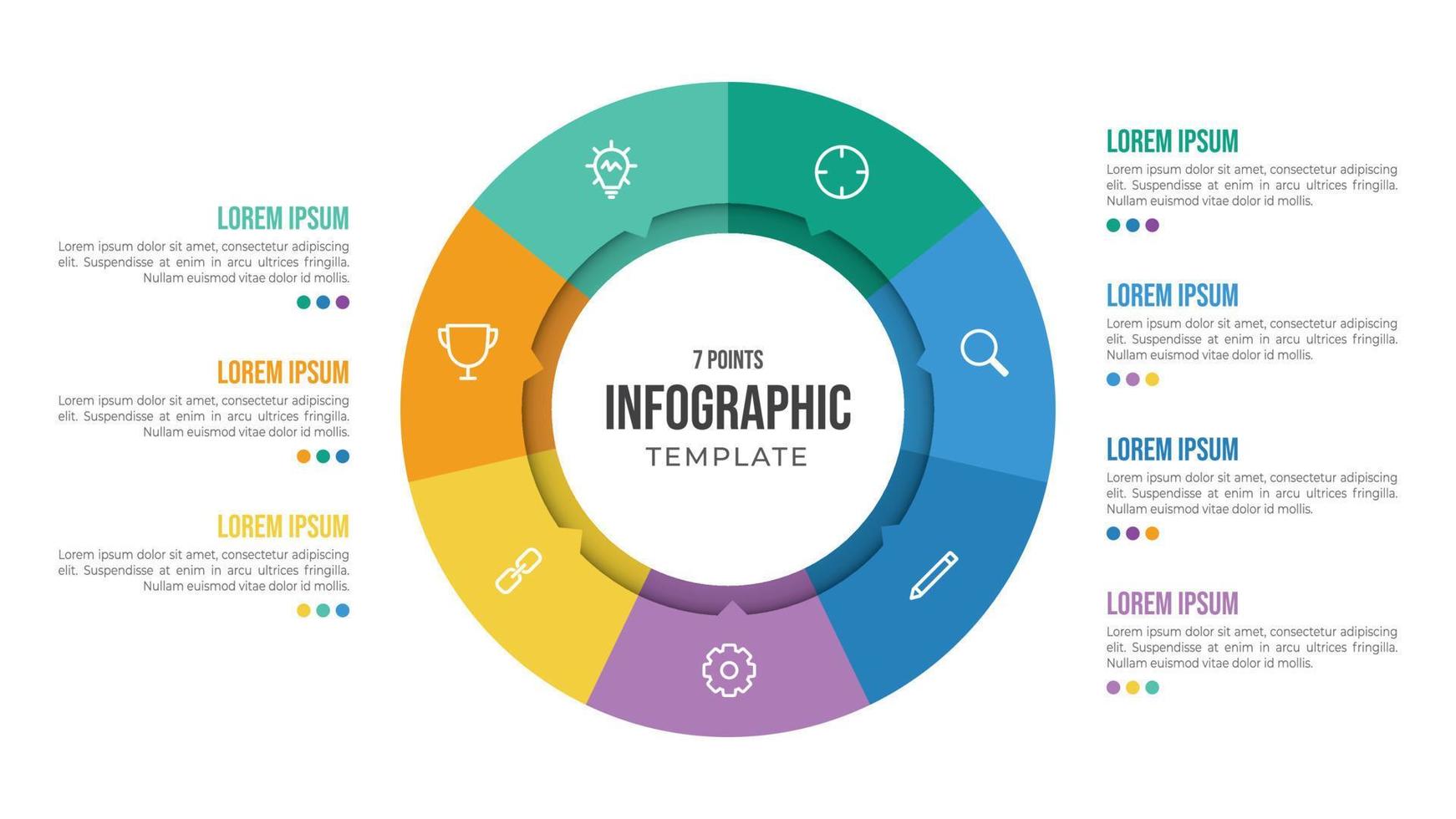 LOREM IPSUM
Lorem ipsum dolor sit amet, consectetur adipiscing elit. Suspendisse at enim in arcu ultrices fringilla. Nullam euismod vitae dolor id mollis.

LOREM IPSUM
Lorem ipsum dolor sit amet, consectetur adipiscing elit. Suspendisse at enim in arcu ultrices fringilla. Nullam euismod vitae dolor id mollis.

LOREM IPSUM
Lorem ipsum dolor sit amet, consectetur adipiscing elit. Suspendisse at enim in arcu ultrices fringilla. Nullam euismod vitae dolor id mollis.

7 POINTS
INFOGRAPHIC
TEMPLATE

LOREM IPSUM
Lorem ipsum dolor sit amet, consectetur adipiscing elit. Suspendisse at enim in arcu ultrices fringilla. Nullam euismod vitae dolor id mollis.

LOREM IPSUM
Lorem ipsum dolor sit amet, consectetur adipiscing elit. Suspendisse at enim in arcu ultrices fringilla. Nullam euismod vitae dolor id mollis.

LOREM IPSUM
Lorem ipsum dolor sit amet, consectetur adipiscing elit. Suspendisse at enim in arcu ultrices fringilla. Nullam euismod vitae dolor id mollis.

LOREM IPSUM
Lorem ipsum dolor sit amet, consectetur adipiscing elit. Suspendisse at enim in arcu ultrices fringilla. Nullam euismod vitae dolor id mollis.