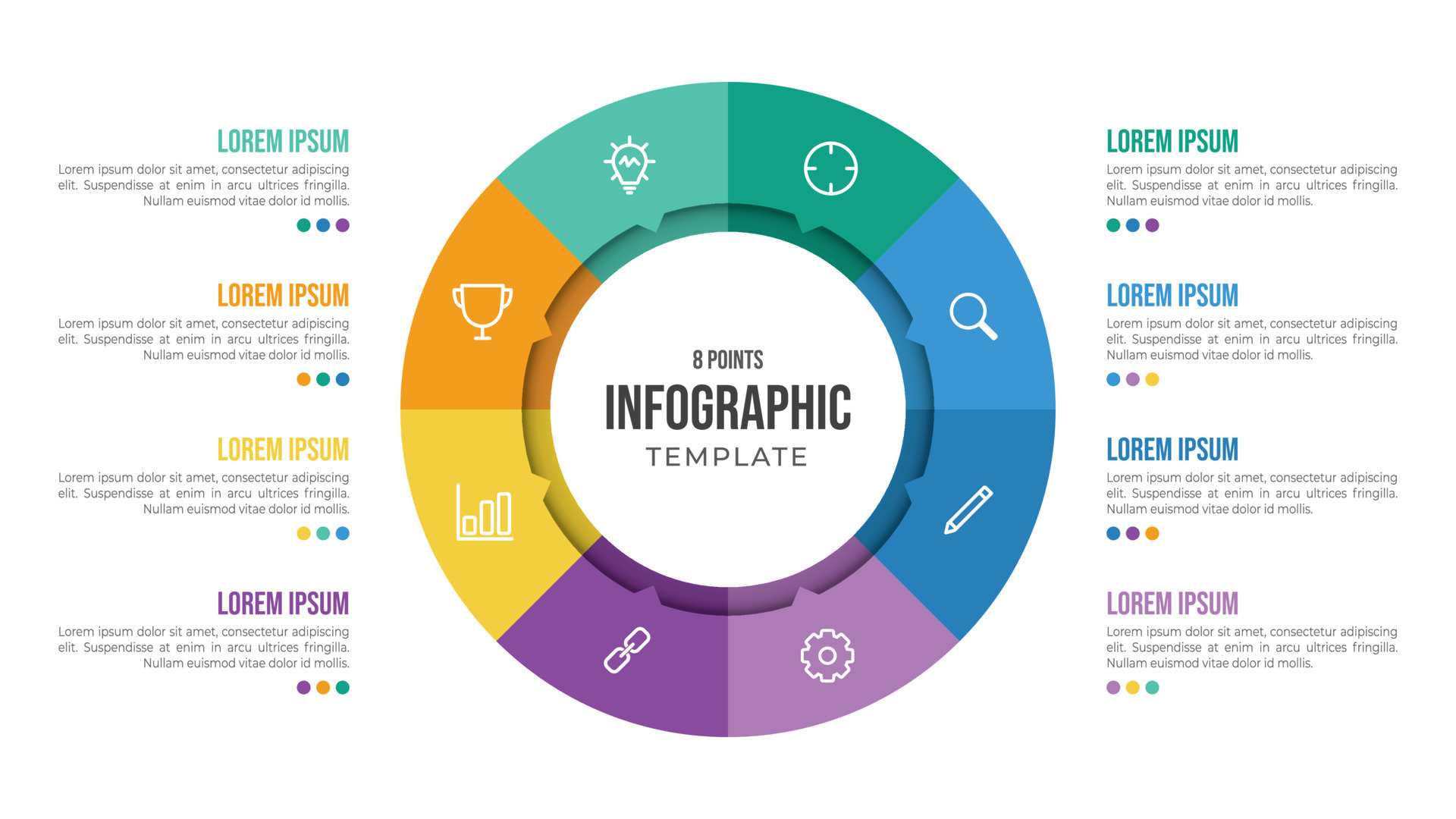 LOREM IPSUM
Lorem ipsum dolor sit amet, consectetur adipiscing elit. Suspendisse at enim in arcu ultrices fringilla. Nullam euismod vitae dolor id mollis.

LOREM IPSUM
Lorem ipsum dolor sit amet, consectetur adipiscing elit. Suspendisse at enim in arcu ultrices fringilla. Nullam euismod vitae dolor id mollis.

LOREM IPSUM
Lorem ipsum dolor sit amet, consectetur adipiscing elit. Suspendisse at enim in arcu ultrices fringilla. Nullam euismod vitae dolor id mollis.

LOREM IPSUM
Lorem ipsum dolor sit amet, consectetur adipiscing elit. Suspendisse at enim in arcu ultrices fringilla. Nullam euismod vitae dolor id mollis.

8 POINTS
INFOGRAPHIC
TEMPLATE

LOREM IPSUM
Lorem ipsum dolor sit amet, consectetur adipiscing elit. Suspendisse at enim in arcu ultrices fringilla. Nullam euismod vitae dolor id mollis.

LOREM IPSUM
Lorem ipsum dolor sit amet, consectetur adipiscing elit. Suspendisse at enim in arcu ultrices fringilla. Nullam euismod vitae dolor id mollis.

LOREM IPSUM
Lorem ipsum dolor sit amet, consectetur adipiscing elit. Suspendisse at enim in arcu ultrices fringilla. Nullam euismod vitae dolor id mollis.

LOREM IPSUM
Lorem ipsum dolor sit amet, consectetur adipiscing elit. Suspendisse at enim in arcu ultrices fringilla. Nullam euismod vitae dolor id mollis.