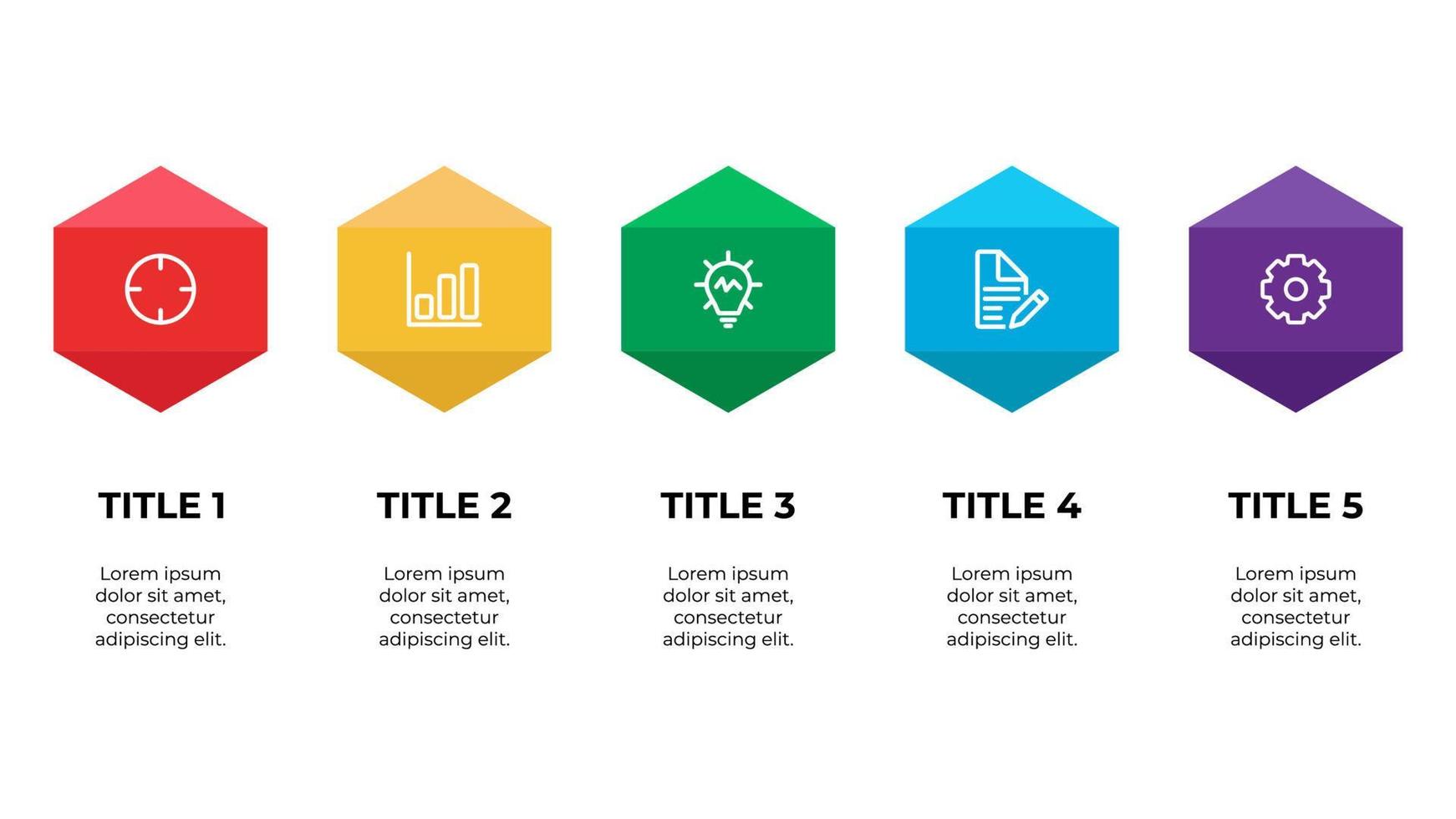 TITLE 1

Lorem ipsum dolor sit amet, consectetur adipiscing elit.

TITLE 2

Lorem ipsum dolor sit amet, consectetur adipiscing elit.

TITLE 3

Lorem ipsum dolor sit amet, consectetur adipiscing elit.

TITLE 4

Lorem ipsum dolor sit amet, consectetur adipiscing elit.

TITLE 5

Lorem ipsum dolor sit amet, consectetur adipiscing elit.