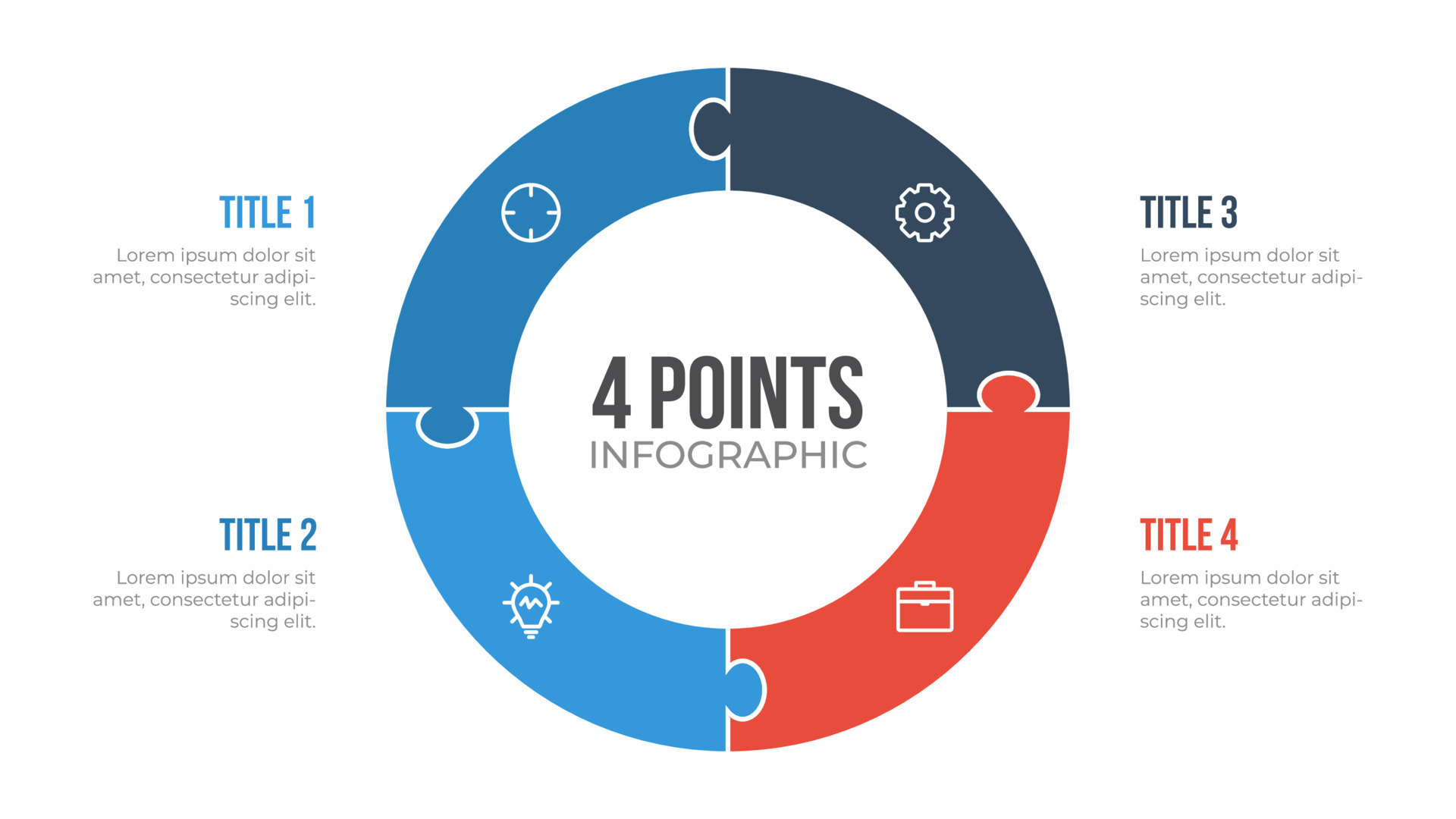 TITLE 1

Lorem ipsum dolor sit amet, consectetur adipiscing elit.

TITLE 2

Lorem ipsum dolor sit amet, consectetur adipiscing elit.

4 POINTS
INFOGRAPHIC

TITLE 3

Lorem ipsum dolor sit amet, consectetur adipiscing elit.

TITLE 4

Lorem ipsum dolor sit amet, consectetur adipiscing elit.