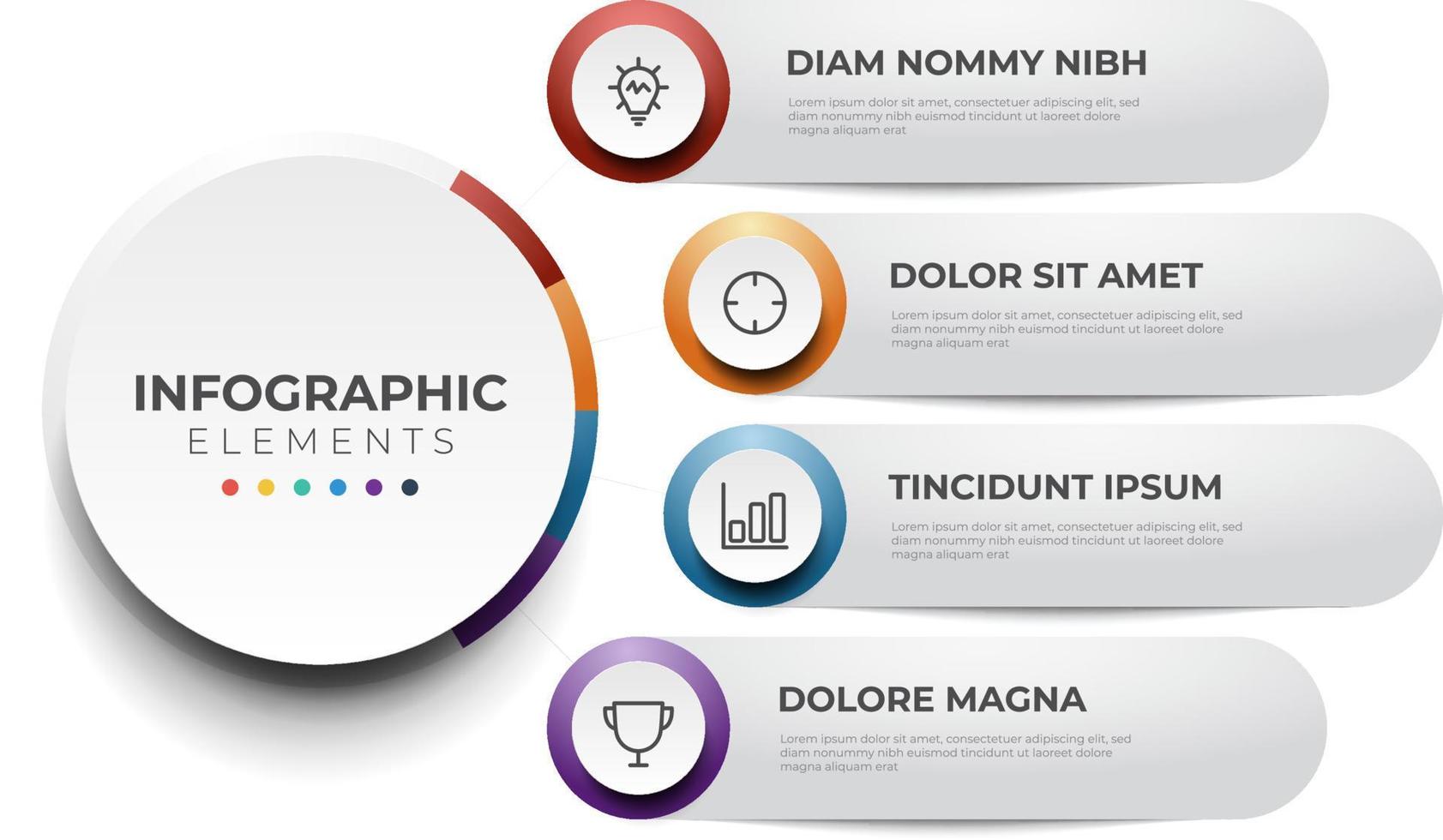 INFOGRAPHIC
ELEMENTS

DIAM NOMMY NIBH

Lorem ipsum dolor sit amet, consectetuer adipiscing elit, sed diam nonummy nibh euismod tincidunt ut laoreet dolore magna aliquam erat

DOLOR SIT AMET

Lorem ipsum dolor sit amet, consectetuer adipiscing elit, sed diam nonummy nibh euismod tincidunt ut laoreet dolore magna aliquam erat

TINCIDUNT IPSUM

Lorem ipsum dolor sit amet, consectetuer adipiscing elit, sed diam nonummy nibh euismod tincidunt ut laoreet dolore magna aliquam erat

DOLORE MAGNA

Lorem ipsum dolor sit amet, consectetuer adipiscing elit, sed diam nonummy nibh euismod tincidunt ut laoreet dolore magna aliquam erat