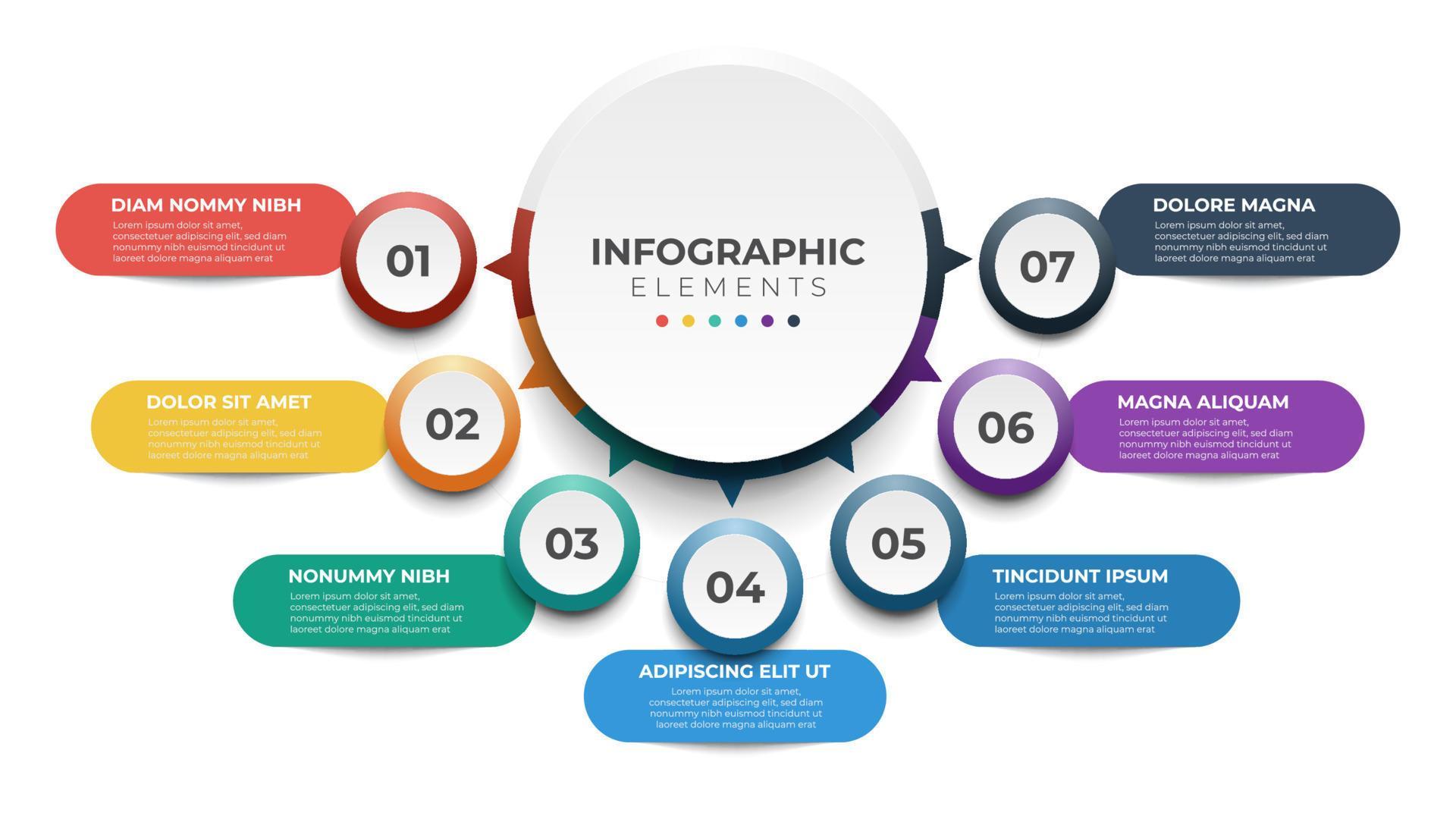 INFOGRAPHIC
ELEMENTS

01
DIAM NOMMY NIBH
Lorem ipsum dolor sit amet, consectetuer adipiscing elit, sed diam nonummy nibh euismod tincidunt ut laoreet dolore magna aliquam erat

02
DOLOR SIT AMET
Lorem ipsum dolor sit amet, consectetuer adipiscing elit, sed diam nonummy nibh euismod tincidunt ut laoreet dolore magna aliquam erat

03
NONUMMY NIBH
Lorem ipsum dolor sit amet, consectetuer adipiscing elit, sed diam nonummy nibh euismod tincidunt ut laoreet dolore magna aliquam erat

04
ADIPISCING ELIT UT
Lorem ipsum dolor sit amet, consectetuer adipiscing elit, sed diam nonummy nibh euismod tincidunt ut laoreet dolore magna aliquam erat

05
TINCIDUNT IPSUM
Lorem ipsum dolor sit amet, consectetuer adipiscing elit, sed diam nonummy nibh euismod tincidunt ut laoreet dolore magna aliquam erat

06
MAGNA ALIQUAM
Lorem ipsum dolor sit amet, consectetuer adipiscing elit, sed diam nonummy nibh euismod tincidunt ut laoreet dolore magna aliquam erat

07
DOLORE MAGNA
Lorem ipsum dolor sit amet, consectetuer adipiscing elit, sed diam nonummy nibh euismod tincidunt ut laoreet dolore magna aliquam erat