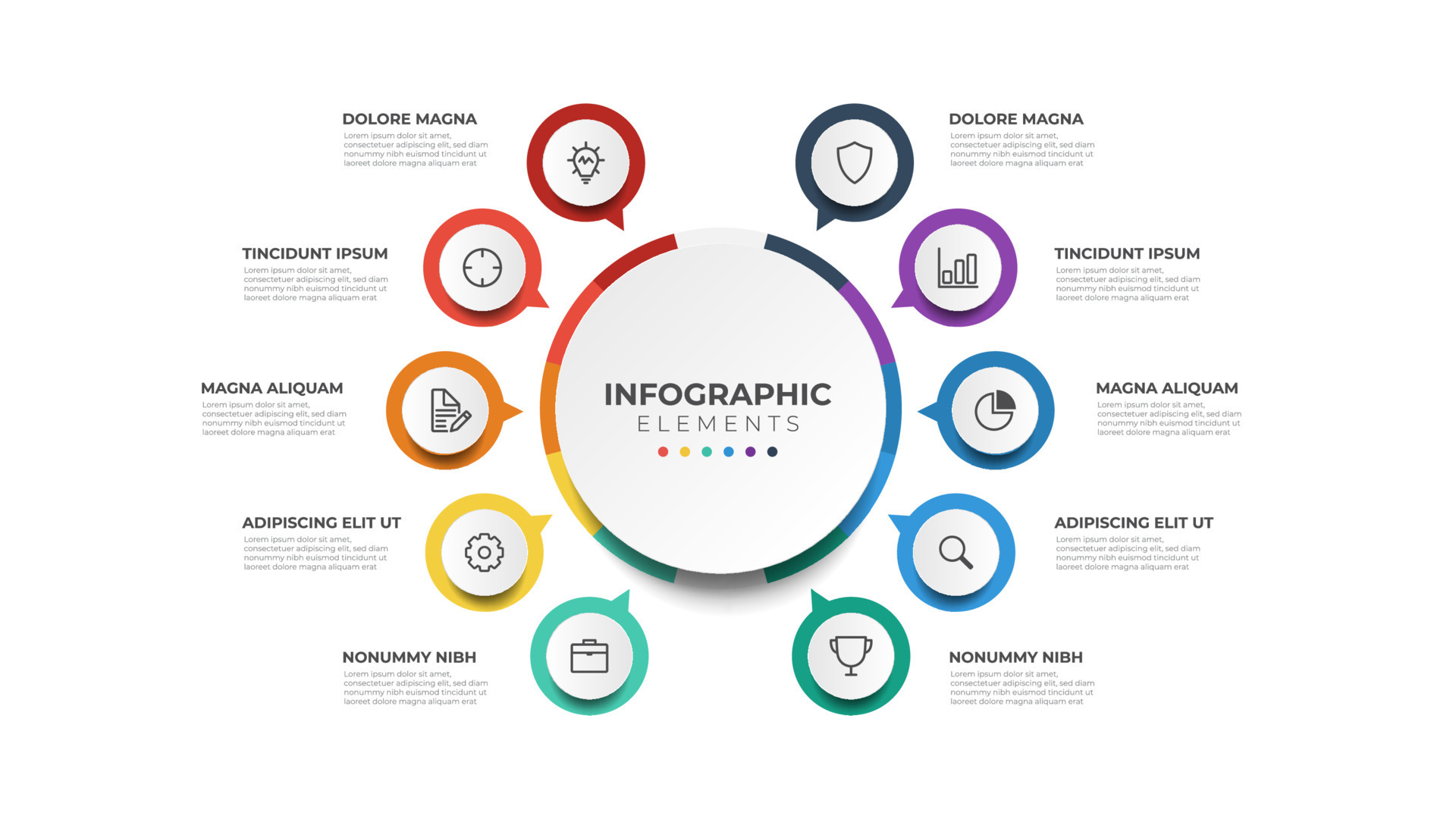 DOLORE MAGNA
Lorem ipsum dolor sit amet, consectetuer adipiscing elit, sed diam nonummy nibh euismod tincidunt ut laoreet dolore magna aliquam erat

TINCIDUNT IPSUM
Lorem ipsum dolor sit amet, consectetuer adipiscing elit, sed diam nonummy nibh euismod tincidunt ut laoreet dolore magna aliquam erat

MAGNA ALIQUAM
Lorem ipsum dolor sit amet, consectetuer adipiscing elit, sed diam nonummy nibh euismod tincidunt ut laoreet dolore magna aliquam erat

ADIPISCING ELIT UT
Lorem ipsum dolor sit amet, consectetuer adipiscing elit, sed diam nonummy nibh euismod tincidunt ut laoreet dolore magna aliquam erat

NONUMMY NIBH
Lorem ipsum dolor sit amet, consectetuer adipiscing elit, sed diam nonummy nibh euismod tincidunt ut laoreet dolore magna aliquam erat

INFOGRAPHIC
ELEMENTS

DOLORE MAGNA
Lorem ipsum dolor sit amet, consectetuer adipiscing elit, sed diam nonummy nibh euismod tincidunt ut laoreet dolore magna aliquam erat

TINCIDUNT IPSUM
Lorem ipsum dolor sit amet, consectetuer adipiscing elit, sed diam nonummy nibh euismod tincidunt ut laoreet dolore magna aliquam erat

MAGNA ALIQUAM
Lorem ipsum dolor sit amet, consectetuer adipiscing elit, sed diam nonummy nibh euismod tincidunt ut laoreet dolore magna aliquam erat

ADIPISCING ELIT UT
Lorem ipsum dolor sit amet, consectetuer adipiscing elit, sed diam nonummy nibh euismod tincidunt ut laoreet dolore magna aliquam erat

NONUMMY NIBH
Lorem ipsum dolor sit amet, consectetuer adipiscing elit, sed diam nonummy nibh euismod tincidunt ut laoreet dolore magna aliquam erat