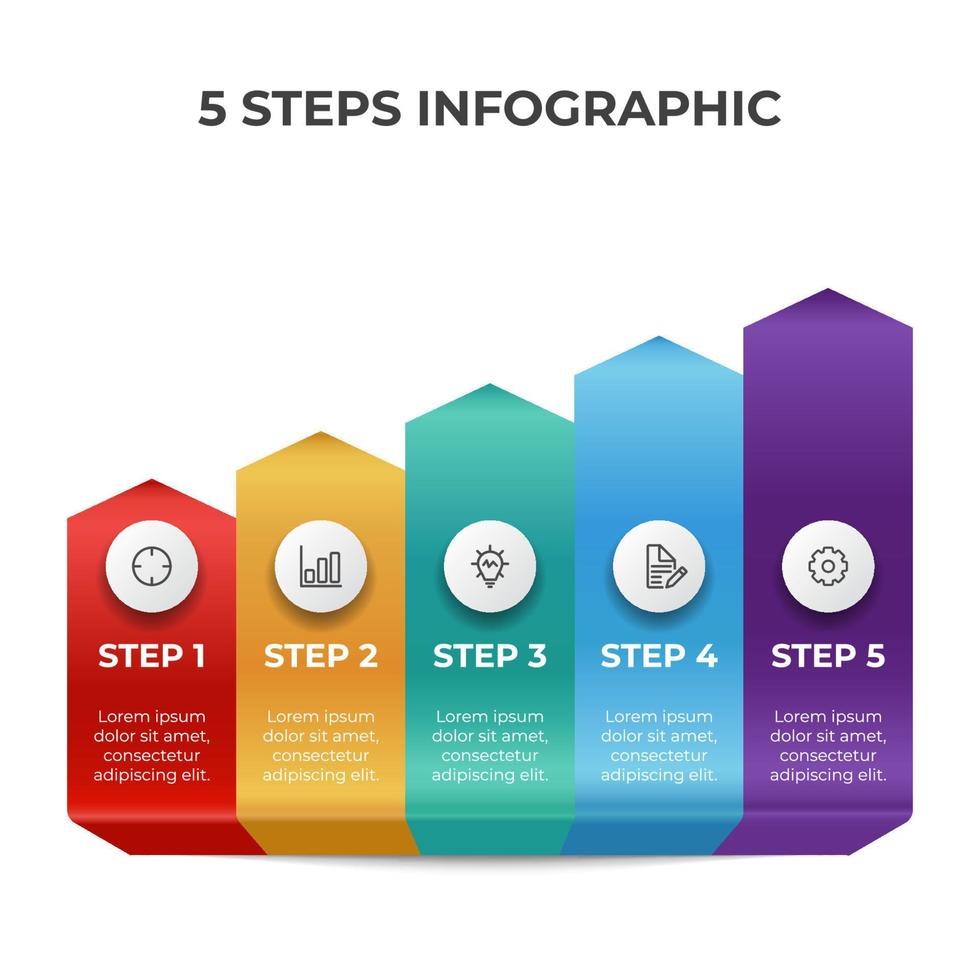 5 STEPS INFOGRAPHIC

STEP 1

Lorem ipsum dolor sit amet, consectetur adipiscing elit.

STEP 2

Lorem ipsum dolor sit amet, consectetur adipiscing elit.

STEP 3

Lorem ipsum dolor sit amet, consectetur adipiscing elit.

STEP 4

Lorem ipsum dolor sit amet, consectetur adipiscing elit.

STEP 5

Lorem ipsum dolor sit amet, consectetur adipiscing elit.