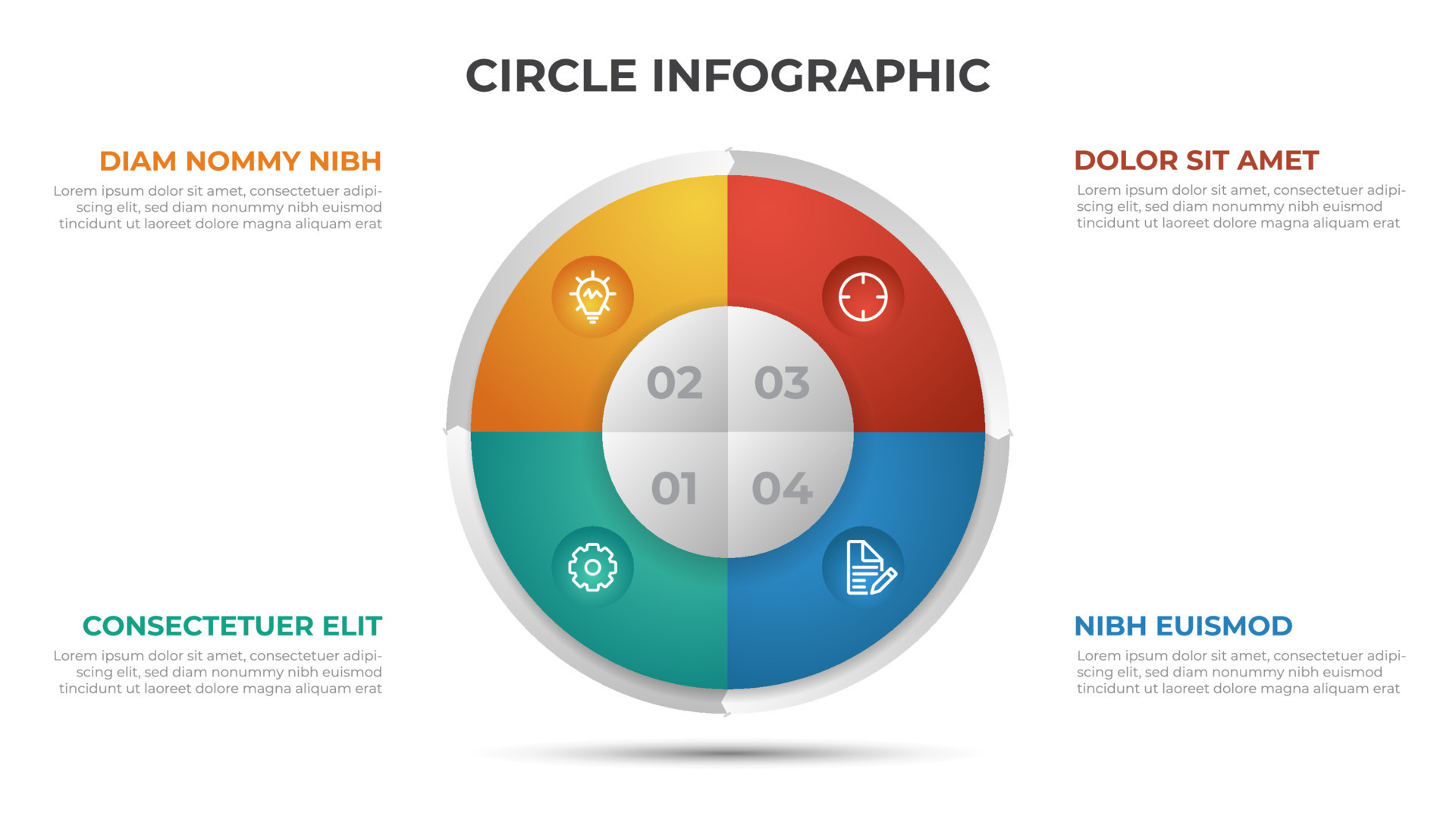 CIRCLE INFOGRAPHIC

DIAM NOMMY NIBH
Lorem ipsum dolor sit amet, consectetuer adipiscing elit, sed diam nonummy nibh euismod tincidunt ut laoreet dolore magna aliquam erat

DOLOR SIT AMET
Lorem ipsum dolor sit amet, consectetuer adipiscing elit, sed diam nonummy nibh euismod tincidunt ut laoreet dolore magna aliquam erat

02
03
01
04

CONSECTETUER ELIT
Lorem ipsum dolor sit amet, consectetuer adipiscing elit, sed diam nonummy nibh euismod tincidunt ut laoreet dolore magna aliquam erat

NIBH EUISMOD
Lorem ipsum dolor sit amet, consectetuer adipiscing elit, sed diam nonummy nibh euismod tincidunt ut laoreet dolore magna aliquam erat