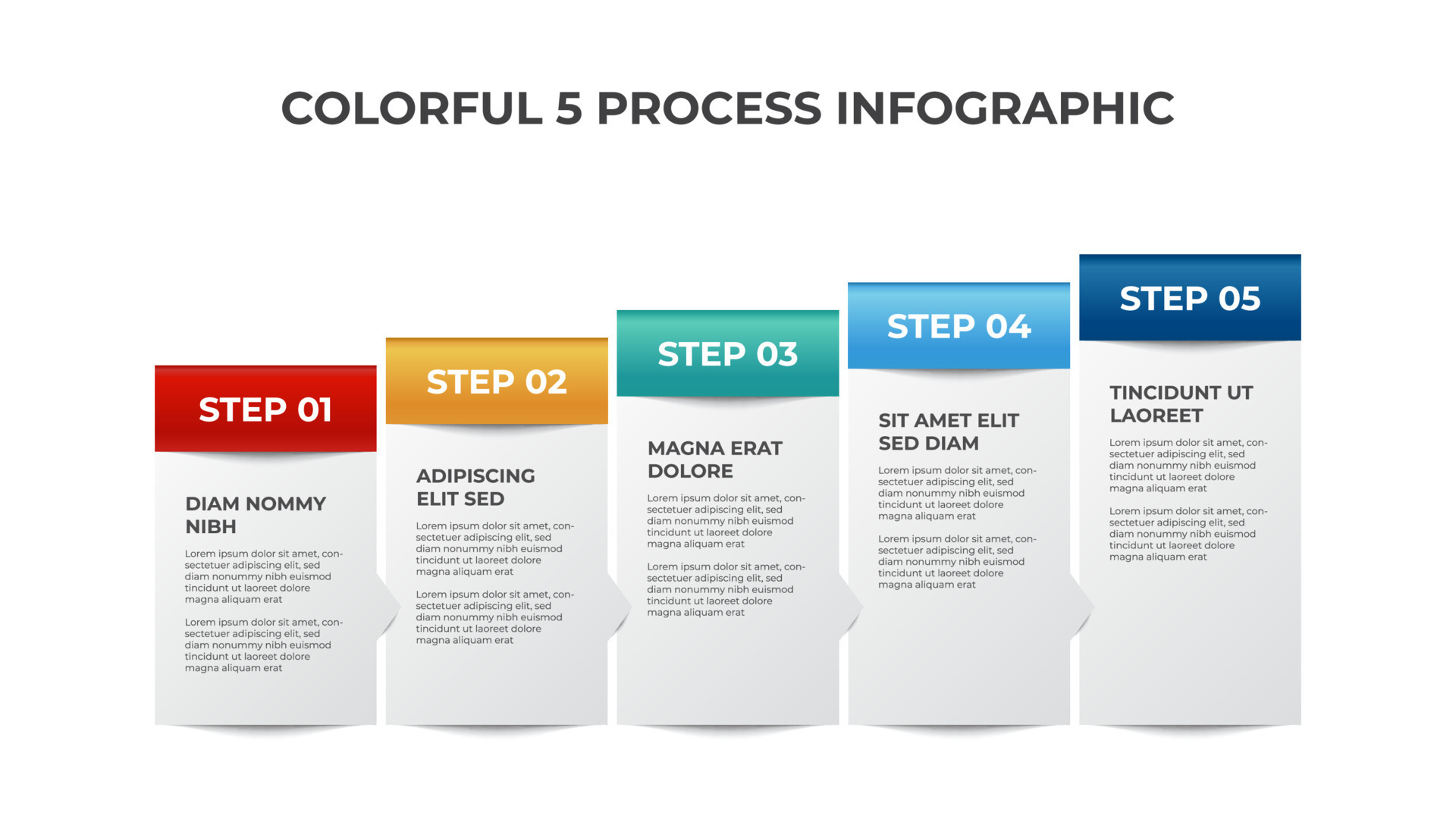 COLORFUL 5 PROCESS INFOGRAPHIC

STEP 01

DIAM NOMMY NIBH

Lorem ipsum dolor sit amet, consectetuer adipiscing elit, sed diam nonummy nibh euismod tincidunt ut laoreet dolore magna aliquam erat

Lorem ipsum dolor sit amet, consectetuer adipiscing elit, sed diam nonummy nibh euismod tincidunt ut laoreet dolore magna aliquam erat

STEP 02

ADIPISCING ELIT SED

Lorem ipsum dolor sit amet, consectetuer adipiscing elit, sed diam nonummy nibh euismod tincidunt ut laoreet dolore magna aliquam erat

Lorem ipsum dolor sit amet, consectetuer adipiscing elit, sed diam nonummy nibh euismod tincidunt ut laoreet dolore magna aliquam erat

STEP 03

MAGNA ERAT DOLORE

Lorem ipsum dolor sit amet, consectetuer adipiscing elit, sed diam nonummy nibh euismod tincidunt ut laoreet dolore magna aliquam erat

Lorem ipsum dolor sit amet, consectetuer adipiscing elit, sed diam nonummy nibh euismod tincidunt ut laoreet dolore magna aliquam erat

STEP 04

SIT AMET ELIT SED DIAM

Lorem ipsum dolor sit amet, consectetuer adipiscing elit, sed diam nonummy nibh euismod tincidunt ut laoreet dolore magna aliquam erat

Lorem ipsum dolor sit amet, consectetuer adipiscing elit, sed diam nonummy nibh euismod tincidunt ut laoreet dolore magna aliquam erat

STEP 05

TINCIDUNT UT LAOREET

Lorem ipsum dolor sit amet, consectetuer adipiscing elit, sed diam nonummy nibh euismod tincidunt ut laoreet dolore magna aliquam erat

Lorem ipsum dolor sit amet, consectetuer adipiscing elit, sed diam nonummy nibh euismod tincidunt ut laoreet dolore magna aliquam erat