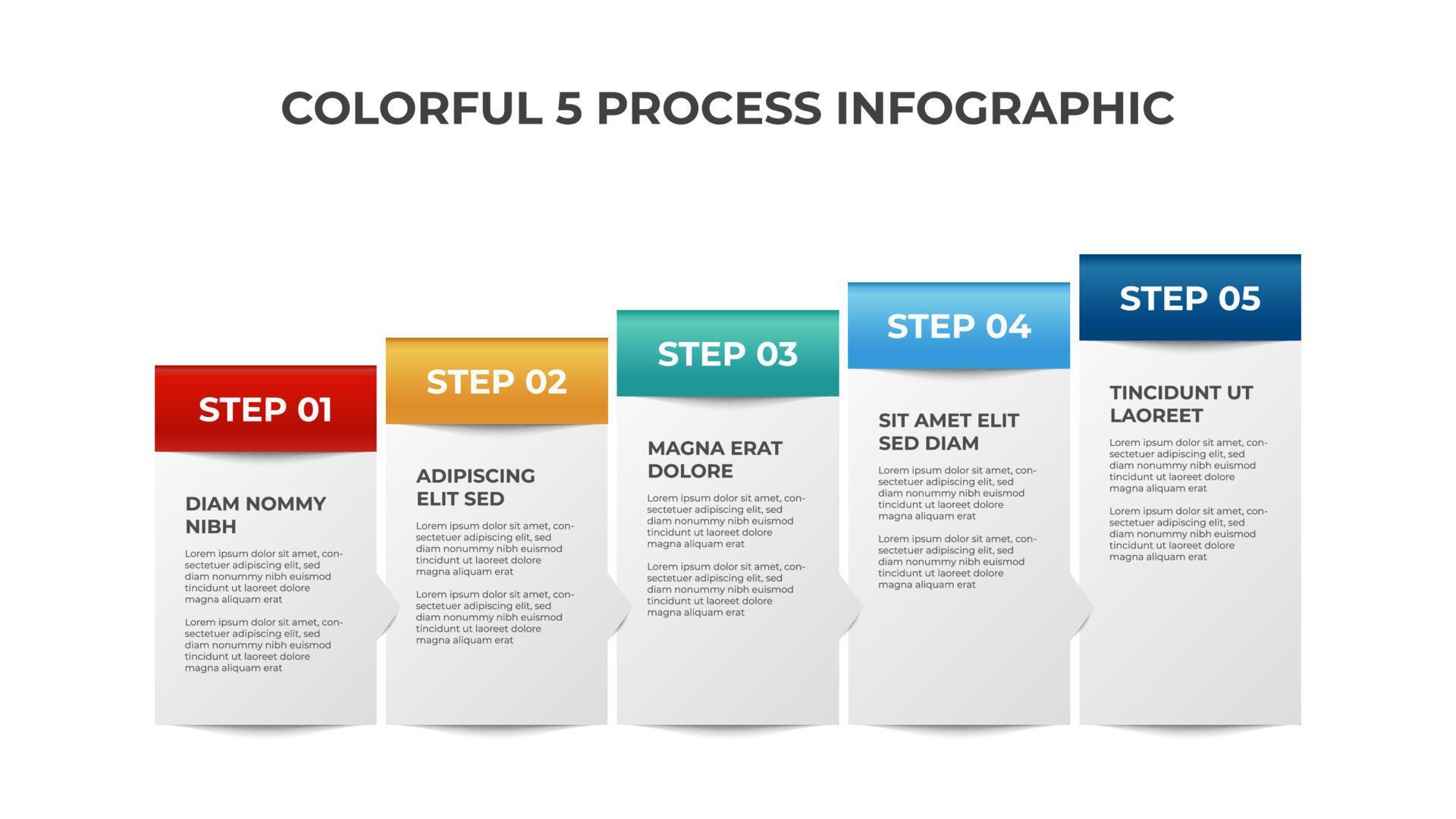 COLORFUL 5 PROCESS INFOGRAPHIC

STEP 01

DIAM NOMMY NIBH

Lorem ipsum dolor sit amet, consectetuer adipiscing elit, sed diam nonummy nibh euismod tincidunt ut laoreet dolore magna aliquam erat

Lorem ipsum dolor sit amet, consectetuer adipiscing elit, sed diam nonummy nibh euismod tincidunt ut laoreet dolore magna aliquam erat

STEP 02

ADIPISCING ELIT SED

Lorem ipsum dolor sit amet, consectetuer adipiscing elit, sed diam nonummy nibh euismod tincidunt ut laoreet dolore magna aliquam erat

Lorem ipsum dolor sit amet, consectetuer adipiscing elit, sed diam nonummy nibh euismod tincidunt ut laoreet dolore magna aliquam erat

STEP 03

MAGNA ERAT DOLORE

Lorem ipsum dolor sit amet, consectetuer adipiscing elit, sed diam nonummy nibh euismod tincidunt ut laoreet dolore magna aliquam erat

Lorem ipsum dolor sit amet, consectetuer adipiscing elit, sed diam nonummy nibh euismod tincidunt ut laoreet dolore magna aliquam erat

STEP 04

SIT AMET ELIT SED DIAM

Lorem ipsum dolor sit amet, consectetuer adipiscing elit, sed diam nonummy nibh euismod tincidunt ut laoreet dolore magna aliquam erat

Lorem ipsum dolor sit amet, consectetuer adipiscing elit, sed diam nonummy nibh euismod tincidunt ut laoreet dolore magna aliquam erat

STEP 05

TINCIDUNT UT LAOREET

Lorem ipsum dolor sit amet, consectetuer adipiscing elit, sed diam nonummy nibh euismod tincidunt ut laoreet dolore magna aliquam erat

Lorem ipsum dolor sit amet, consectetuer adipiscing elit, sed diam nonummy nibh euismod tincidunt ut laoreet dolore magna aliquam erat