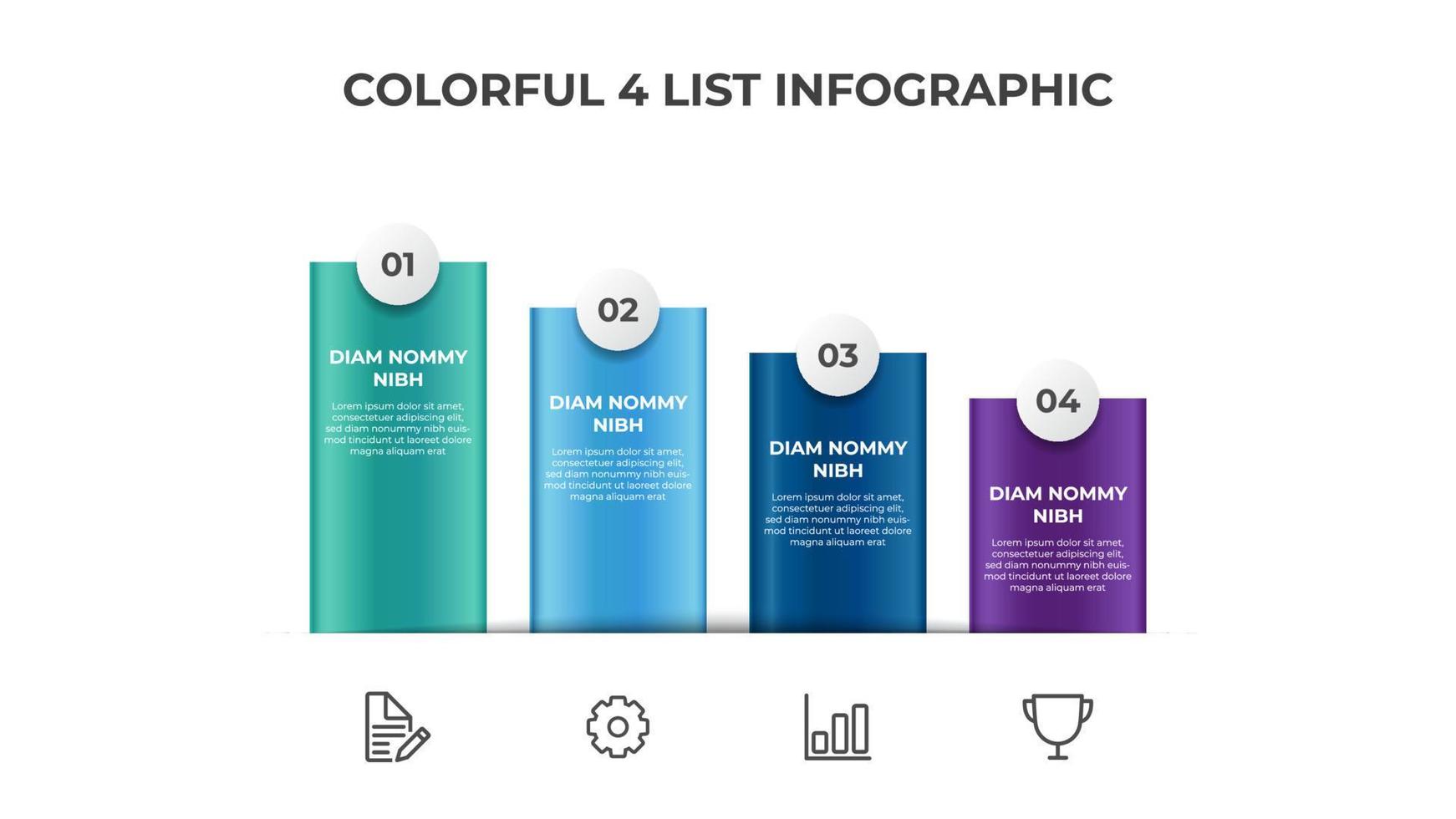 COLORFUL 4 LIST INFOGRAPHIC

01

DIAM NOMMY NIBH

Lorem ipsum dolor sit amet, consectetuer adipiscing elit, sed diam nonummy nibh euismod tincidunt ut laoreet dolore magna aliquam erat

02

DIAM NOMMY NIBH

Lorem ipsum dolor sit amet, consectetuer adipiscing elit, sed diam nonummy nibh euismod tincidunt ut laoreet dolore magna aliquam erat

03

DIAM NOMMY NIBH

Lorem ipsum dolor sit amet, consectetuer adipiscing elit, sed diam nonummy nibh euismod tincidunt ut laoreet dolore magna aliquam erat

04

DIAM NOMMY NIBH

Lorem ipsum dolor sit amet, consectetuer adipiscing elit, sed diam nonummy nibh euismod tincidunt ut laoreet dolore magna aliquam erat