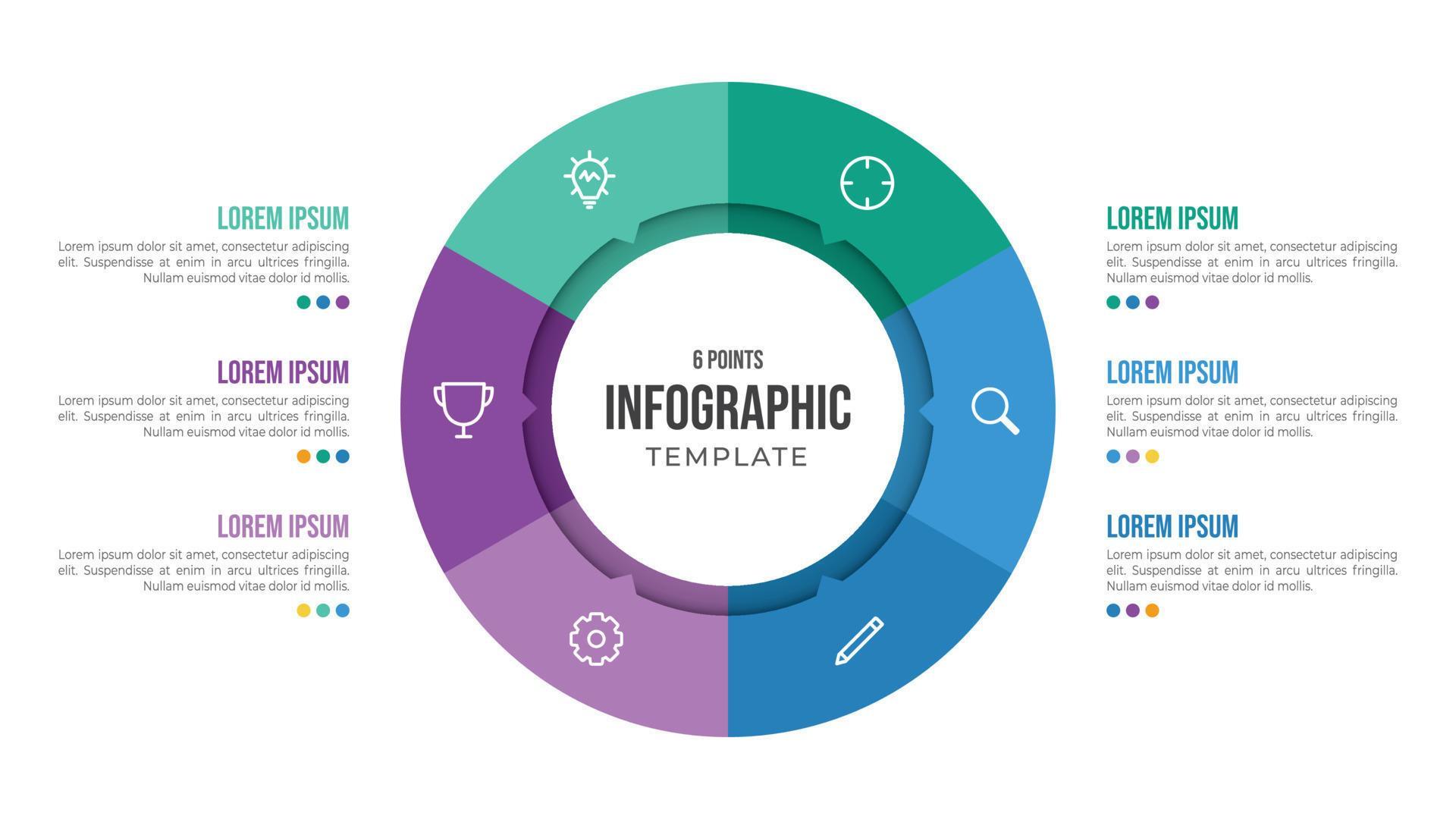 LOREM IPSUM
Lorem ipsum dolor sit amet, consectetur adipiscing elit. Suspendisse at enim in arcu ultrices fringilla. Nullam euismod vitae dolor id mollis.

LOREM IPSUM
Lorem ipsum dolor sit amet, consectetur adipiscing elit. Suspendisse at enim in arcu ultrices fringilla. Nullam euismod vitae dolor id mollis.

LOREM IPSUM
Lorem ipsum dolor sit amet, consectetur adipiscing elit. Suspendisse at enim in arcu ultrices fringilla. Nullam euismod vitae dolor id mollis.

6 POINTS
INFOGRAPHIC
TEMPLATE

LOREM IPSUM
Lorem ipsum dolor sit amet, consectetur adipiscing elit. Suspendisse at enim in arcu ultrices fringilla. Nullam euismod vitae dolor id mollis.

LOREM IPSUM
Lorem ipsum dolor sit amet, consectetur adipiscing elit. Suspendisse at enim in arcu ultrices fringilla. Nullam euismod vitae dolor id mollis.

LOREM IPSUM
Lorem ipsum dolor sit amet, consectetur adipiscing elit. Suspendisse at enim in arcu ultrices fringilla. Nullam euismod vitae dolor id mollis.