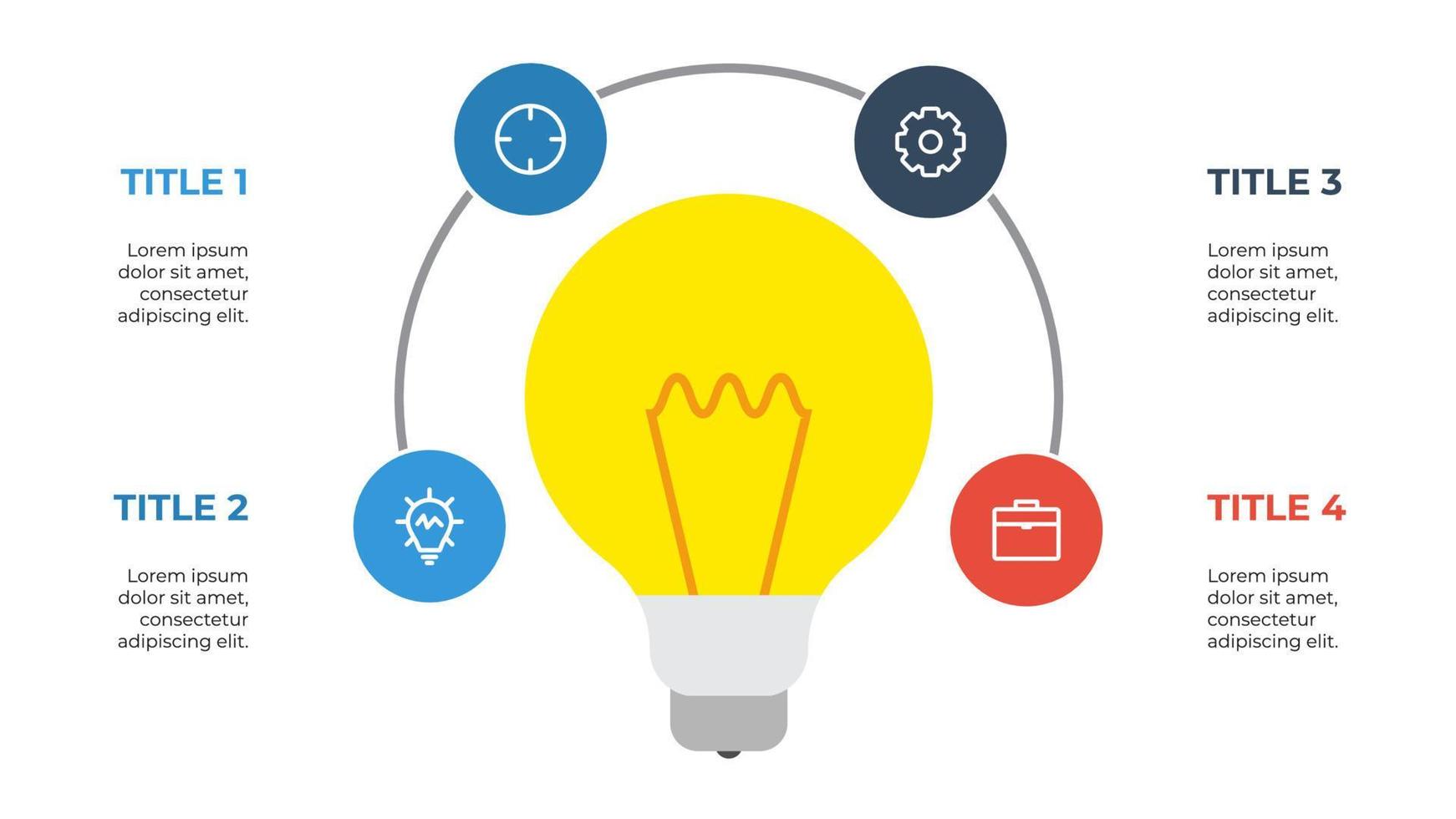 TITLE 1

Lorem ipsum dolor sit amet, consectetur adipiscing elit.

TITLE 2

Lorem ipsum dolor sit amet, consectetur adipiscing elit.

TITLE 3

Lorem ipsum dolor sit amet, consectetur adipiscing elit.

TITLE 4

Lorem ipsum dolor sit amet, consectetur adipiscing elit.