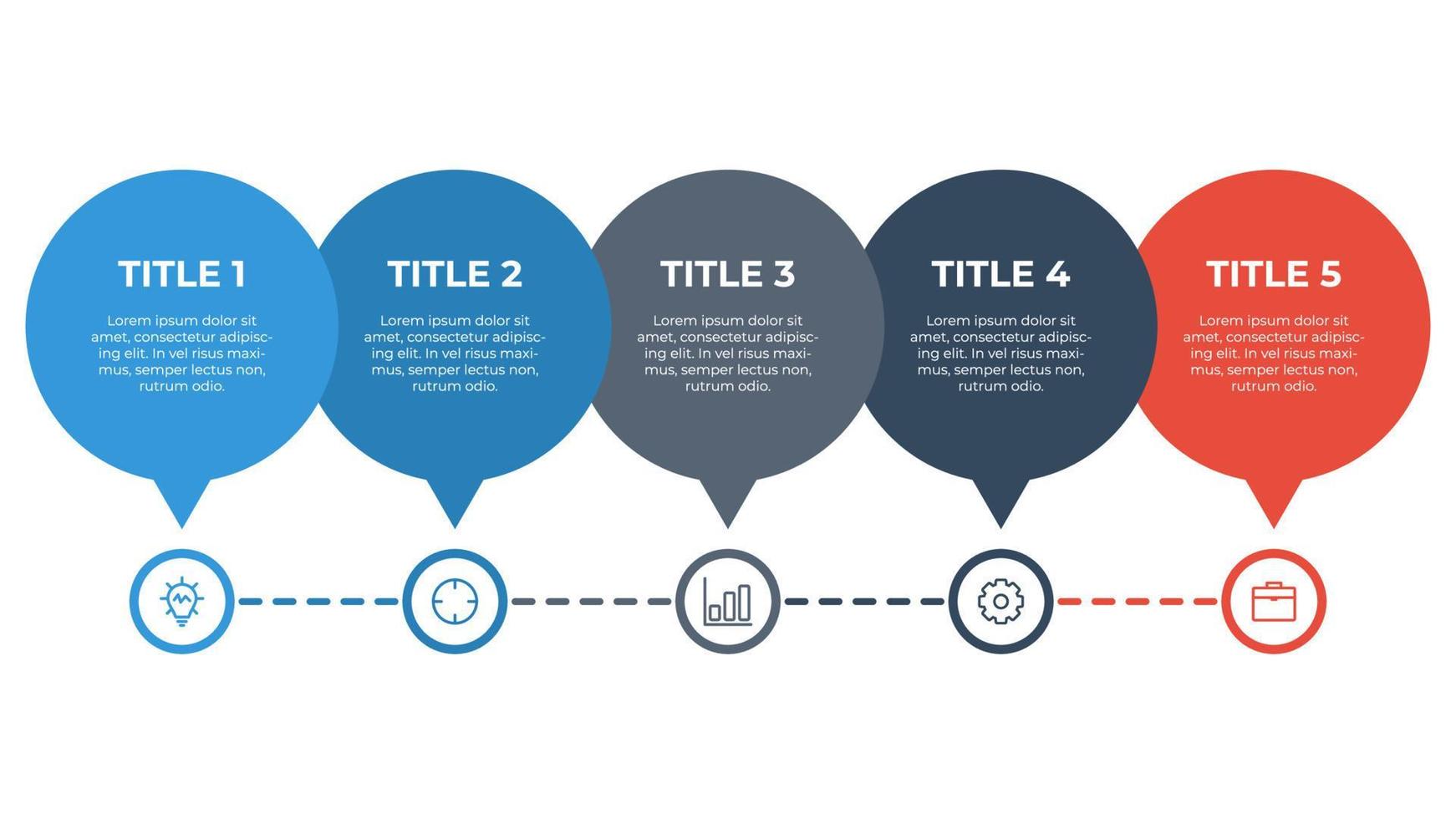 TITLE 1

Lorem ipsum dolor sit amet, consectetur adipiscing elit. In vel risus maximus, semper lectus non, rutrum odio.

TITLE 2

Lorem ipsum dolor sit amet, consectetur adipiscing elit. In vel risus maximus, semper lectus non, rutrum odio.

TITLE 3

Lorem ipsum dolor sit amet, consectetur adipiscing elit. In vel risus maximus, semper lectus non, rutrum odio.

TITLE 4

Lorem ipsum dolor sit amet, consectetur adipiscing elit. In vel risus maximus, semper lectus non, rutrum odio.

TITLE 5

Lorem ipsum dolor sit amet, consectetur adipiscing elit. In vel risus maximus, semper lectus non, rutrum odio.